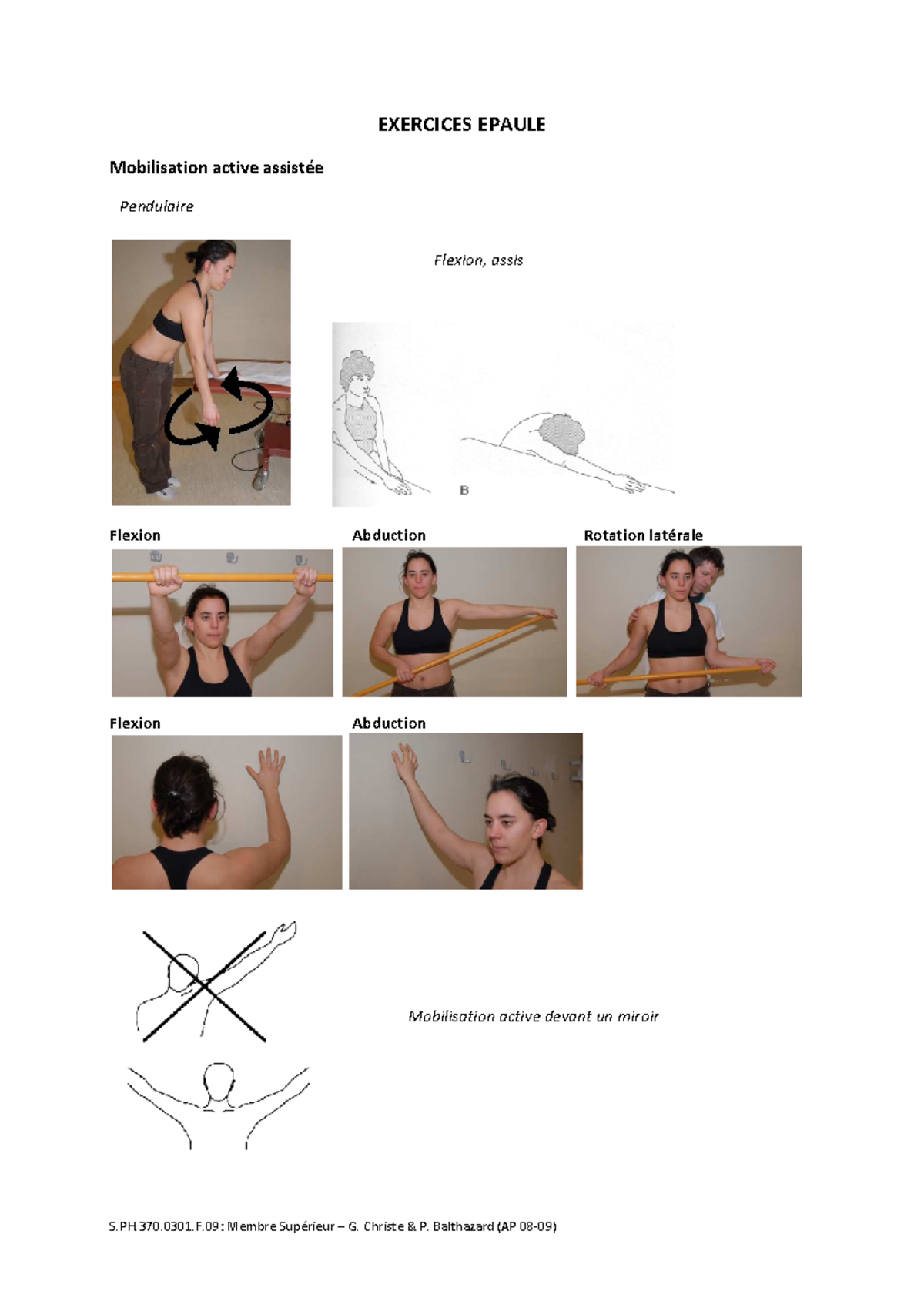 EXERCICES EPAULE

Mobilisation active assistée

Pendulaire

Flexion, assis

B

Flexion

Abduction

Rotation latérale

Flexion

Abduction

Mobilisation active devant un miroir

S.PH 370.0301.F.09 : Membre Supérieur – G. Christe & P. Balthazard (AP 08-09)