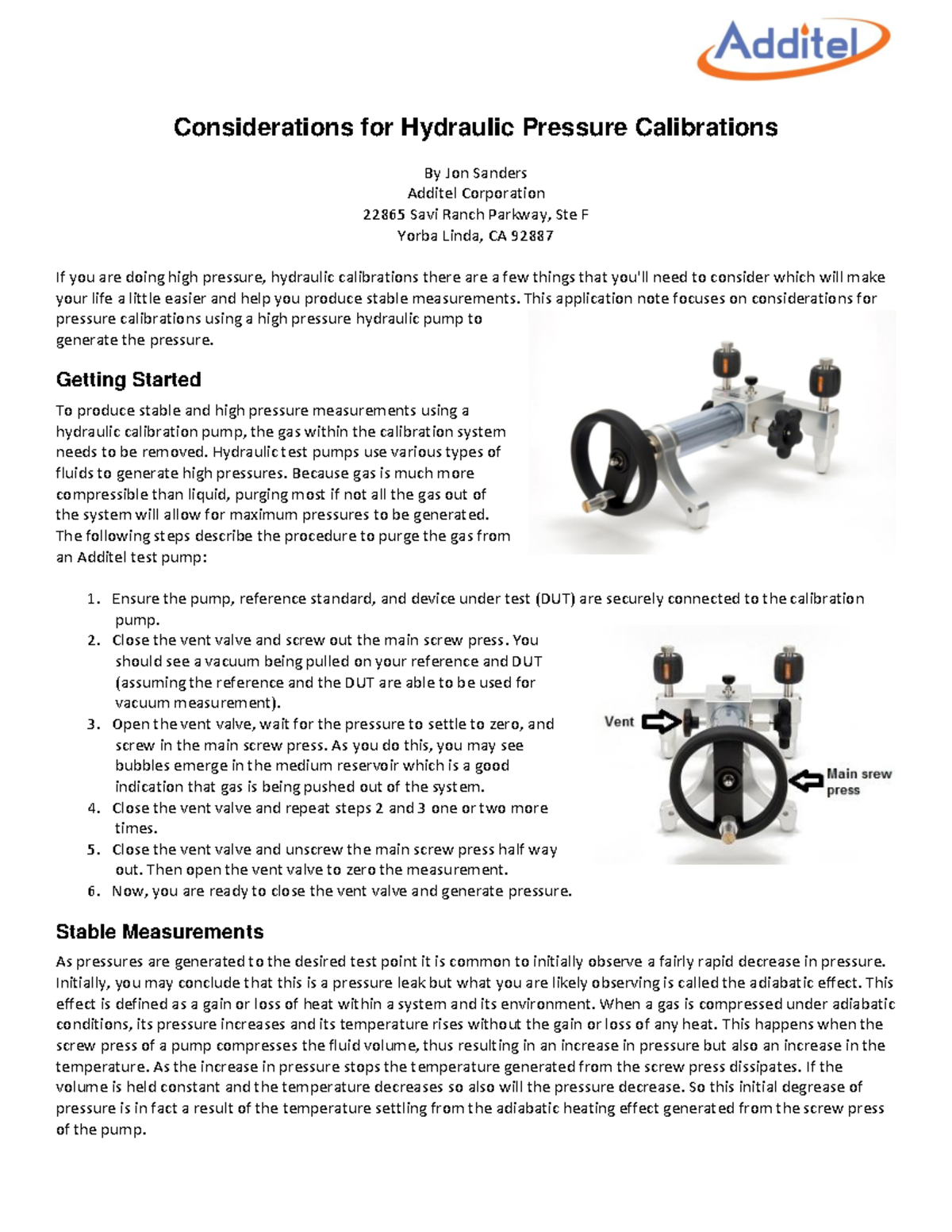 Additel

Considerations for Hydraulic Pressure Calibrations

By Jon Sanders
Additel Corporation
22865 Savi Ranch Parkway, Ste F
Yorba Linda, CA 92887

If you are doing high pressure, hydraulic calibrations there are a few things that you'll need to consider which will make your life a little easier and help you produce stable measurements. This application note focuses on considerations for pressure calibrations using a high pressure hydraulic pump to generate the pressure.

Getting Started

To produce stable and high pressure measurements using a hydraulic calibration pump, the gas within the calibration system needs to be removed. Hydraulic test pumps use various types of fluids to generate high pressures. Because gas is much more compressible than liquid, purging most if not all the gas out of the system will allow for maximum pressures to be generated. The following steps describe the procedure to purge the gas from an Additel test pump:

1. Ensure the pump, reference standard, and device under test (DUT) are securely connected to the calibration pump.
2. Close the vent valve and screw out the main screw press. You should see a vacuum being pulled on your reference and DUT (assuming the reference and the DUT are able to be used for vacuum measurement).
3. Open the vent valve, wait for the pressure to settle to zero, and screw in the main screw press. As you do this, you may see bubbles emerge in the medium reservoir which is a good indication that gas is being pushed out of the system.
4. Close the vent valve and repeat steps 2 and 3 one or two more times.
5. Close the vent valve and unscrew the main screw press half way out. Then open the vent valve to zero the measurement.
6. Now, you are ready to close the vent valve and generate pressure.

Vent

Main srew press

Stable Measurements

As pressures are generated to the desired test point it is common to initially observe a fairly rapid decrease in pressure. Initially, you may conclude that this is a pressure leak but what you are likely observing is called the adiabatic effect. This effect is defined as a gain or loss of heat within a system and its environment. When a gas is compressed under adiabatic conditions, its pressure increases and its temperature rises without the gain or loss of any heat. This happens when the screw press of a pump compresses the fluid volume, thus resulting in an increase in pressure but also an increase in the temperature. As the increase in pressure stops the temperature generated from the screw press dissipates. If the volume is held constant and the temperature decreases so also will the pressure decrease. So this initial degrease of pressure is in fact a result of the temperature settling from the adiabatic heating effect generated from the screw press of the pump.