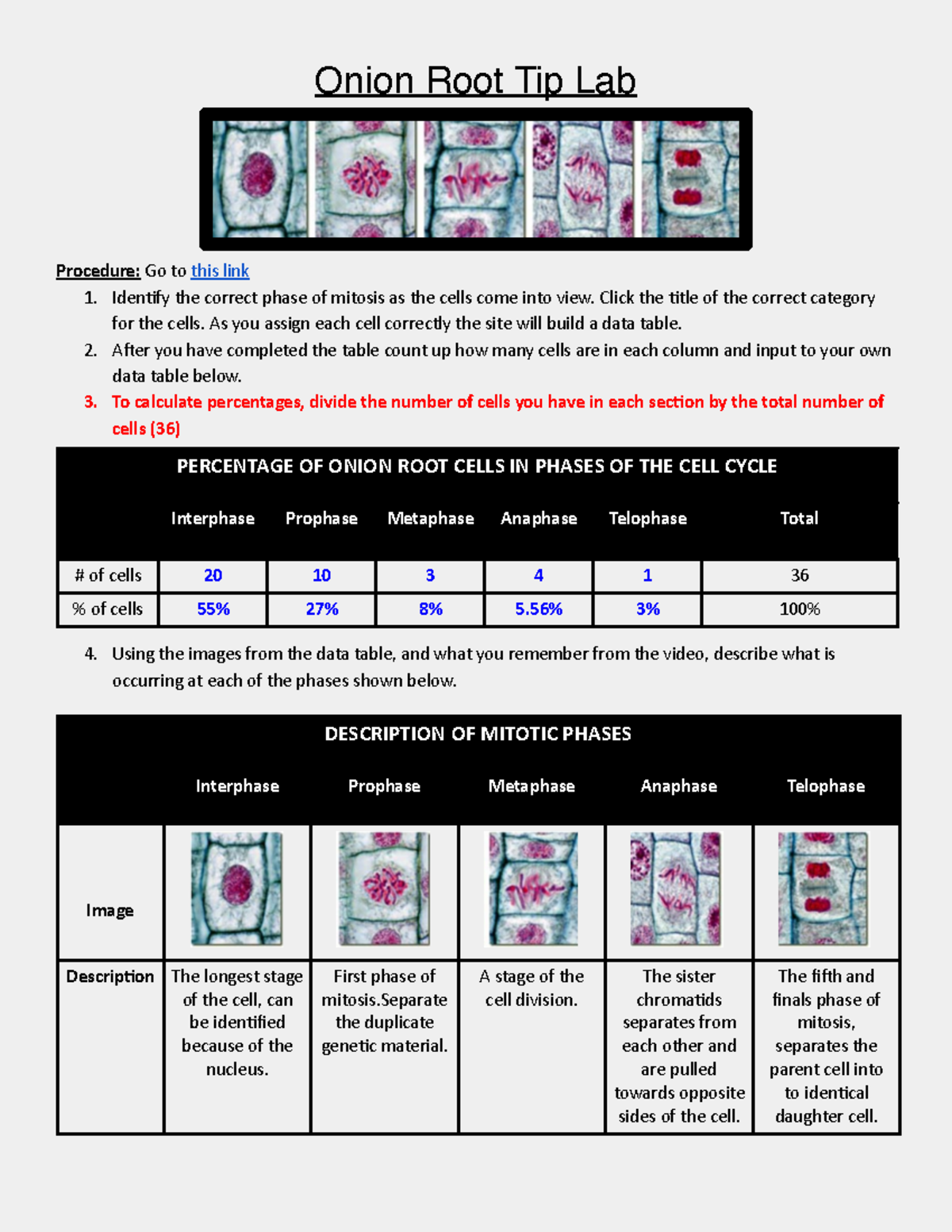 Onion Root Tip Lab

Procedure: Go to this link

1. Identify the correct phase of mitosis as the cells come into view. Click the title of the correct category for the cells. As you assign each cell correctly the site will build a data table.
2. After you have completed the table count up how many cells are in each column and input to your own data table below.
3. To calculate percentages, divide the number of cells you have in each section by the total number of cells (36)

PERCENTAGE OF ONION ROOT CELLS IN PHASES OF THE CELL CYCLE

| | Interphase | Prophase | Metaphase | Anaphase | Telophase | Total |
|---|---|---|---|---|---|---|
| # of cells | 20 | 10 | 3 | 4 | 1 | 36 |
| % of cells | 55% | 27% | 8% | 5.56% | 3% | 100% |

4. Using the images from the data table, and what you remember from the video, describe what is occurring at each of the phases shown below.

DESCRIPTION OF MITOTIC PHASES

| | Interphase | Prophase | Metaphase | Anaphase | Telophase |
|---|---|---|---|---|---|
| Image | | | | | |
| Description | The longest stage of the cell, can be identified because of the nucleus. | First phase of mitosis.Separate the duplicate genetic material. | A stage of the cell division. | The sister chromatids separates from each other and are pulled towards opposite sides of the cell. | The fifth and finals phase of mitosis, separates the parent cell into to identical daughter cell. |