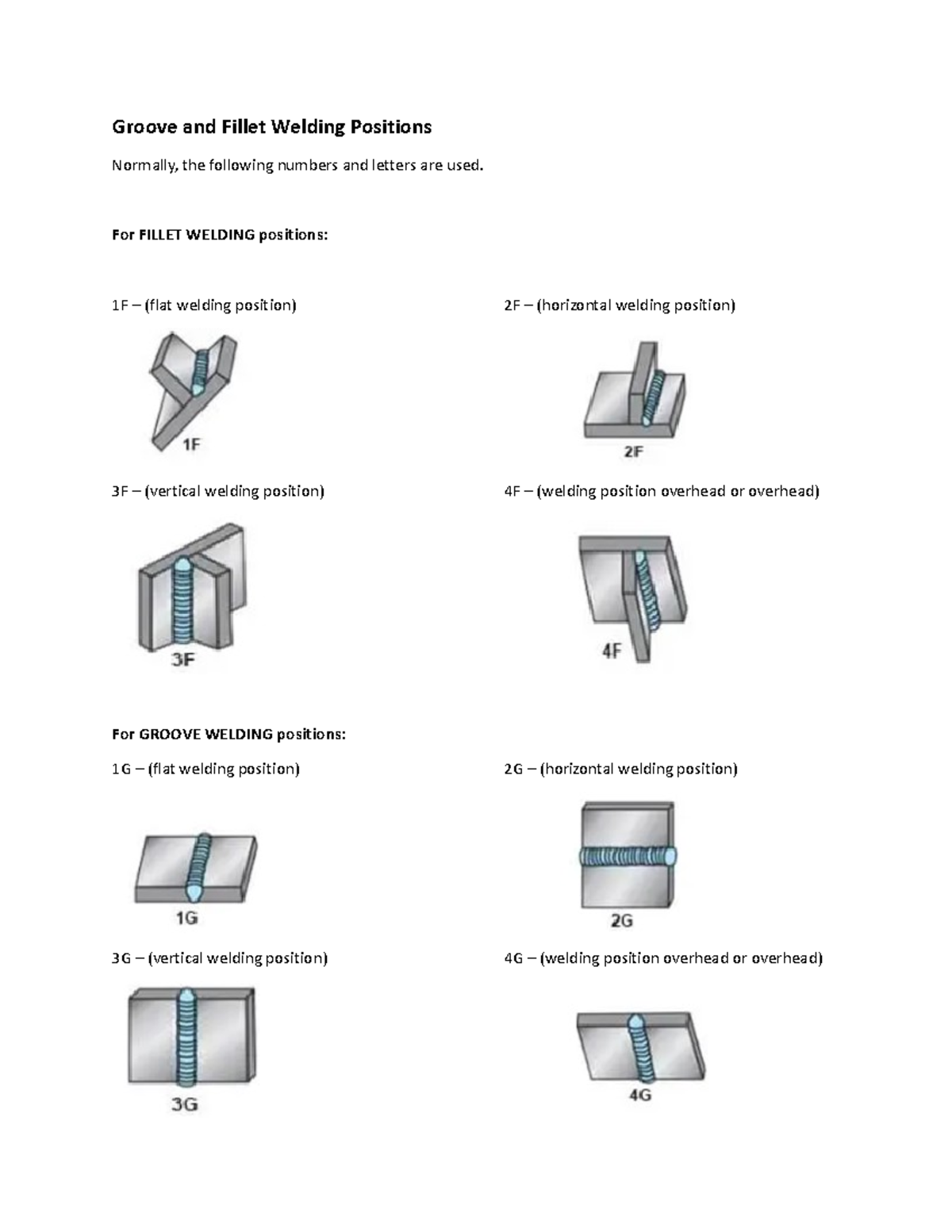 Groove and Fillet Welding Positions

Normally, the following numbers and letters are used.

For FILLET WELDING positions:

1F – (flat welding position)

1F

2F – (horizontal welding position)

2F

3F – (vertical welding position)

3F

4F – (welding position overhead or overhead)

4F

For GROOVE WELDING positions:

1G – (flat welding position)

1G

2G – (horizontal welding position)

2G

3G – (vertical welding position)

3G

4G – (welding position overhead or overhead)

4G