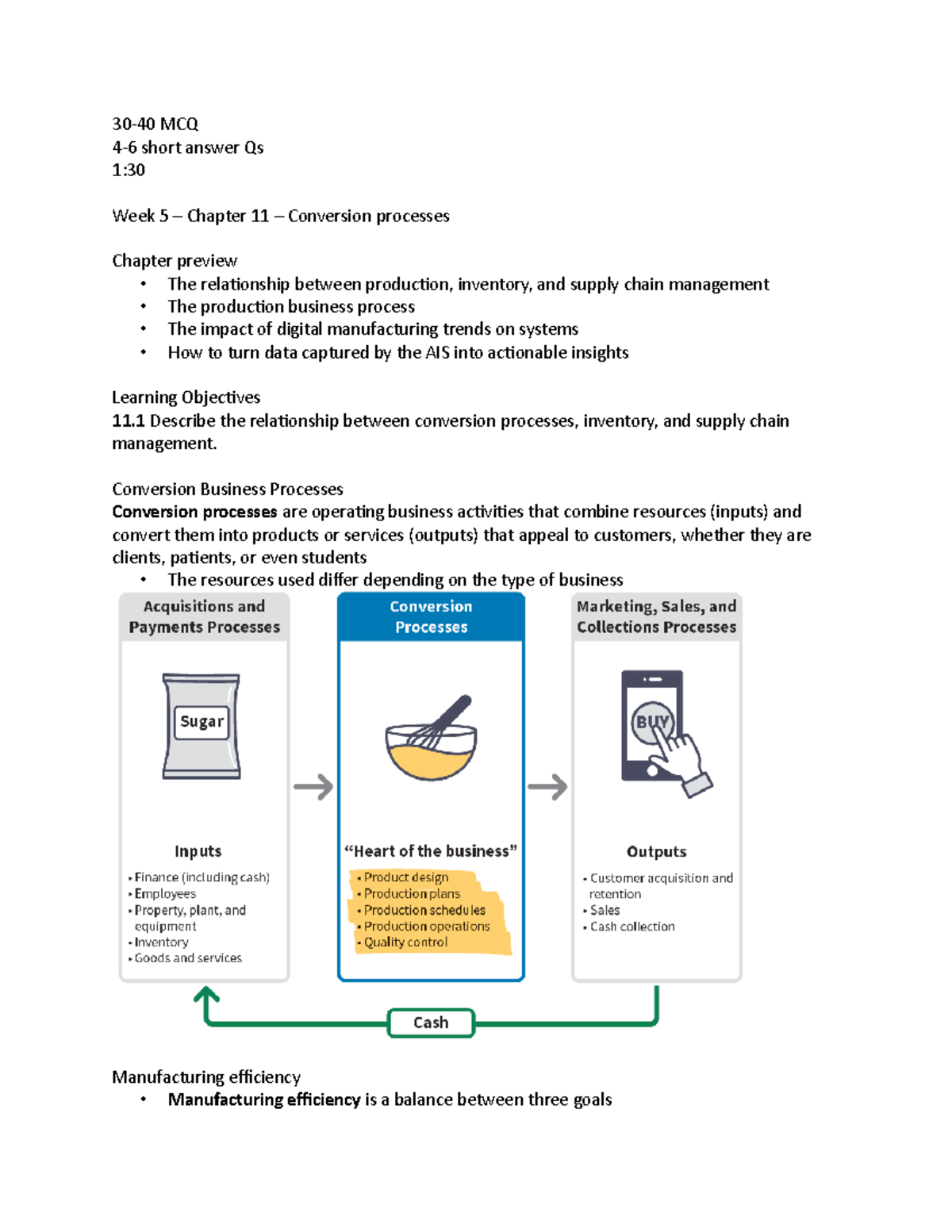 30-40 MCQ
4-6 short answer Qs
1:30

Week 5 – Chapter 11 – Conversion processes

Chapter preview
• The relationship between production, inventory, and supply chain management
• The production business process
• The impact of digital manufacturing trends on systems
• How to turn data captured by the AIS into actionable insights

Learning Objectives
11.1 Describe the relationship between conversion processes, inventory, and supply chain management.

Conversion Business Processes
Conversion processes are operating business activities that combine resources (inputs) and convert them into products or services (outputs) that appeal to customers, whether they are clients, patients, or even students
• The resources used differ depending on the type of business

Acquisitions and Payments Processes

Sugar

Inputs
• Finance (including cash)
• Employees
• Property, plant, and equipment
• Inventory
• Goods and services

Conversion Processes

"Heart of the business"
• Product design
• Production plans
• Production schedules
• Production operations
• Quality control

Marketing, Sales, and Collections Processes

BUY

Outputs
• Customer acquisition and retention
• Sales
• Cash collection

Cash

Manufacturing efficiency
• Manufacturing efficiency is a balance between three goals