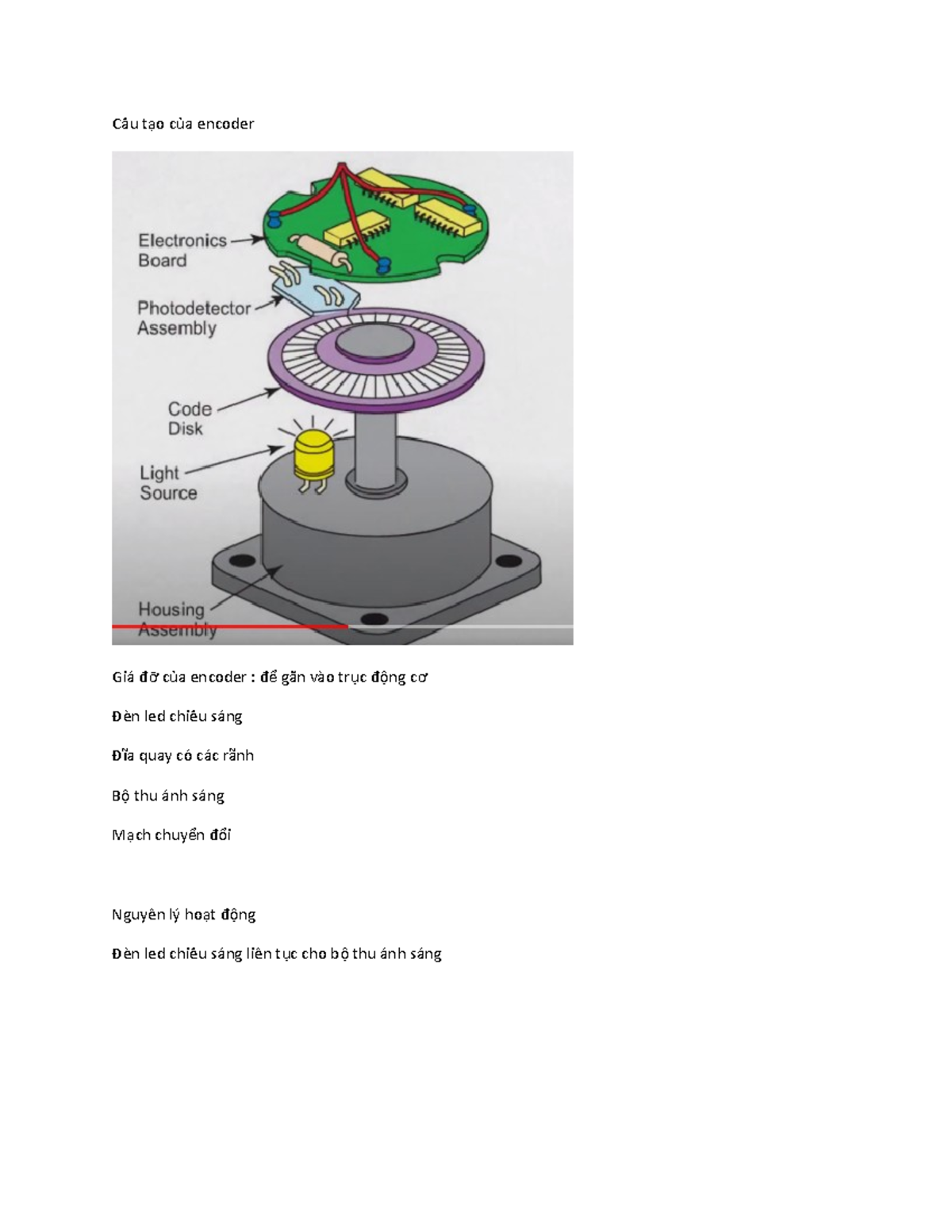 Cấu tạo của encoder

Electronics Board

Photodetector Assembly

Code Disk

Light Source

Housing Assembly

Giá đỡ của encoder : để gắn vào trục động cơ

Đèn led chiếu sáng

Đĩa quay có các rãnh

Bộ thu ánh sáng

Mạch chuyển đổi

Nguyên lý hoạt động

Đèn led chiếu sáng liên tục cho bộ thu ánh sáng