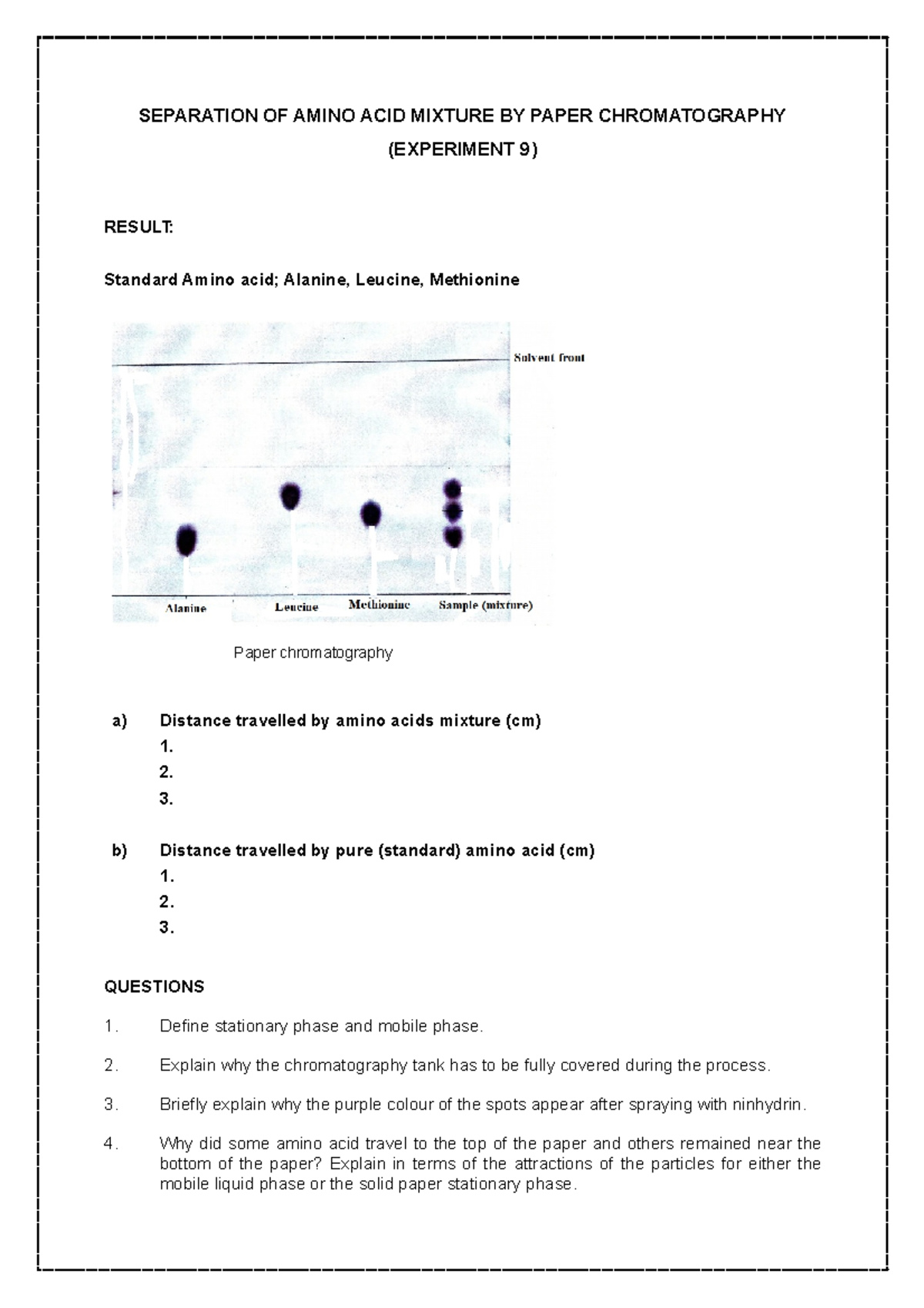 SEPARATION OF AMINO ACID MIXTURE BY PAPER CHROMATOGRAPHY
(EXPERIMENT 9)

RESULT:

Standard Amino acid; Alanine, Leucine, Methionine

Solvent front

Alanine Leucine Methionine Sample (mixture)

Paper chromatography

a) Distance travelled by amino acids mixture (cm)
1.
2.
3.

b) Distance travelled by pure (standard) amino acid (cm)
1.
2.
3.

QUESTIONS

1. Define stationary phase and mobile phase.

2. Explain why the chromatography tank has to be fully covered during the process.

3. Briefly explain why the purple colour of the spots appear after spraying with ninhydrin.

4. Why did some amino acid travel to the top of the paper and others remained near the bottom of the paper? Explain in terms of the attractions of the particles for either the mobile liquid phase or the solid paper stationary phase.