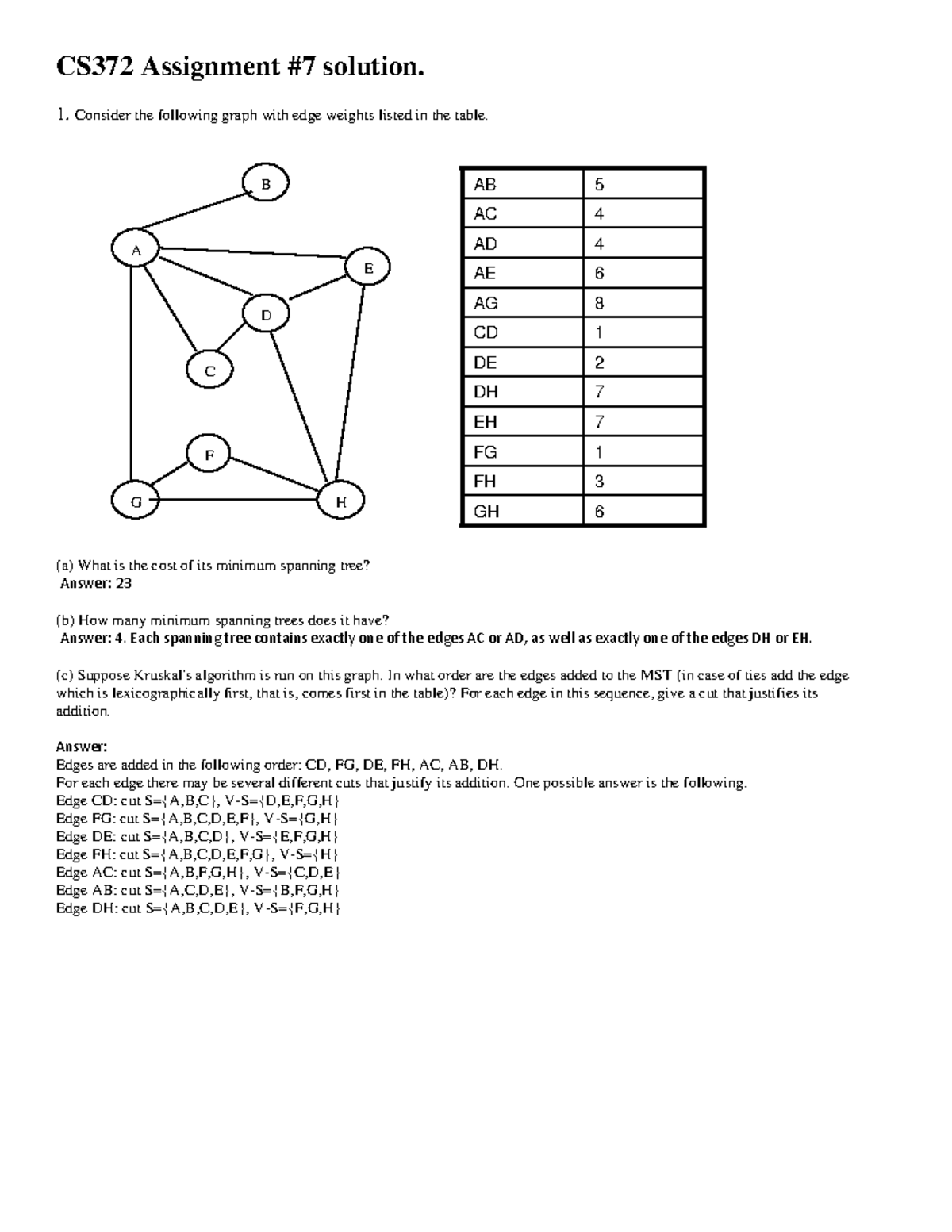 CS372 Assignment #7 solution.

1. Consider the following graph with edge weights listed in the table.

B

A

E

D

C

F

G

H

| AB | 5 |
|---|---|
| AC | 4 |
| AD | 4 |
| AE | 6 |
| AG | 8 |
| CD | 1 |
| DE | 2 |
| DH | 7 |
| EH | 7 |
| FG | 1 |
| FH | 3 |
| GH | 6 |

(a) What is the cost of its minimum spanning tree?
Answer: 23

(b) How many minimum spanning trees does it have?
Answer: 4. Each spanning tree contains exactly one of the edges AC or AD, as well as exactly one of the edges DH or EH.

(c) Suppose Kruskal's algorithm is run on this graph. In what order are the edges added to the MST (in case of ties add the edge which is lexicographically first, that is, comes first in the table)? For each edge in this sequence, give a cut that justifies its addition.

Answer:
Edges are added in the following order: CD, FG, DE, FH, AC, AB, DH.
For each edge there may be several different cuts that justify its addition. One possible answer is the following.
Edge CD: cut S={A,B,C}, V-S={D,E,F,G,H}
Edge FG: cut S={A,B,C,D,E,F}, V-S={G,H}
Edge DE: cut S={A,B,C,D}, V-S={E,F,G,H}
Edge FH: cut S={A,B,C,D,E,F,G}, V-S={H}
Edge AC: cut S={A,B,F,G,H}, V-S={C,D,E}
Edge AB: cut S={A,C,D,E}, V-S={B,F,G,H}
Edge DH: cut S={A,B,C,D,E}, V-S={F,G,H}