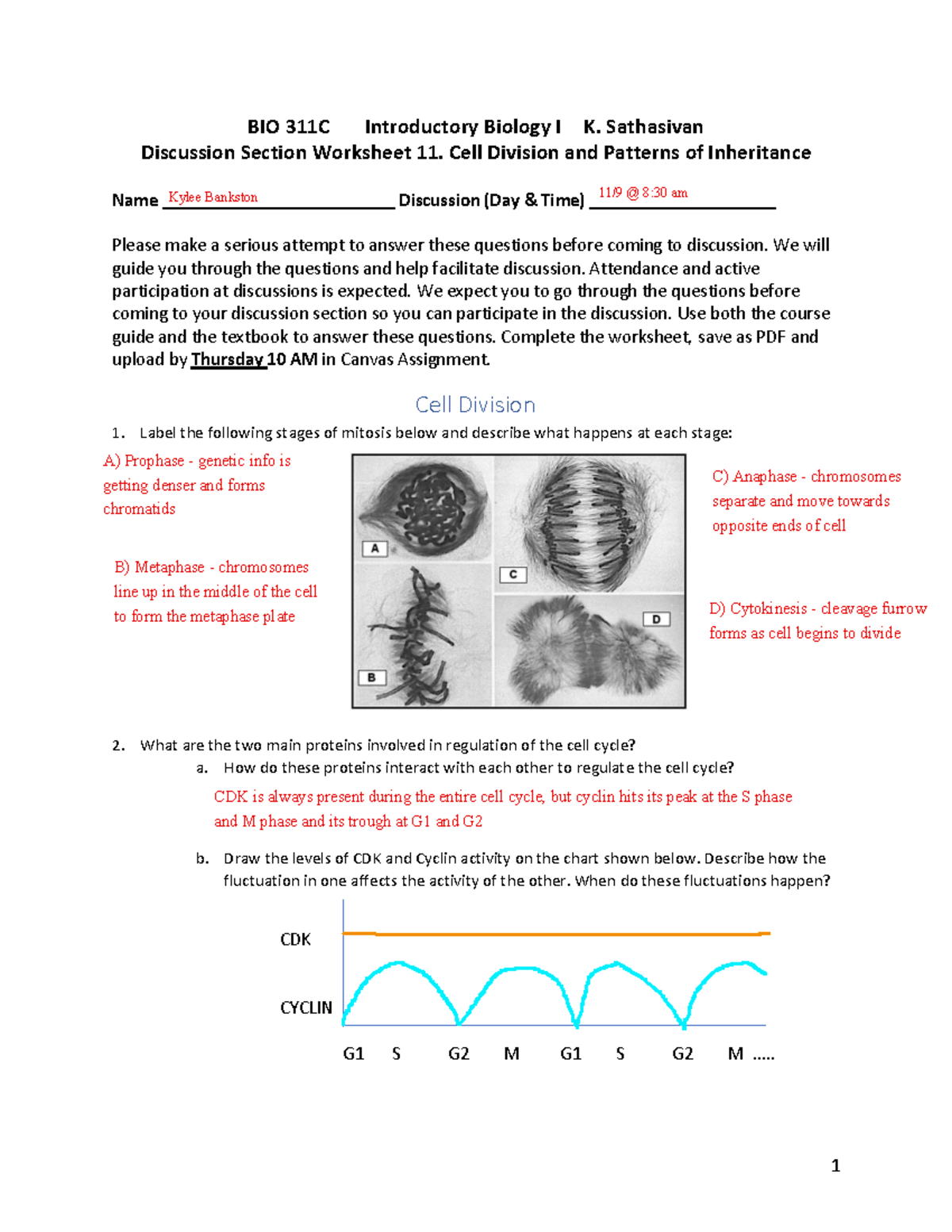 BIO 311C Introductory Biology I K. Sathasivan
Discussion Section Worksheet 11. Cell Division and Patterns of Inheritance

Name Kylee Bankston Discussion (Day & Time) 11/9 @ 8:30 am

Please make a serious attempt to answer these questions before coming to discussion. We will guide you through the questions and help facilitate discussion. Attendance and active participation at discussions is expected. We expect you to go through the questions before coming to your discussion section so you can participate in the discussion. Use both the course guide and the textbook to answer these questions. Complete the worksheet, save as PDF and upload by Thursday 10 AM in Canvas Assignment.

Cell Division

1. Label the following stages of mitosis below and describe what happens at each stage:

A) Prophase - genetic info is getting denser and forms chromatids

B) Metaphase - chromosomes line up in the middle of the cell to form the metaphase plate

A

B

C

D

C) Anaphase - chromosomes separate and move towards opposite ends of cell

D) Cytokinesis - cleavage furrow forms as cell begins to divide

2. What are the two main proteins involved in regulation of the cell cycle?
a. How do these proteins interact with each other to regulate the cell cycle?
CDK is always present during the entire cell cycle, but cyclin hits its peak at the S phase and M phase and its trough at G1 and G2

b. Draw the levels of CDK and Cyclin activity on the chart shown below. Describe how the fluctuation in one affects the activity of the other. When do these fluctuations happen?

CDK

CYCLIN

G1 S G2 M G1 S G2 M .....

1