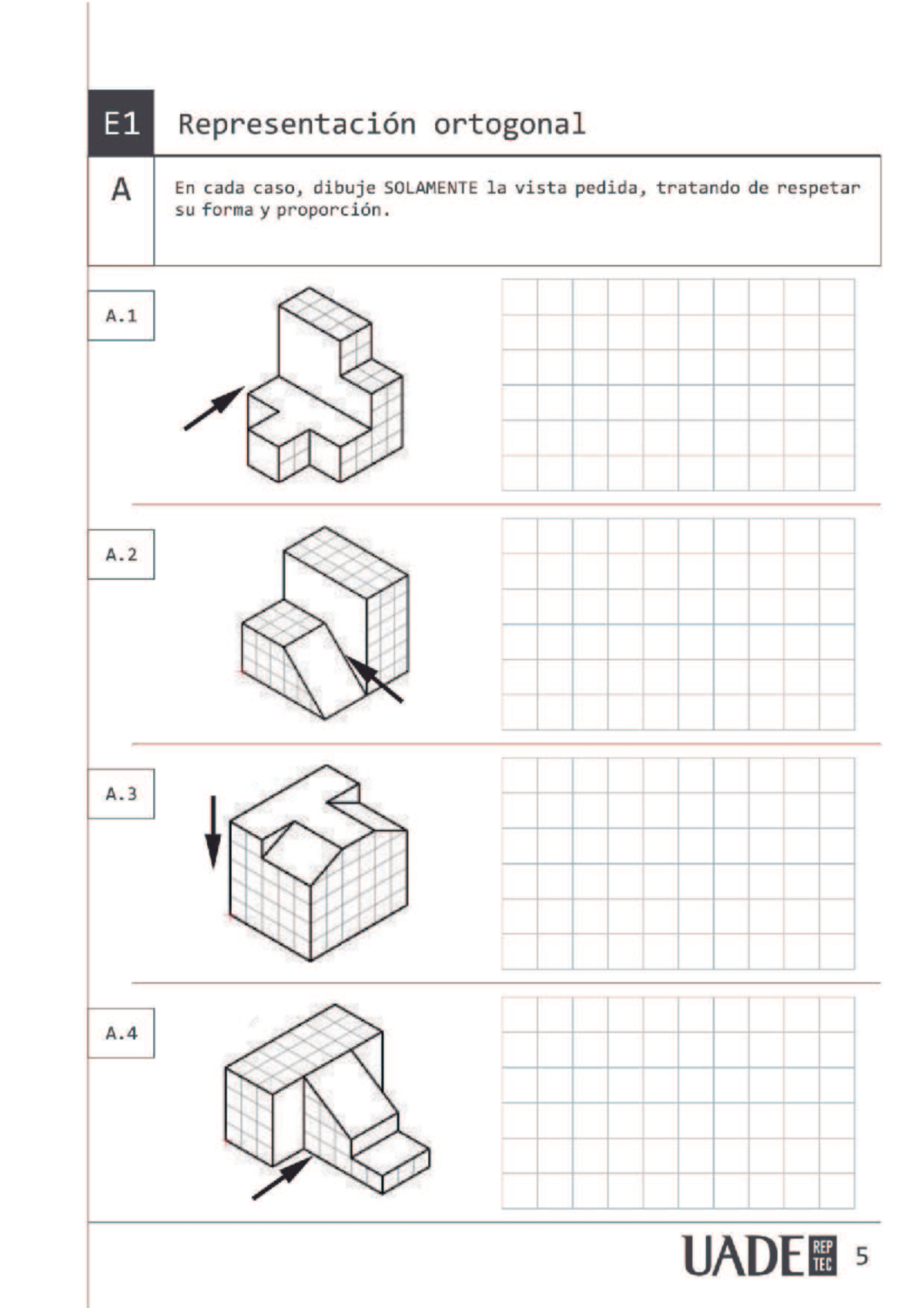 E1 Representación ortogonal

A

En cada caso, dibuje SOLAMENTE la vista pedida, tratando de respetar su forma y proporción.

A.1

A.2

A.3

A.4

UADE REP TEC 5