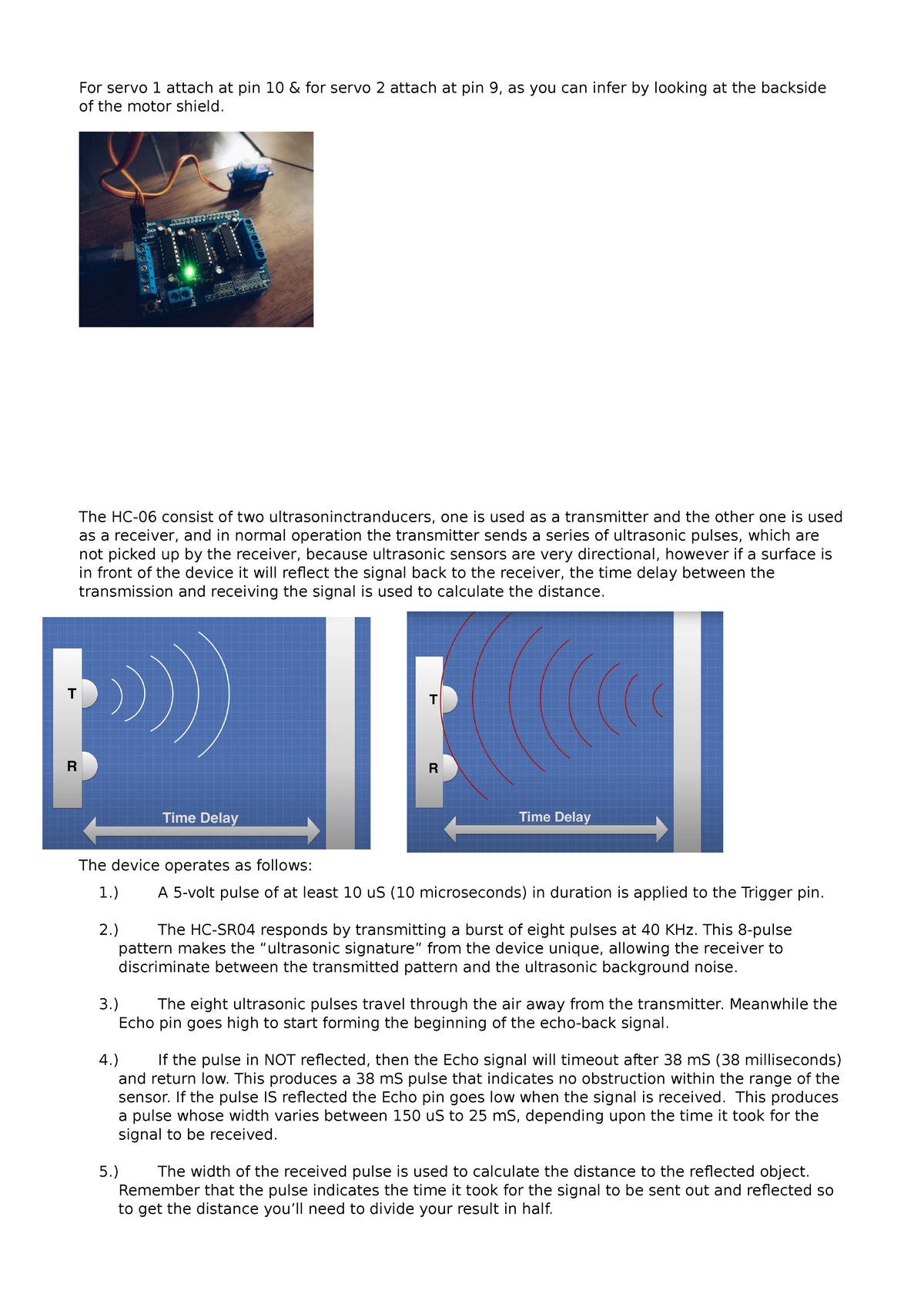 For servo 1 attach at pin 10 & for servo 2 attach at pin 9, as you can infer by looking at the backside of the motor shield.

The HC-06 consist of two ultrasoninctranducers, one is used as a transmitter and the other one is used as a receiver, and in normal operation the transmitter sends a series of ultrasonic pulses, which are not picked up by the receiver, because ultrasonic sensors are very directional, however if a surface is in front of the device it will reflect the signal back to the receiver, the time delay between the transmission and receiving the signal is used to calculate the distance.

T
R
Time Delay

T
R
Time Delay

The device operates as follows:

1.) A 5-volt pulse of at least 10 uS (10 microseconds) in duration is applied to the Trigger pin.

2.) The HC-SR04 responds by transmitting a burst of eight pulses at 40 KHz. This 8-pulse pattern makes the “ultrasonic signature” from the device unique, allowing the receiver to discriminate between the transmitted pattern and the ultrasonic background noise.

3.) The eight ultrasonic pulses travel through the air away from the transmitter. Meanwhile the Echo pin goes high to start forming the beginning of the echo-back signal.

4.) If the pulse in NOT reflected, then the Echo signal will timeout after 38 mS (38 milliseconds) and return low. This produces a 38 mS pulse that indicates no obstruction within the range of the sensor. If the pulse IS reflected the Echo pin goes low when the signal is received. This produces a pulse whose width varies between 150 uS to 25 mS, depending upon the time it took for the signal to be received.

5.) The width of the received pulse is used to calculate the distance to the reflected object. Remember that the pulse indicates the time it took for the signal to be sent out and reflected so to get the distance you’ll need to divide your result in half.