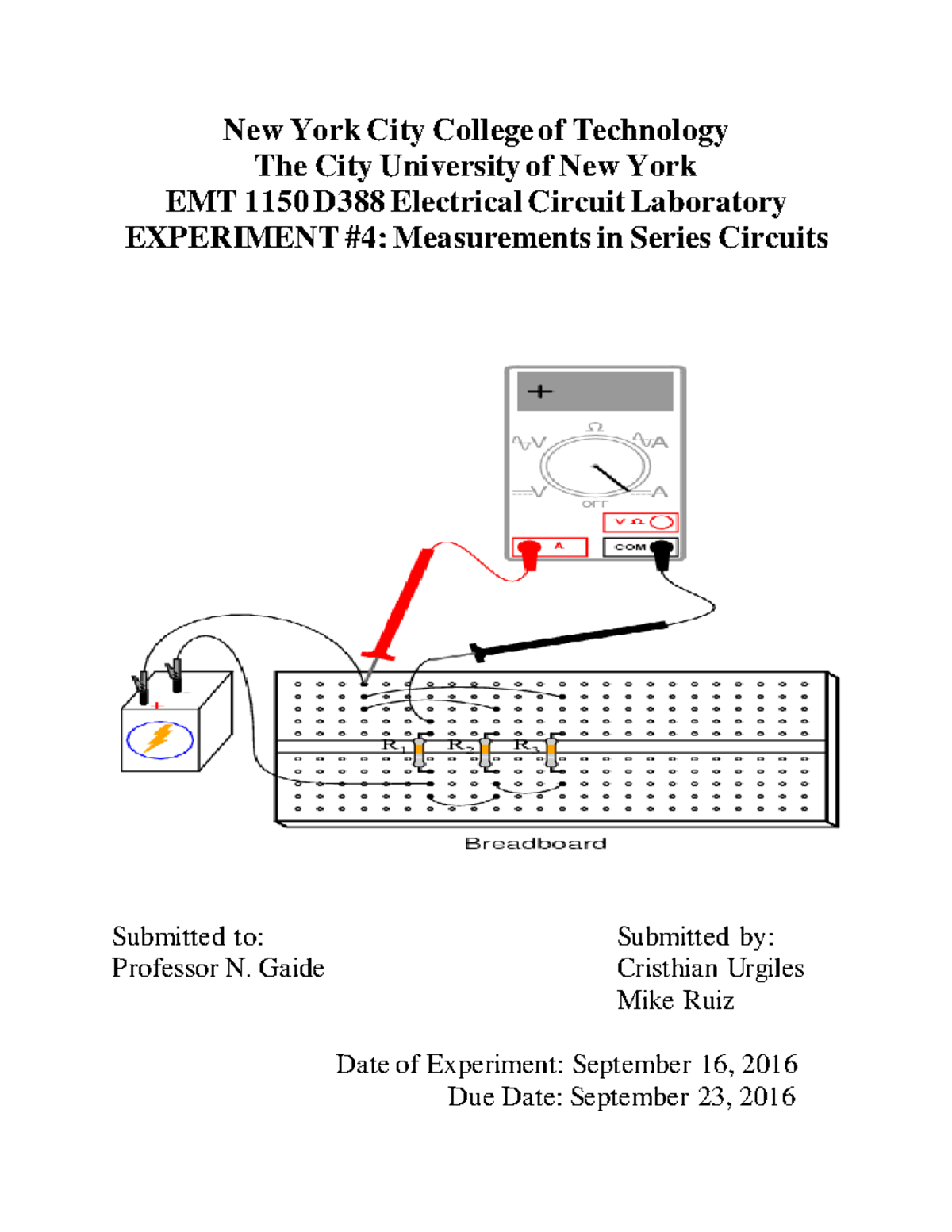 New York City College of Technology
The City University of New York
EMT 1150 D388 Electrical Circuit Laboratory
EXPERIMENT #4: Measurements in Series Circuits

+

Ω

V

A

V

A

OFF

V Ω

A

COM

$R_1$ $R_2$ $R_3$

Breadboard

Submitted to:
Professor N. Gaide

Submitted by:
Cristhian Urgiles
Mike Ruiz

Date of Experiment: September 16, 2016
Due Date: September 23, 2016