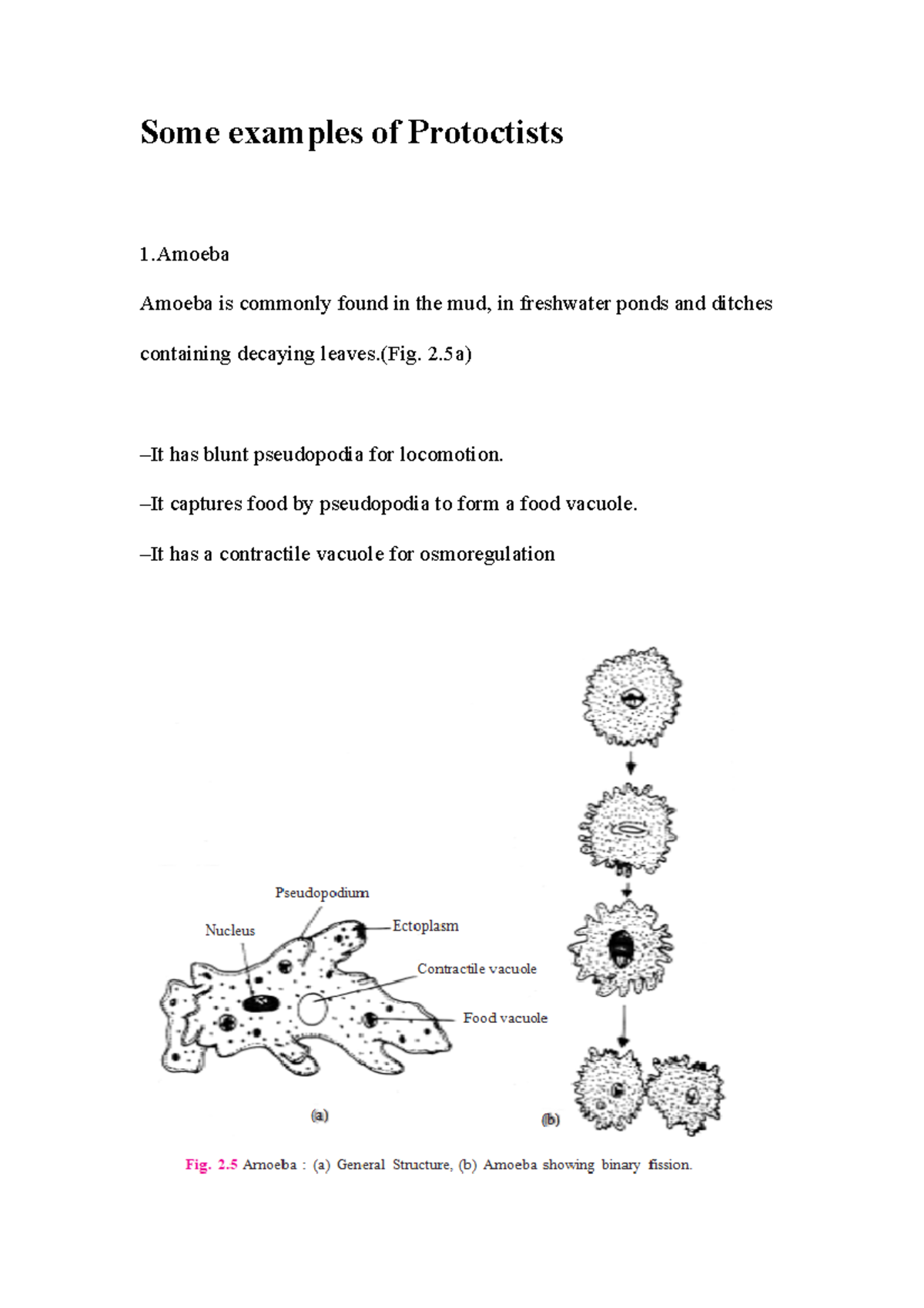 Some examples of Protoctists

1.Amoeba

Amoeba is commonly found in the mud, in freshwater ponds and ditches containing decaying leaves.(Fig. 2.5a)

–It has blunt pseudopodia for locomotion.

–It captures food by pseudopodia to form a food vacuole.

–It has a contractile vacuole for osmoregulation

Pseudopodium
Nucleus
Ectoplasm
Contractile vacuole
Food vacuole
(a)
(b)

Fig. 2.5 Amoeba : (a) General Structure, (b) Amoeba showing binary fission.