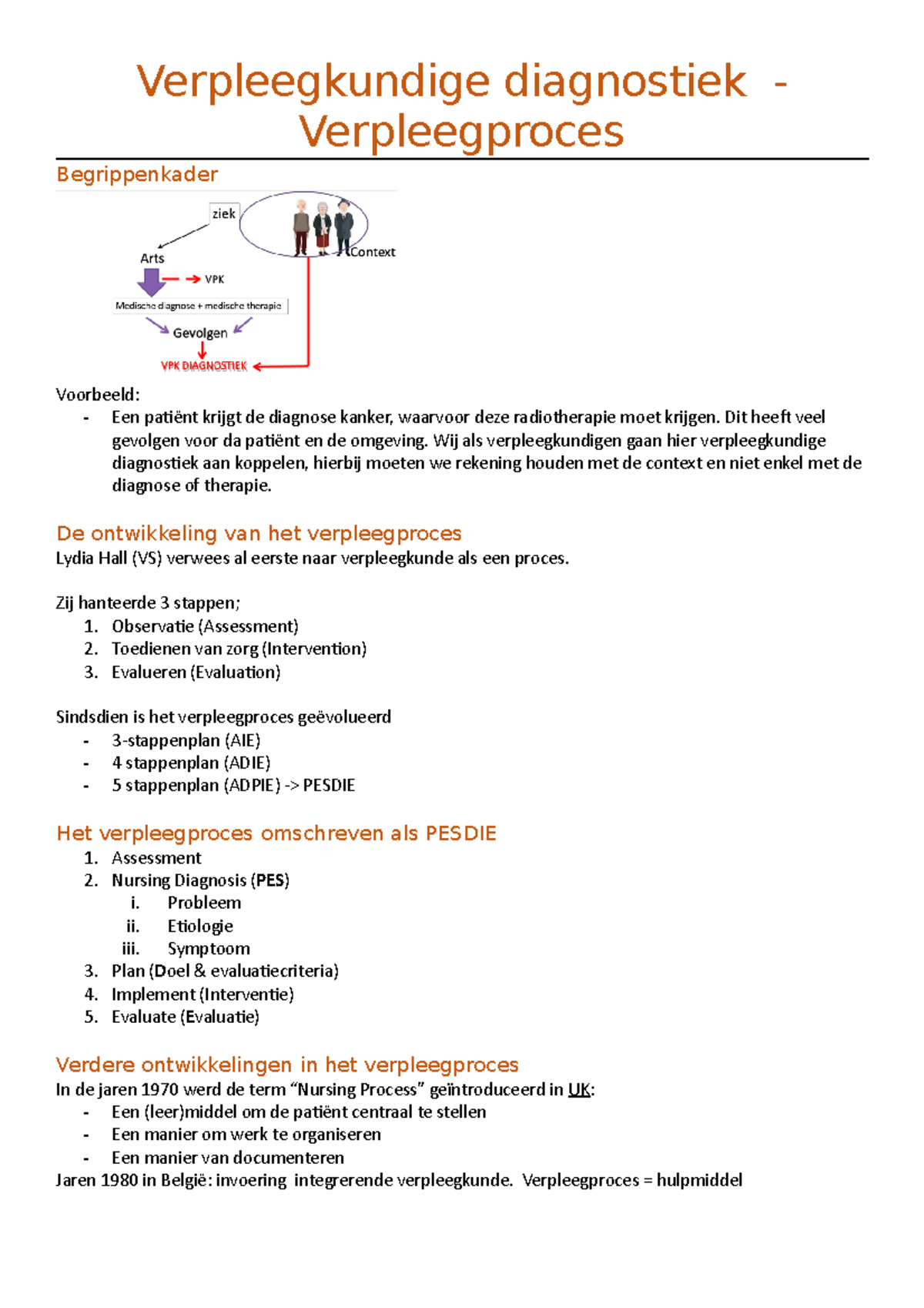 Verpleegkundige diagnostiek - Verpleegproces

Begrippenkader

ziek
Context
Arts
VPK
Medische diagnose + medische therapie
Gevolgen
VPK DIAGNOSTIEK

Voorbeeld:
- Een patiënt krijgt de diagnose kanker, waarvoor deze radiotherapie moet krijgen. Dit heeft veel gevolgen voor da patiënt en de omgeving. Wij als verpleegkundigen gaan hier verpleegkundige diagnostiek aan koppelen, hierbij moeten we rekening houden met de context en niet enkel met de diagnose of therapie.

De ontwikkeling van het verpleegproces
Lydia Hall (VS) verwees al eerste naar verpleegkunde als een proces.

Zij hanteerde 3 stappen;
1. Observatie (Assessment)
2. Toedienen van zorg (Intervention)
3. Evalueren (Evaluation)

Sindsdien is het verpleegproces geëvolueerd
- 3-stappenplan (AIE)
- 4 stappenplan (ADIE)
- 5 stappenplan (ADPIE) -> PESDIE

Het verpleegproces omschreven als PESDIE
1. Assessment
2. Nursing Diagnosis (PES)
i. Probleem
ii. Etiologie
iii. Symptoom
3. Plan (Doel & evaluatiecriteria)
4. Implement (Interventie)
5. Evaluate (Evaluatie)

Verdere ontwikkelingen in het verpleegproces
In de jaren 1970 werd de term “Nursing Process” geïntroduceerd in UK:
- Een (leer)middel om de patiënt centraal te stellen
- Een manier om werk te organiseren
- Een manier van documenteren
Jaren 1980 in België: invoering integrerende verpleegkunde. Verpleegproces = hulpmiddel