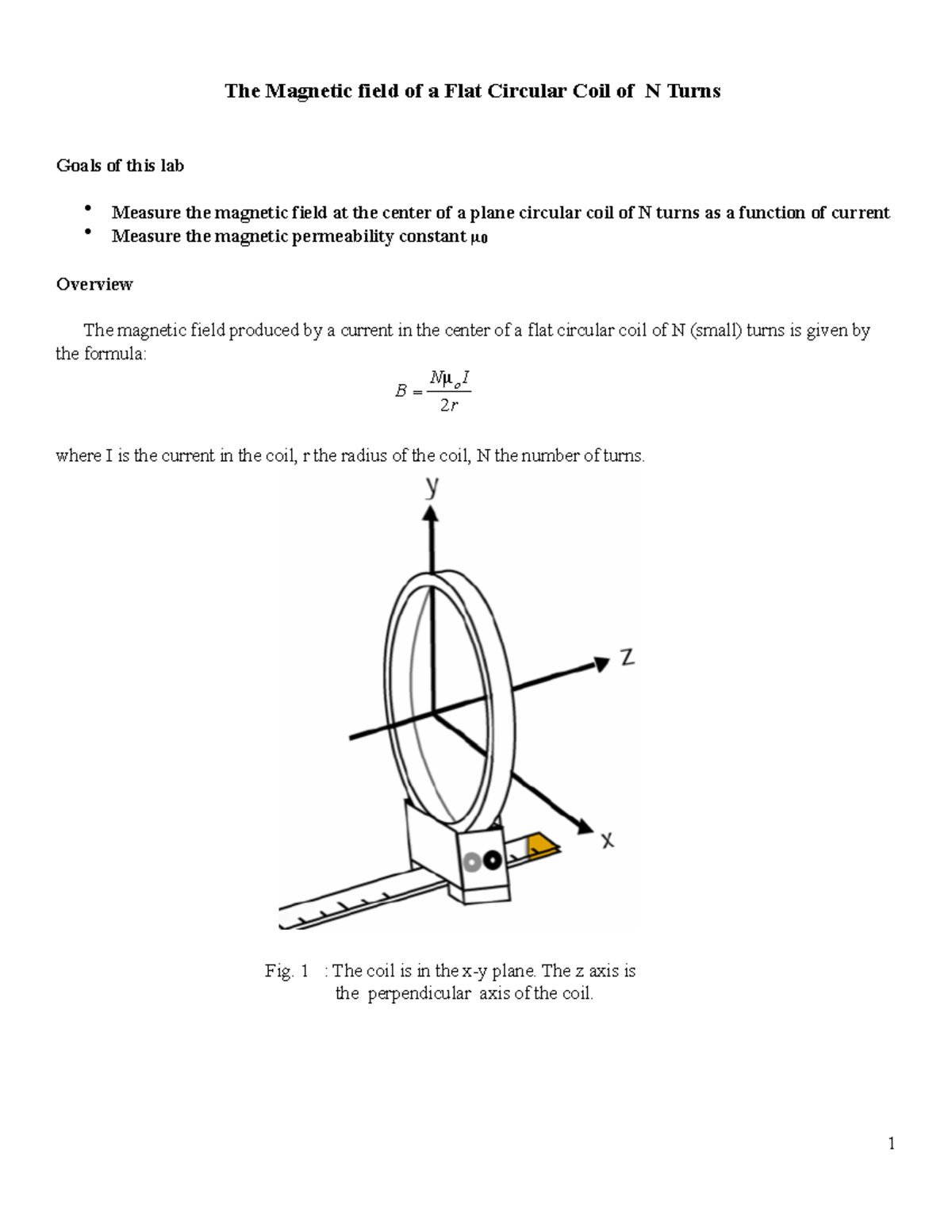 The Magnetic field of a Flat Circular Coil of N Turns

Goals of this lab

• Measure the magnetic field at the center of a plane circular coil of N turns as a function of current
• Measure the magnetic permeability constant $\mu_0$

Overview

The magnetic field produced by a current in the center of a flat circular coil of N (small) turns is given by the formula:

$B = \frac{N\mu_o I}{2r}$

where I is the current in the coil, r the radius of the coil, N the number of turns.

y

z

x

Fig. 1 : The coil is in the x-y plane. The z axis is the perpendicular axis of the coil.

1