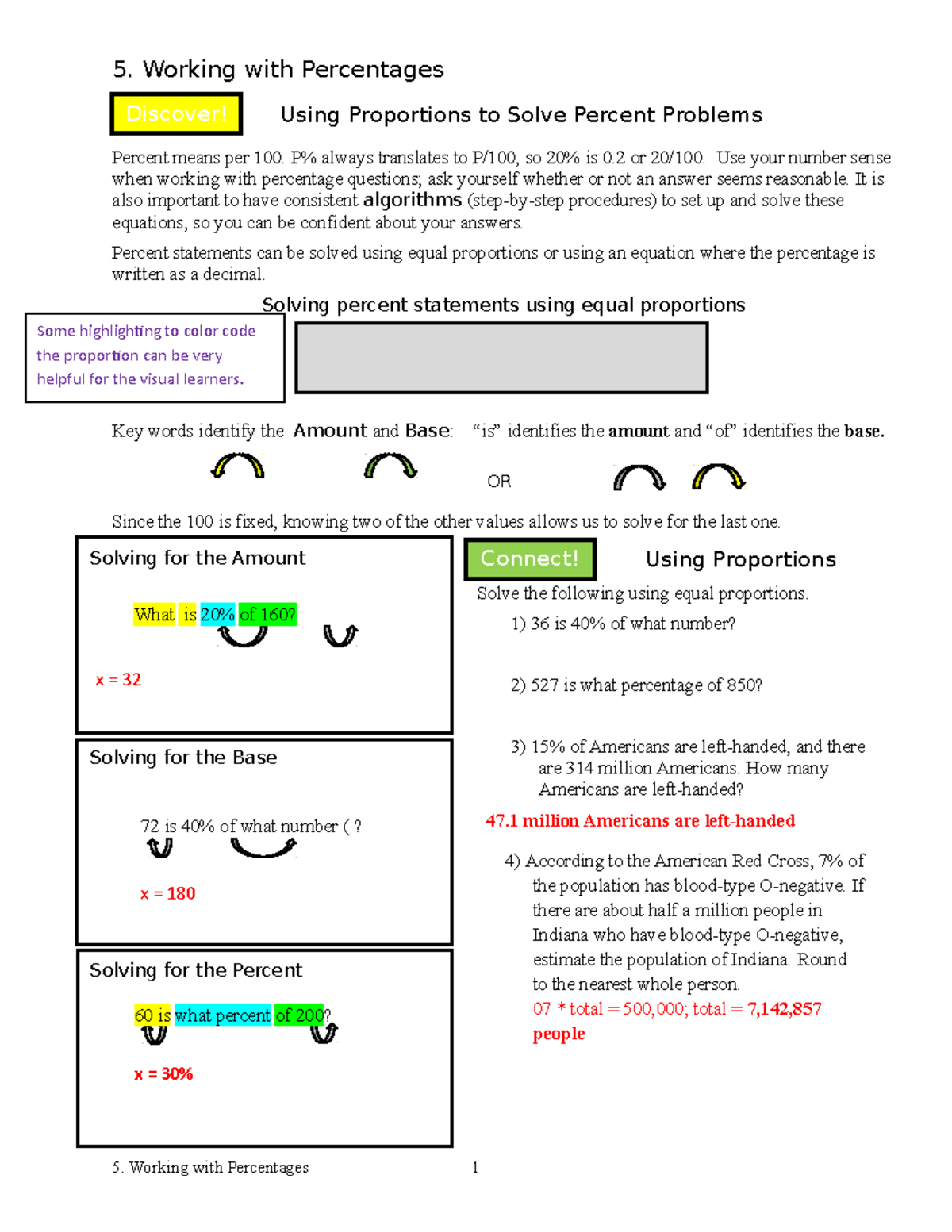 5. Working with Percentages

Discover!

Using Proportions to Solve Percent Problems

Percent means per 100. P% always translates to P/100, so 20% is 0.2 or 20/100. Use your number sense when working with percentage questions; ask yourself whether or not an answer seems reasonable. It is also important to have consistent algorithms (step-by-step procedures) to set up and solve these equations, so you can be confident about your answers.

Percent statements can be solved using equal proportions or using an equation where the percentage is written as a decimal.

Solving percent statements using equal proportions

Some highlighting to color code the proportion can be very helpful for the visual learners.

Key words identify the Amount and Base: "is" identifies the amount and "of" identifies the base.

OR

Since the 100 is fixed, knowing two of the other values allows us to solve for the last one.

Solving for the Amount

What is 20% of 160?

x = 32

Solving for the Base

72 is 40% of what number ( ?

x = 180

Solving for the Percent

60 is what percent of 200?

x = 30%

Connect!

Using Proportions

Solve the following using equal proportions.

1) 36 is 40% of what number?

2) 527 is what percentage of 850?

3) 15% of Americans are left-handed, and there are 314 million Americans. How many Americans are left-handed?

47.1 million Americans are left-handed

4) According to the American Red Cross, 7% of the population has blood-type O-negative. If there are about half a million people in Indiana who have blood-type O-negative, estimate the population of Indiana. Round to the nearest whole person.

07 * total = 500,000; total = 7,142,857 people

5. Working with Percentages 1