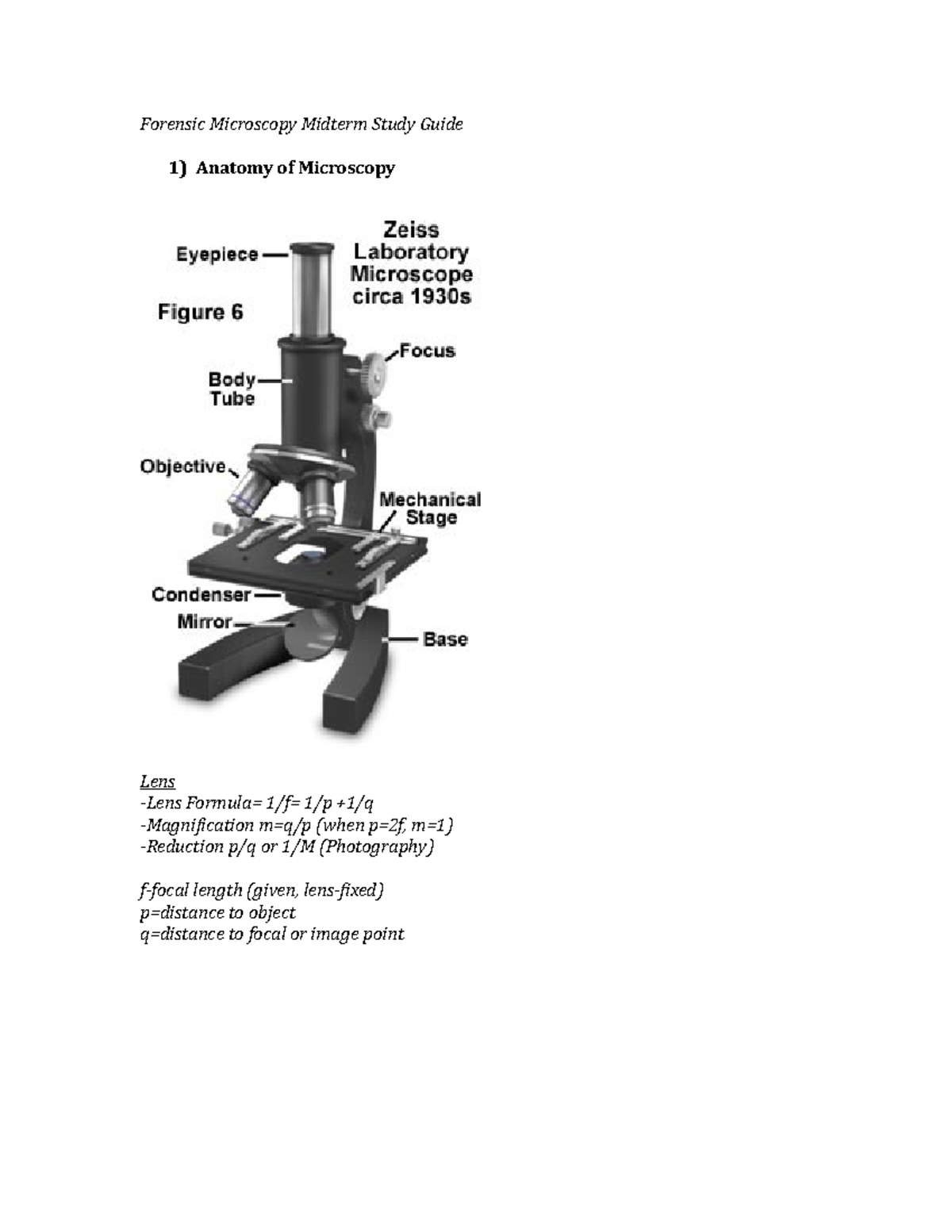 Forensic Microscopy Midterm Study Guide

1) Anatomy of Microscopy

Eyepiece

Zeiss Laboratory Microscope circa 1930s

Figure 6

Focus

Body Tube

Objective

Mechanical Stage

Condenser

Mirror

Base

Lens
-Lens Formula= 1/f= 1/p +1/q
-Magnification m=q/p (when p=2f, m=1)
-Reduction p/q or 1/M (Photography)

f-focal length (given, lens-fixed)
p=distance to object
q=distance to focal or image point