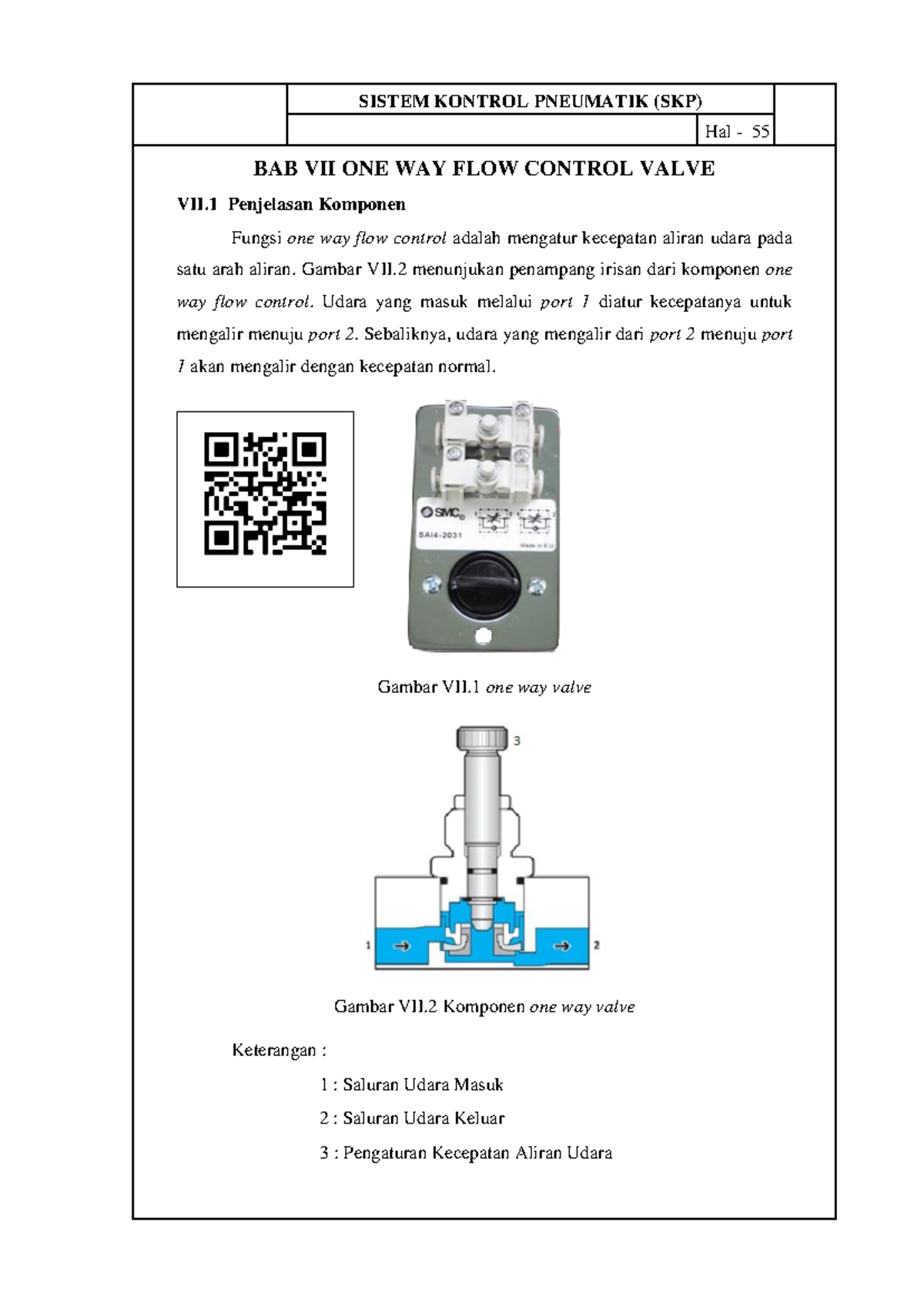 SISTEM KONTROL PNEUMATIK (SKP)

Hal - 55

BAB VII ONE WAY FLOW CONTROL VALVE

VII.1 Penjelasan Komponen

Fungsi one way flow control adalah mengatur kecepatan aliran udara pada satu arah aliran. Gambar VII.2 menunjukan penampang irisan dari komponen one way flow control. Udara yang masuk melalui port 1 diatur kecepatanya untuk mengalir menuju port 2. Sebaliknya, udara yang mengalir dari port 2 menuju port 1 akan mengalir dengan kecepatan normal.

SMC

SAI4-2031

Made in E.U

Gambar VII.1 one way valve

3

1

2

Gambar VII.2 Komponen one way valve

Keterangan :

1 : Saluran Udara Masuk

2 : Saluran Udara Keluar

3 : Pengaturan Kecepatan Aliran Udara