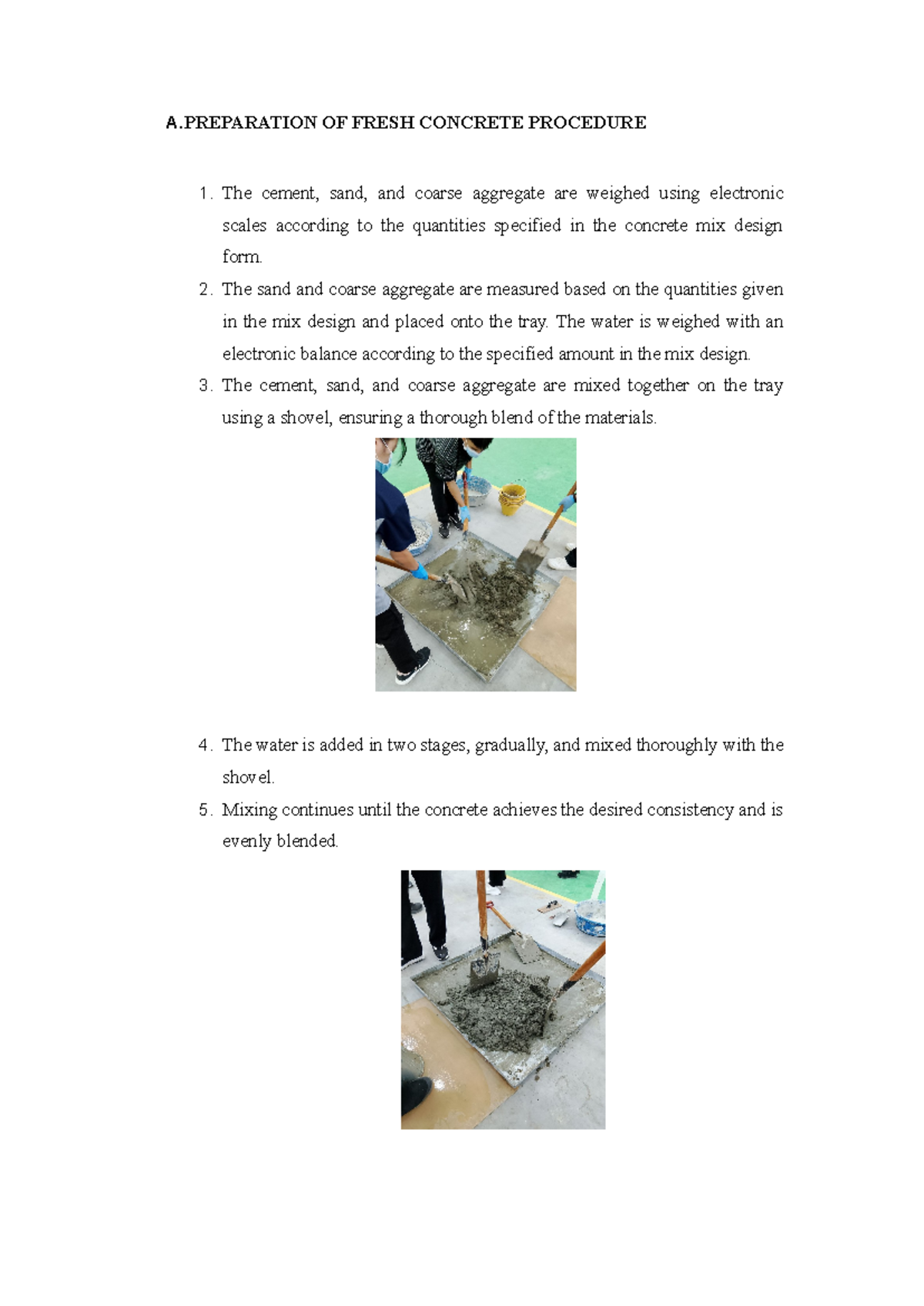 A.PREPARATION OF FRESH CONCRETE PROCEDURE

1. The cement, sand, and coarse aggregate are weighed using electronic scales according to the quantities specified in the concrete mix design form.
2. The sand and coarse aggregate are measured based on the quantities given in the mix design and placed onto the tray. The water is weighed with an electronic balance according to the specified amount in the mix design.
3. The cement, sand, and coarse aggregate are mixed together on the tray using a shovel, ensuring a thorough blend of the materials.

4. The water is added in two stages, gradually, and mixed thoroughly with the shovel.
5. Mixing continues until the concrete achieves the desired consistency and is evenly blended.