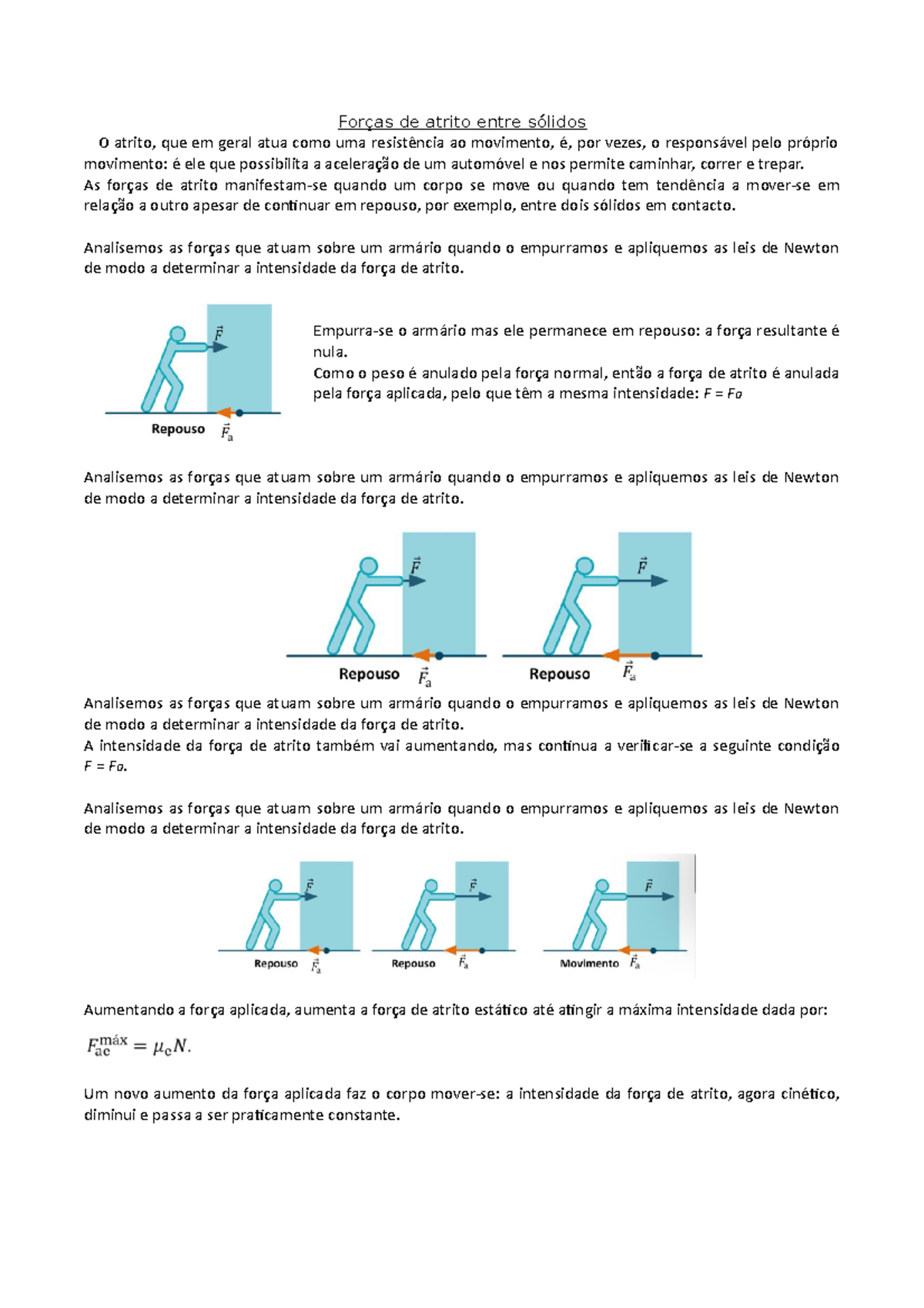 Forças de atrito entre sólidos

O atrito, que em geral atua como uma resistência ao movimento, é, por vezes, o responsável pelo próprio movimento: é ele que possibilita a aceleração de um automóvel e nos permite caminhar, correr e trepar.
As forças de atrito manifestam-se quando um corpo se move ou quando tem tendência a mover-se em relação a outro apesar de continuar em repouso, por exemplo, entre dois sólidos em contacto.

Analisemos as forças que atuam sobre um armário quando o empurramos e apliquemos as leis de Newton de modo a determinar a intensidade da força de atrito.

$\vec{F}$
Repouso $\vec{F}_a$

Empurra-se o armário mas ele permanece em repouso: a força resultante é nula.
Como o peso é anulado pela força normal, então a força de atrito é anulada pela força aplicada, pelo que têm a mesma intensidade: $F = F_a$

Analisemos as forças que atuam sobre um armário quando o empurramos e apliquemos as leis de Newton de modo a determinar a intensidade da força de atrito.

$\vec{F}$
Repouso $\vec{F}_a$
$\vec{F}$
Repouso $\vec{F}_a$

Analisemos as forças que atuam sobre um armário quando o empurramos e apliquemos as leis de Newton de modo a determinar a intensidade da força de atrito.
A intensidade da força de atrito também vai aumentando, mas continua a verificar-se a seguinte condição $F = F_a$.

Analisemos as forças que atuam sobre um armário quando o empurramos e apliquemos as leis de Newton de modo a determinar a intensidade da força de atrito.

$\vec{F}$
Repouso $\vec{F}_a$
$\vec{F}$
Repouso $\vec{F}_a$
$\vec{F}$
Movimento $\vec{F}_a$

Aumentando a força aplicada, aumenta a força de atrito estático até atingir a máxima intensidade dada por:
$F_{ae}^{máx} = \mu_e N.$

Um novo aumento da força aplicada faz o corpo mover-se: a intensidade da força de atrito, agora cinético, diminui e passa a ser praticamente constante.