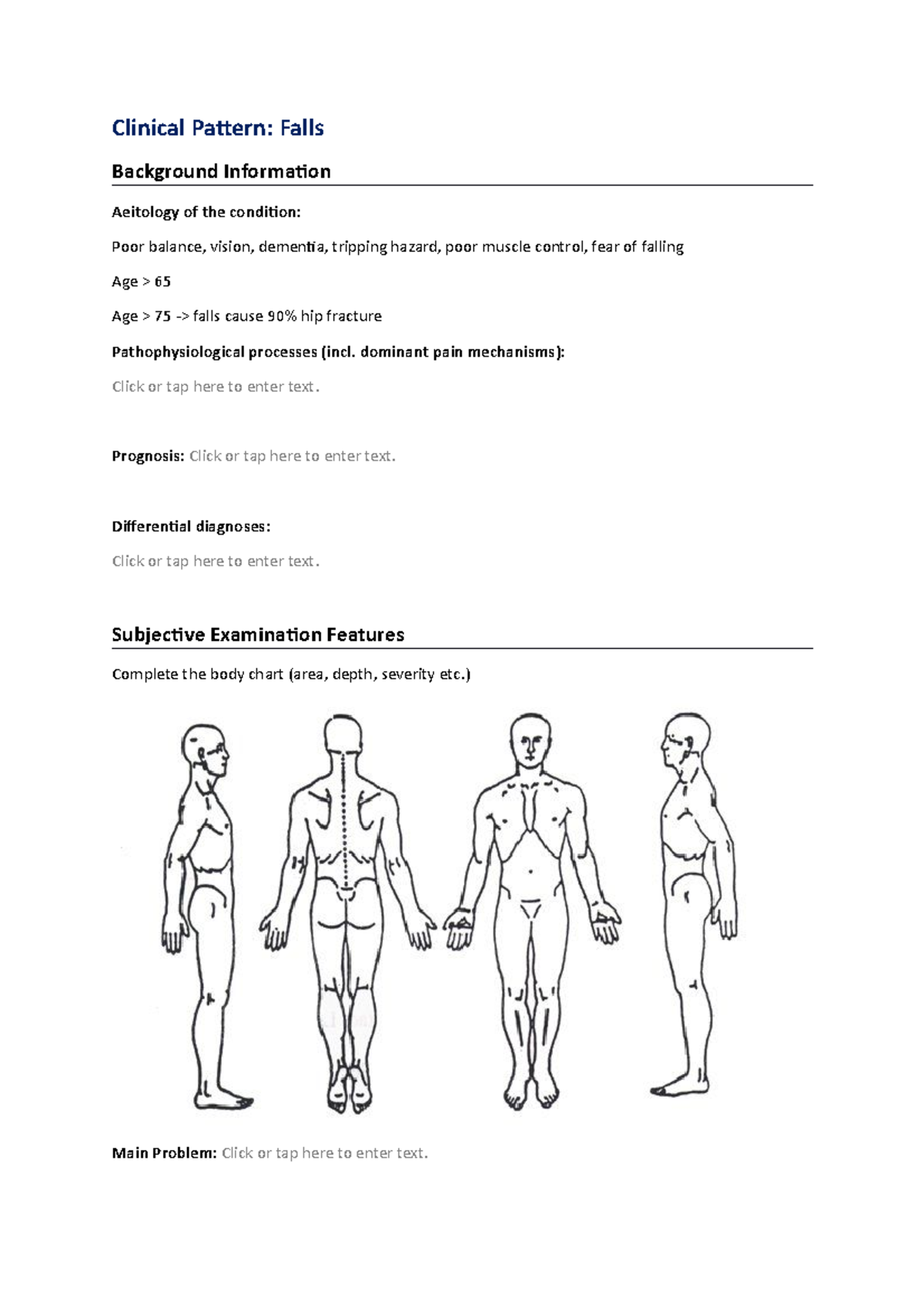 Clinical Pattern: Falls

Background Information

Aeitology of the condition:

Poor balance, vision, dementia, tripping hazard, poor muscle control, fear of falling

Age > 65

Age > 75 -> falls cause 90% hip fracture

Pathophysiological processes (incl. dominant pain mechanisms):

Click or tap here to enter text.

Prognosis: Click or tap here to enter text.

Differential diagnoses:

Click or tap here to enter text.

Subjective Examination Features

Complete the body chart (area, depth, severity etc.)

Main Problem: Click or tap here to enter text.