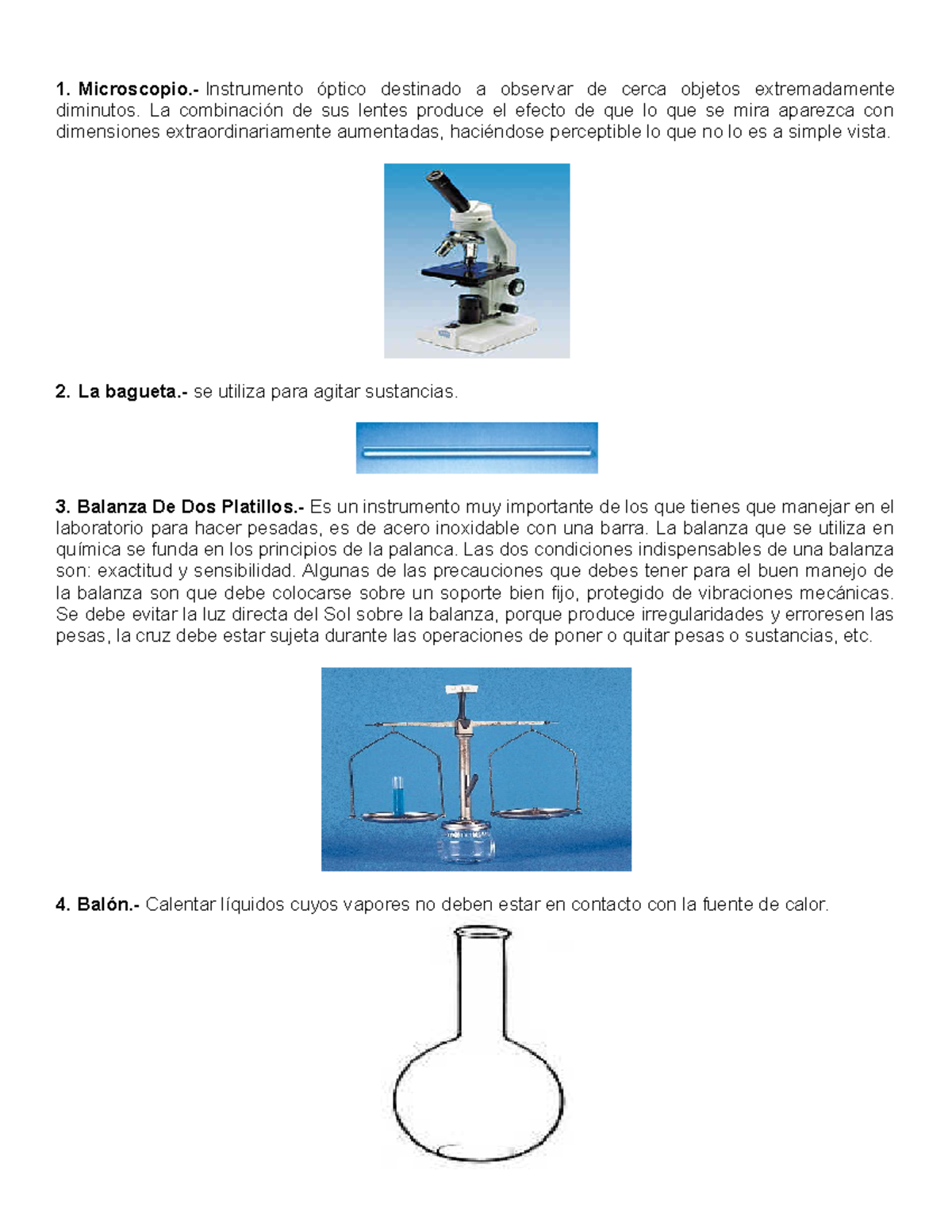 1. Microscopio.- Instrumento óptico destinado a observar de cerca objetos extremadamente diminutos. La combinación de sus lentes produce el efecto de que lo que se mira aparezca con dimensiones extraordinariamente aumentadas, haciéndose perceptible lo que no lo es a simple vista.

2. La bagueta.- se utiliza para agitar sustancias.

3. Balanza De Dos Platillos.- Es un instrumento muy importante de los que tienes que manejar en el laboratorio para hacer pesadas, es de acero inoxidable con una barra. La balanza que se utiliza en química se funda en los principios de la palanca. Las dos condiciones indispensables de una balanza son: exactitud y sensibilidad. Algunas de las precauciones que debes tener para el buen manejo de la balanza son que debe colocarse sobre un soporte bien fijo, protegido de vibraciones mecánicas. Se debe evitar la luz directa del Sol sobre la balanza, porque produce irregularidades y erroresen las pesas, la cruz debe estar sujeta durante las operaciones de poner o quitar pesas o sustancias, etc.

4. Balón.- Calentar líquidos cuyos vapores no deben estar en contacto con la fuente de calor.