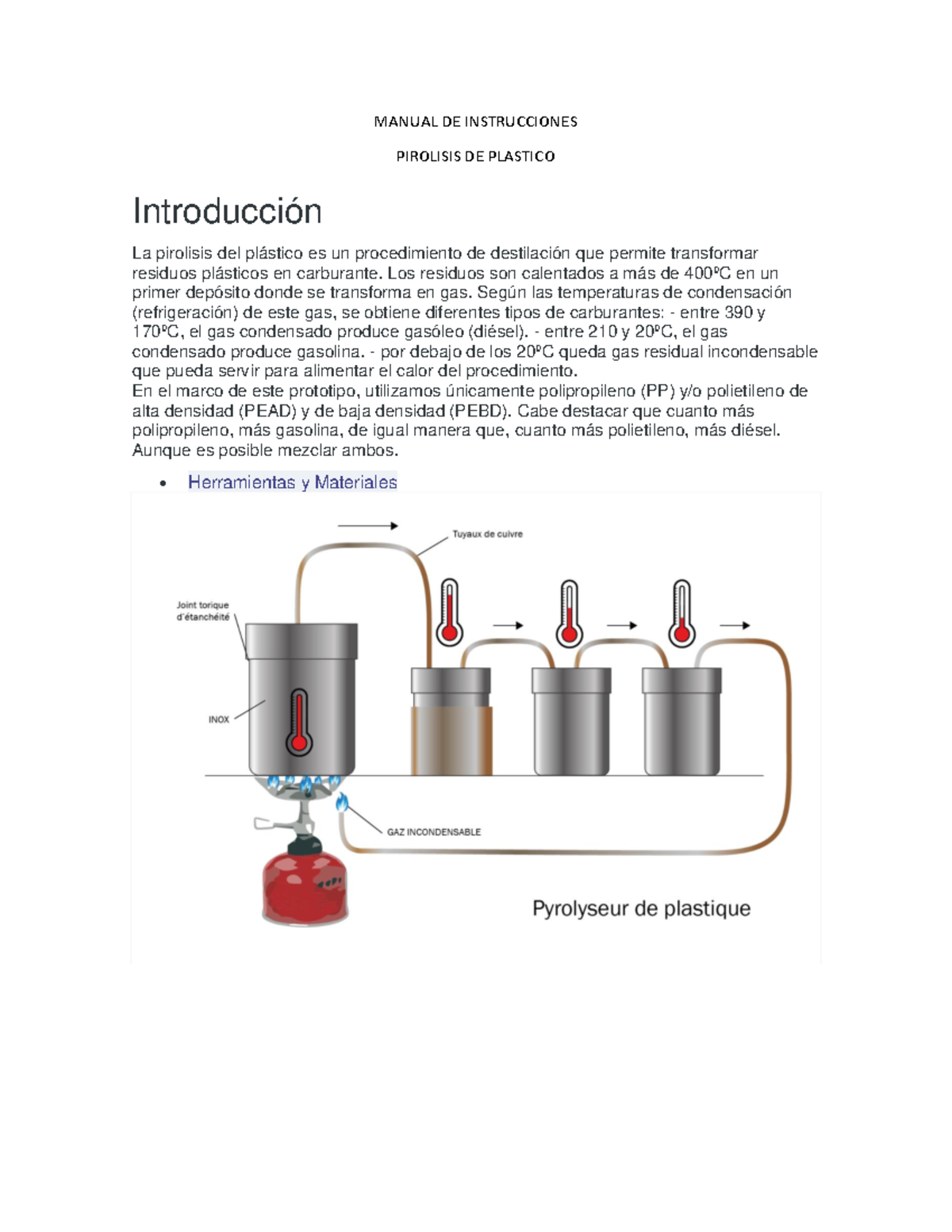 MANUAL DE INSTRUCCIONES

PIROLISIS DE PLASTICO

Introducción

La pirolisis del plástico es un procedimiento de destilación que permite transformar residuos plásticos en carburante. Los residuos son calentados a más de 400ºC en un primer depósito donde se transforma en gas. Según las temperaturas de condensación (refrigeración) de este gas, se obtiene diferentes tipos de carburantes: - entre 390 y 170ºC, el gas condensado produce gasóleo (diésel). - entre 210 y 20ºC, el gas condensado produce gasolina. - por debajo de los 20ºC queda gas residual incondensable que pueda servir para alimentar el calor del procedimiento.
En el marco de este prototipo, utilizamos únicamente polipropileno (PP) y/o polietileno de alta densidad (PEAD) y de baja densidad (PEBD). Cabe destacar que cuanto más polipropileno, más gasolina, de igual manera que, cuanto más polietileno, más diésel. Aunque es posible mezclar ambos.

• Herramientas y Materiales

Tuyaux de cuivre

Joint torique d'étanchéité

INOX

GAZ INCONDENSABLE

Pyrolyseur de plastique