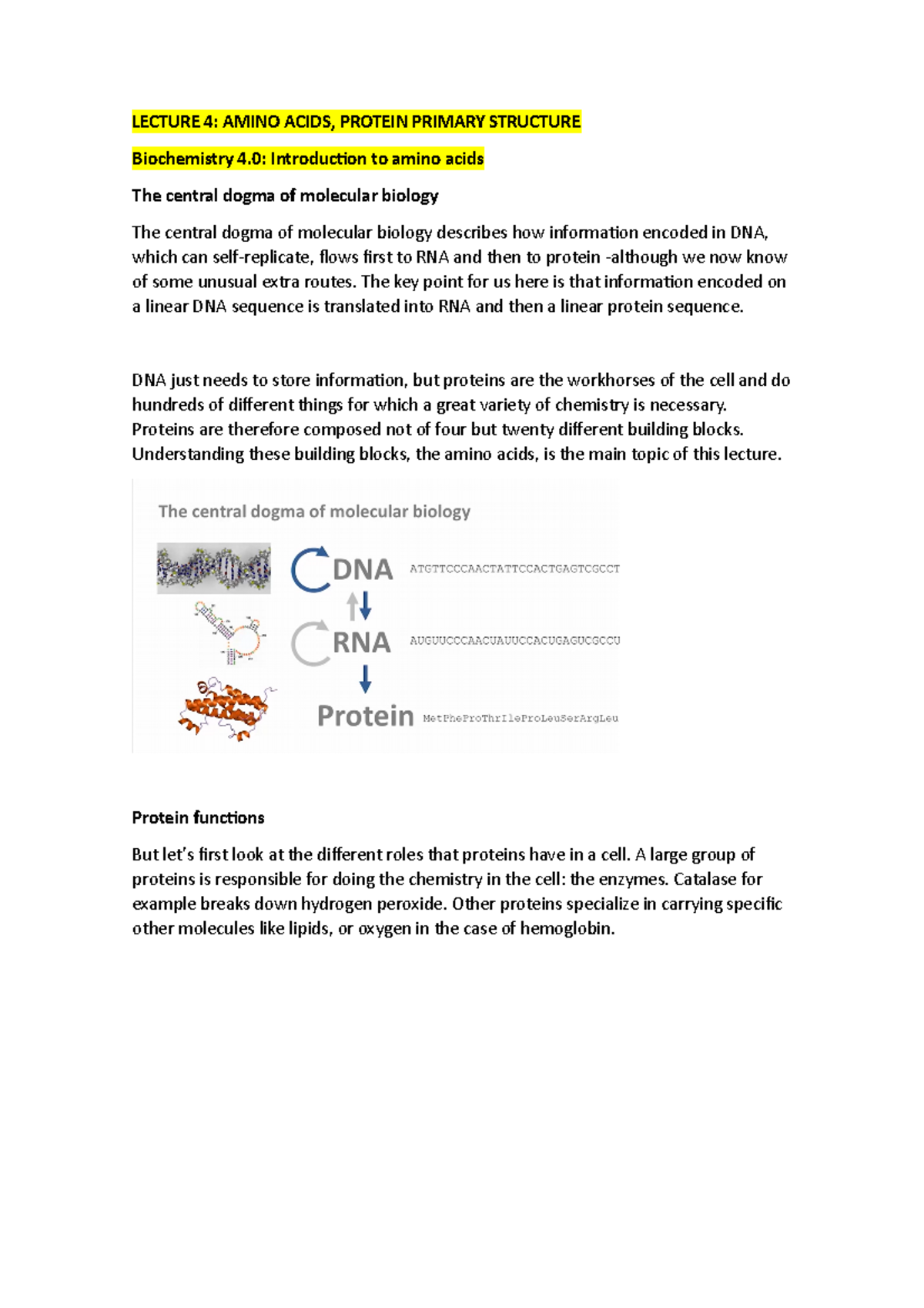 LECTURE 4: AMINO ACIDS, PROTEIN PRIMARY STRUCTURE

Biochemistry 4.0: Introduction to amino acids

The central dogma of molecular biology

The central dogma of molecular biology describes how information encoded in DNA, which can self-replicate, flows first to RNA and then to protein -although we now know of some unusual extra routes. The key point for us here is that information encoded on a linear DNA sequence is translated into RNA and then a linear protein sequence.

DNA just needs to store information, but proteins are the workhorses of the cell and do hundreds of different things for which a great variety of chemistry is necessary. Proteins are therefore composed not of four but twenty different building blocks. Understanding these building blocks, the amino acids, is the main topic of this lecture.

The central dogma of molecular biology

DNA ATGTTCCCAACTATTCCACTGAGTCGCCT

RNA AUGUUCCCAACUAUUCCACUGAGUCGCCU

Protein MetPheProThrIleProLeuSerArgLeu

Protein functions

But let's first look at the different roles that proteins have in a cell. A large group of proteins is responsible for doing the chemistry in the cell: the enzymes. Catalase for example breaks down hydrogen peroxide. Other proteins specialize in carrying specific other molecules like lipids, or oxygen in the case of hemoglobin.