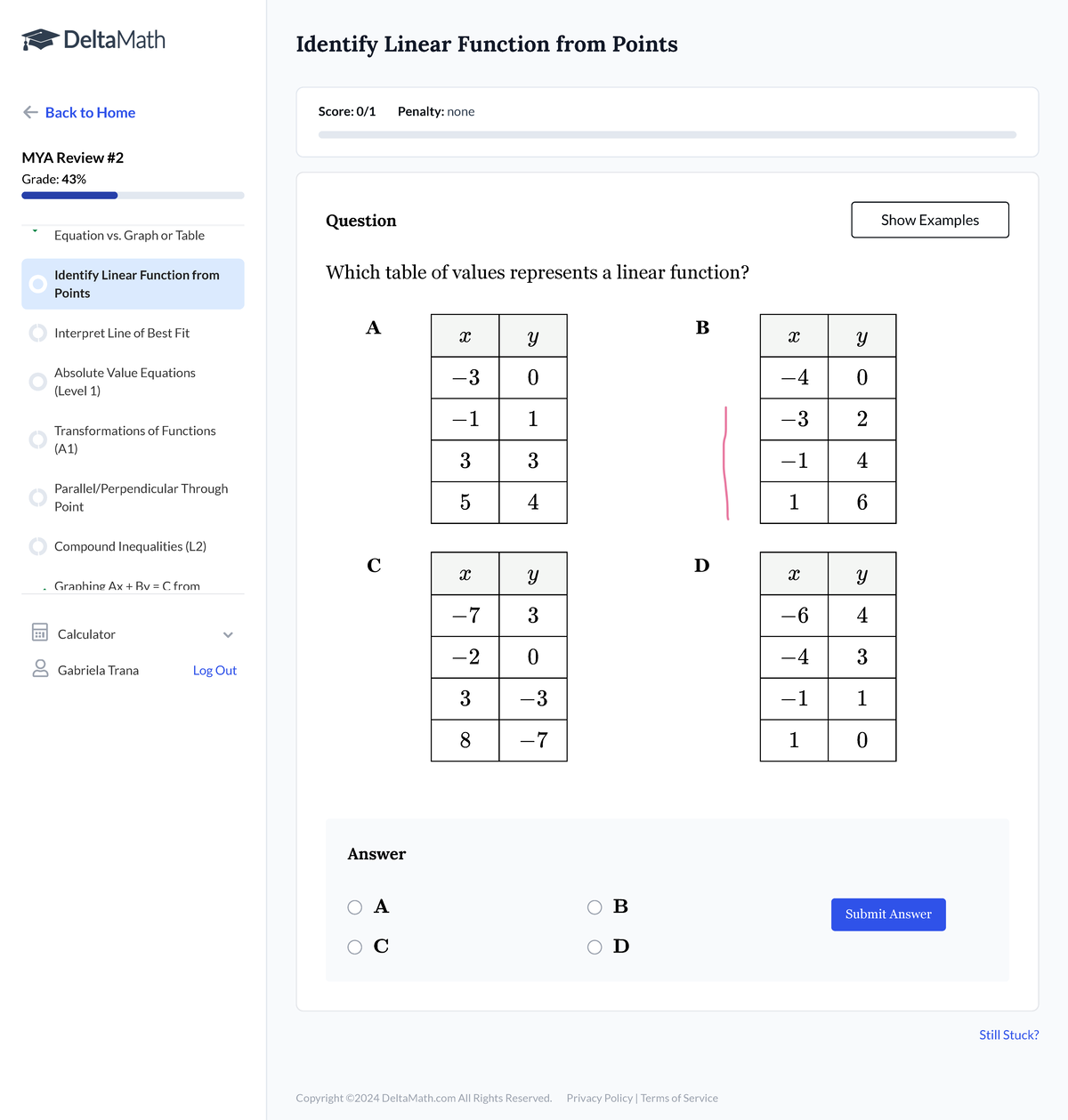 DeltaMath

Back to Home

MYA Review #2
Grade: 43%

Equation vs. Graph or Table

Identify Linear Function from Points

Interpret Line of Best Fit

Absolute Value Equations (Level 1)

Transformations of Functions (A1)

Parallel/Perpendicular Through Point

Compound Inequalities (L2)

Graphing Ax + By = C from

Calculator

Gabriela Trana Log Out

Identify Linear Function from Points

Score: 0/1 Penalty: none

Question

Show Examples

Which table of values represents a linear function?

A

| $x$ | $y$ |
|---|---|
| $-3$ | $0$ |
| $-1$ | $1$ |
| $3$ | $3$ |
| $5$ | $4$ |

B

| $x$ | $y$ |
|---|---|
| $-4$ | $0$ |
| $-3$ | $2$ |
| $-1$ | $4$ |
| $1$ | $6$ |

C

| $x$ | $y$ |
|---|---|
| $-7$ | $3$ |
| $-2$ | $0$ |
| $3$ | $-3$ |
| $8$ | $-7$ |

D

| $x$ | $y$ |
|---|---|
| $-6$ | $4$ |
| $-4$ | $3$ |
| $-1$ | $1$ |
| $1$ | $0$ |

Answer

A B
C D

Submit Answer

Still Stuck?

Copyright ©2024 DeltaMath.com All Rights Reserved. Privacy Policy | Terms of Service