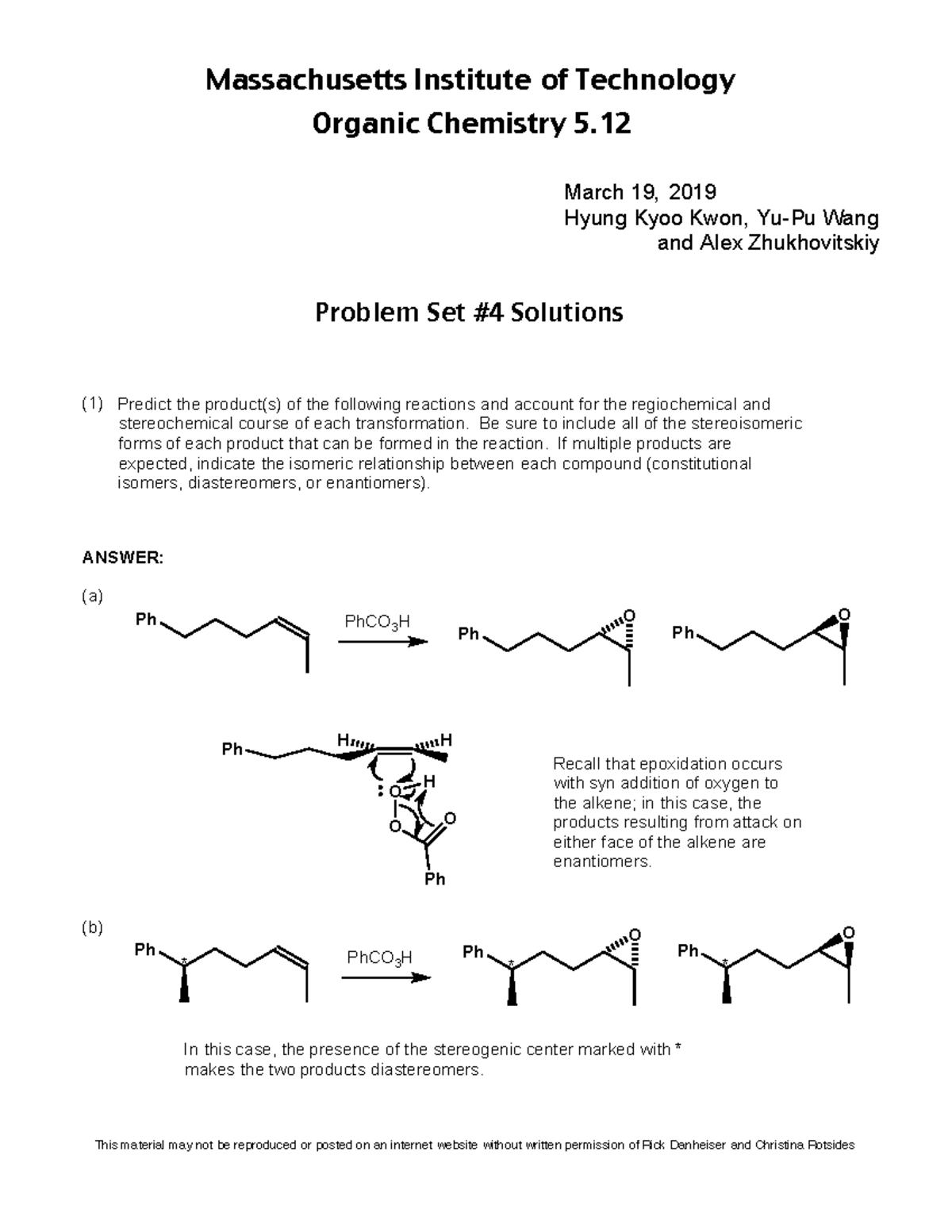 Massachusetts Institute of Technology
Organic Chemistry 5.12

March 19, 2019
Hyung Kyoo Kwon, Yu-Pu Wang
and Alex Zhukhovitskiy

Problem Set #4 Solutions

(1) Predict the product(s) of the following reactions and account for the regiochemical and stereochemical course of each transformation. Be sure to include all of the stereoisomeric forms of each product that can be formed in the reaction. If multiple products are expected, indicate the isomeric relationship between each compound (constitutional isomers, diastereomers, or enantiomers).

ANSWER:

(a)

Ph

$PhCO_3H$

Ph O

Ph O

Ph H H

O H

O O

Ph

Recall that epoxidation occurs with syn addition of oxygen to the alkene; in this case, the products resulting from attack on either face of the alkene are enantiomers.

(b)

Ph *

$PhCO_3H$

Ph * O

Ph * O

In this case, the presence of the stereogenic center marked with * makes the two products diastereomers.

This material may not be reproduced or posted on an internet website without written permission of Rick Danheiser and Christina Rotsides