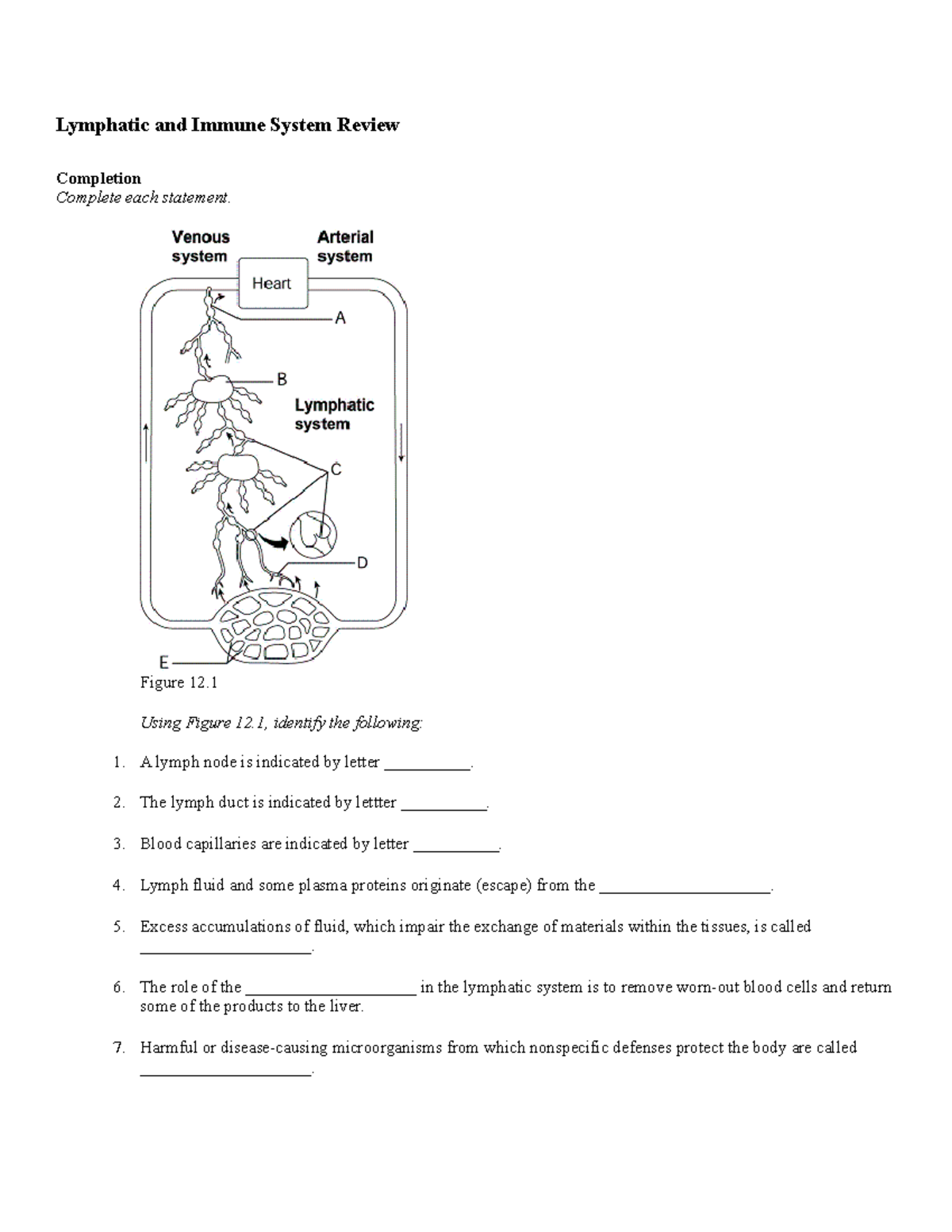 Lymphatic and Immune System Review

Completion
Complete each statement.

Venous system

Arterial system

Heart

A

B

Lymphatic system

C

D

E

Figure 12.1

Using Figure 12.1, identify the following:

1. A lymph node is indicated by letter ___________.

2. The lymph duct is indicated by lettter ___________.

3. Blood capillaries are indicated by letter ___________.

4. Lymph fluid and some plasma proteins originate (escape) from the ______________________.

5. Excess accumulations of fluid, which impair the exchange of materials within the tissues, is called ______________________.

6. The role of the ______________________ in the lymphatic system is to remove worn-out blood cells and return some of the products to the liver.

7. Harmful or disease-causing microorganisms from which nonspecific defenses protect the body are called ______________________.