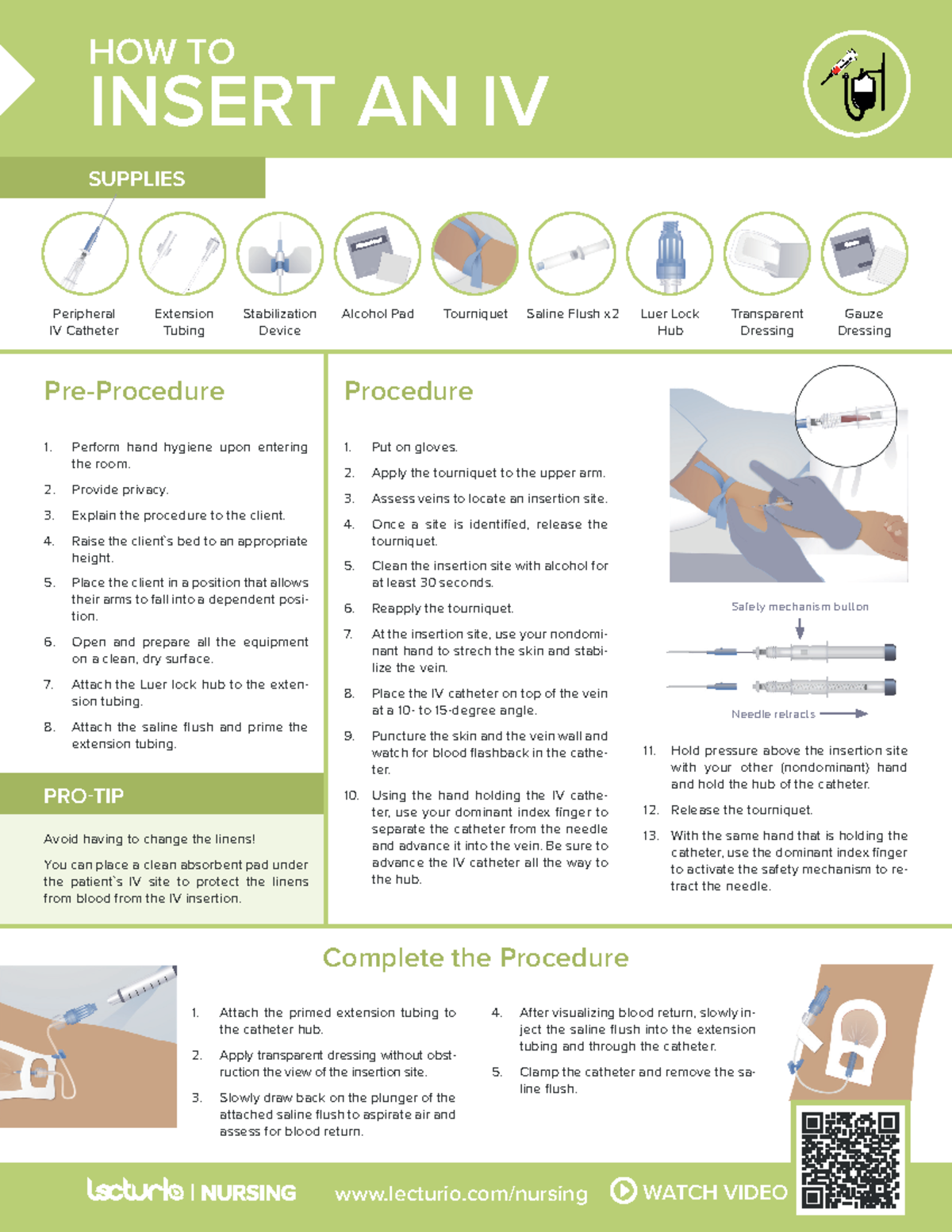 HOW TO
INSERT AN IV

SUPPLIES

Peripheral IV Catheter
Extension Tubing
Stabilization Device
Alcohol Pad
Tourniquet
Saline Flush x2
Luer Lock Hub
Transparent Dressing
Gauze Dressing

Pre-Procedure

1. Perform hand hygiene upon entering the room.
2. Provide privacy.
3. Explain the procedure to the client.
4. Raise the client's bed to an appropriate height.
5. Place the client in a position that allows their arms to fall into a dependent position.
6. Open and prepare all the equipment on a clean, dry surface.
7. Attach the Luer lock hub to the extension tubing.
8. Attach the saline flush and prime the extension tubing.

PRO-TIP

Avoid having to change the linens!

You can place a clean absorbent pad under the patient's IV site to protect the linens from blood from the IV insertion.

Procedure

1. Put on gloves.
2. Apply the tourniquet to the upper arm.
3. Assess veins to locate an insertion site.
4. Once a site is identified, release the tourniquet.
5. Clean the insertion site with alcohol for at least 30 seconds.
6. Reapply the tourniquet.
7. At the insertion site, use your nondominant hand to strech the skin and stabilize the vein.
8. Place the IV catheter on top of the vein at a 10- to 15-degree angle.
9. Puncture the skin and the vein wall and watch for blood flashback in the catheter.
10. Using the hand holding the IV catheter, use your dominant index finger to separate the catheter from the needle and advance it into the vein. Be sure to advance the IV catheter all the way to the hub.

Safety mechanism button

Needle retracts

11. Hold pressure above the insertion site with your other (nondominant) hand and hold the hub of the catheter.
12. Release the tourniquet.
13. With the same hand that is holding the catheter, use the dominant index finger to activate the safety mechanism to retract the needle.

Complete the Procedure

1. Attach the primed extension tubing to the catheter hub.
2. Apply transparent dressing without obstruction the view of the insertion site.
3. Slowly draw back on the plunger of the attached saline flush to aspirate air and assess for blood return.
4. After visualizing blood return, slowly inject the saline flush into the extension tubing and through the catheter.
5. Clamp the catheter and remove the saline flush.

lecturio | NURSING www.lecturio.com/nursing WATCH VIDEO