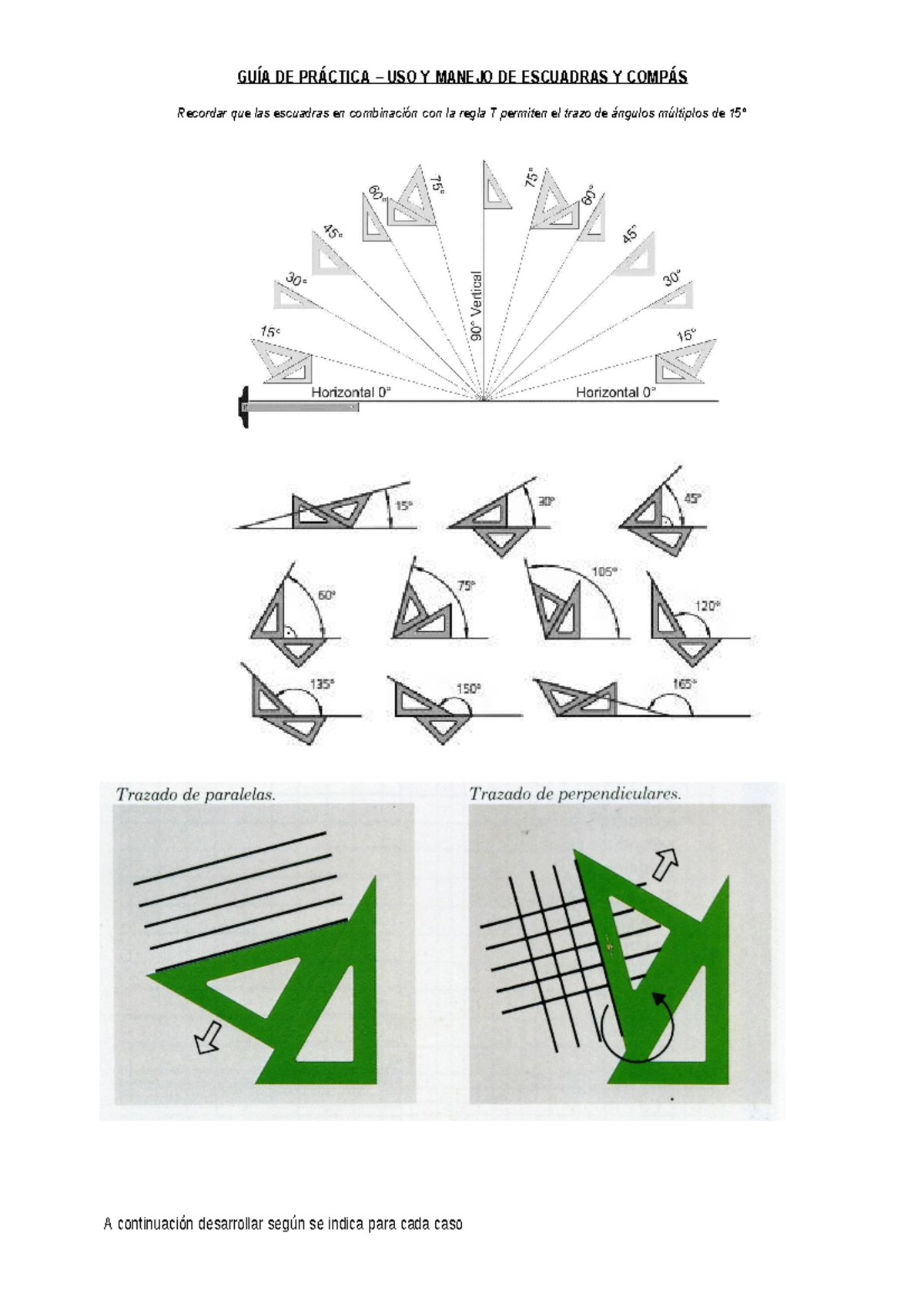 GUÍA DE PRÁCTICA – USO Y MANEJO DE ESCUADRAS Y COMPÁS

Recordar que las escuadras en combinación con la regla T permiten el trazo de ángulos múltiplos de 15°

15°
30°
45°
60°
75°
90° Vertical
75°
60°
45°
30°
15°
Horizontal 0°
Horizontal 0°

15°
30°
45°
60°
75°
105°
120°
135°
150°
165°

Trazado de paralelas.

Trazado de perpendiculares.

A continuación desarrollar según se indica para cada caso