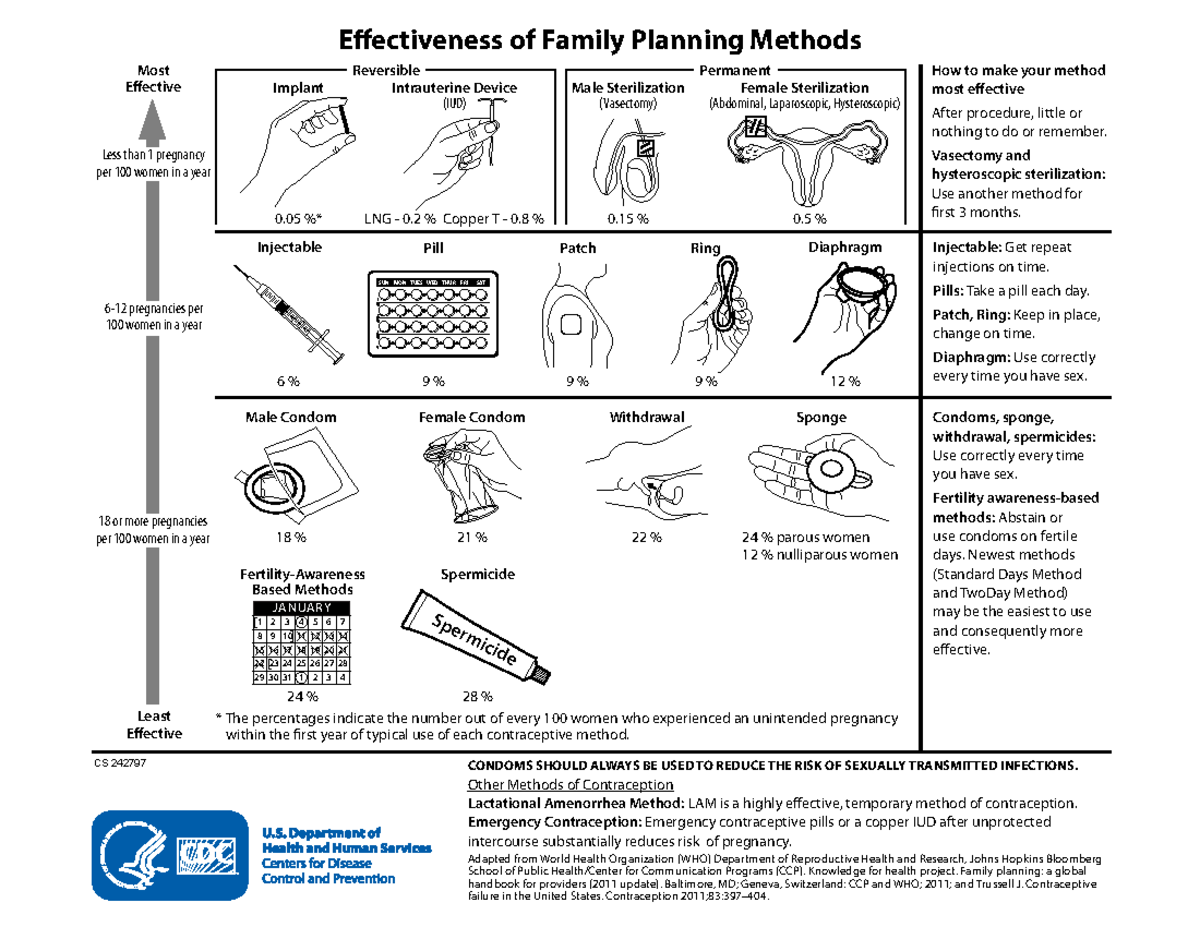 Effectiveness of Family Planning Methods

Most Effective

Less than 1 pregnancy per 100 women in a year

6-12 pregnancies per 100 women in a year

18 or more pregnancies per 100 women in a year

Least Effective

Reversible

Implant

0.05 %*

Intrauterine Device (IUD)

LNG - 0.2 % Copper T - 0.8 %

Permanent

Male Sterilization (Vasectomy)

0.15 %

Female Sterilization (Abdominal, Laparoscopic, Hysteroscopic)

0.5 %

How to make your method most effective

After procedure, little or nothing to do or remember.

Vasectomy and hysteroscopic sterilization: Use another method for first 3 months.

Injectable

6 %

Pill

SUN MON TUES WED THUR FRI SAT

9 %

Patch

9 %

Ring

9 %

Diaphragm

12 %

Injectable: Get repeat injections on time.

Pills: Take a pill each day.

Patch, Ring: Keep in place, change on time.

Diaphragm: Use correctly every time you have sex.

Male Condom

18 %

Female Condom

21 %

Withdrawal

22 %

Sponge

24 % parous women
12 % nulliparous women

Fertility-Awareness Based Methods

JANUARY

| 1 | 2 | 3 | 4 | 5 | 6 | 7 |
|---|---|---|---|---|---|---|
| 8 | 9 | 10 | 11 | 12 | 13 | 14 |
| 15 | 16 | 17 | 18 | 19 | 20 | 21 |
| 22 | 23 | 24 | 25 | 26 | 27 | 28 |
| 29 | 30 | 31 | 1 | 2 | 3 | 4 |

24 %

Spermicide

Spermicide

28 %

Condoms, sponge, withdrawal, spermicides: Use correctly every time you have sex.

Fertility awareness-based methods: Abstain or use condoms on fertile days. Newest methods (Standard Days Method and TwoDay Method) may be the easiest to use and consequently more effective.

* The percentages indicate the number out of every 100 women who experienced an unintended pregnancy within the first year of typical use of each contraceptive method.

CS 242797

CONDOMS SHOULD ALWAYS BE USED TO REDUCE THE RISK OF SEXUALLY TRANSMITTED INFECTIONS.

Other Methods of Contraception

Lactational Amenorrhea Method: LAM is a highly effective, temporary method of contraception.

Emergency Contraception: Emergency contraceptive pills or a copper IUD after unprotected intercourse substantially reduces risk of pregnancy.

Adapted from World Health Organization (WHO) Department of Reproductive Health and Research, Johns Hopkins Bloomberg School of Public Health/Center for Communication Programs (CCP). Knowledge for health project. Family planning: a global handbook for providers (2011 update). Baltimore, MD; Geneva, Switzerland: CCP and WHO; 2011; and Trussell J. Contraceptive failure in the United States. Contraception 2011;83:397–404.

CDC

U.S. Department of Health and Human Services
Centers for Disease Control and Prevention