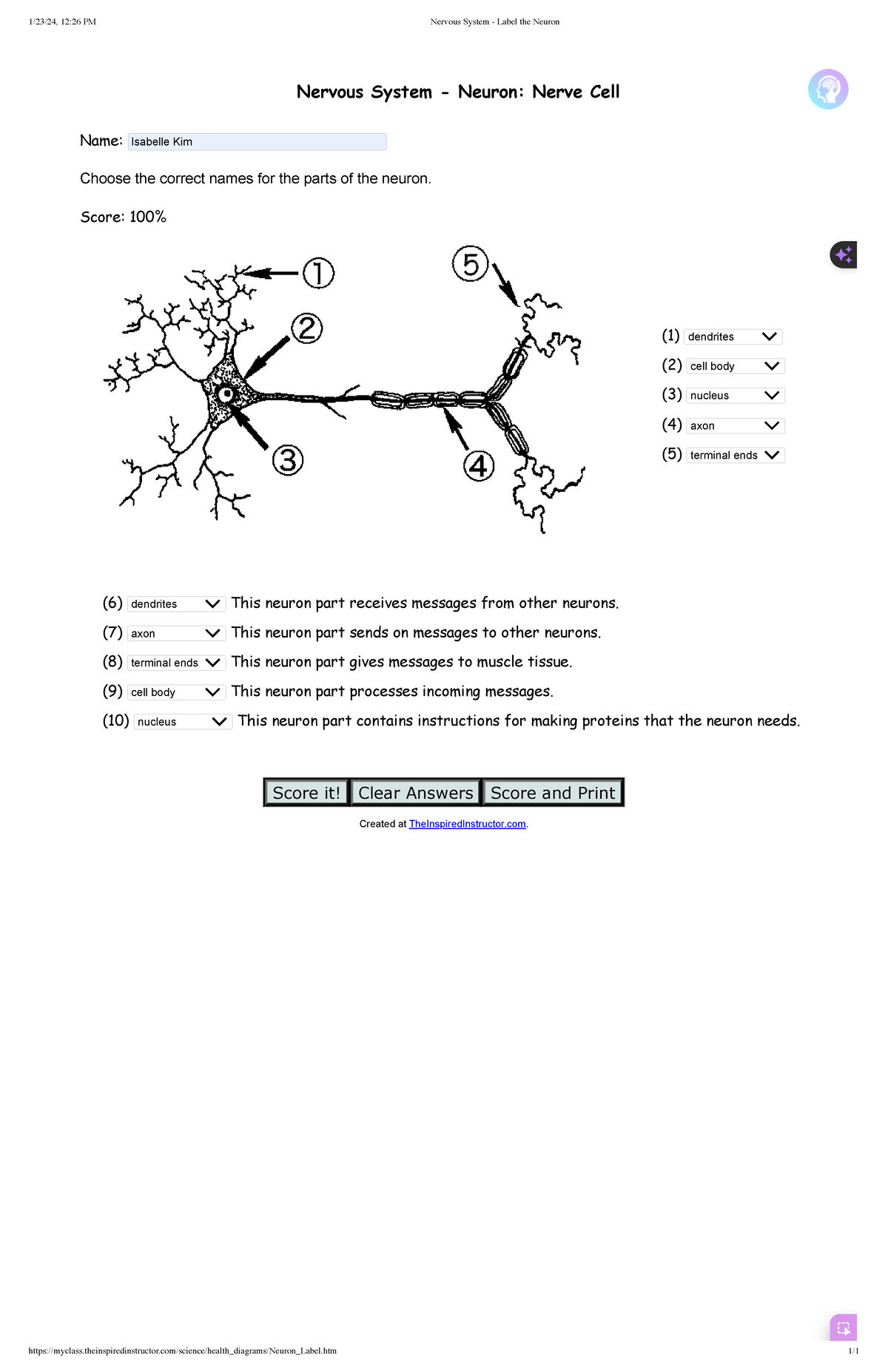 1/23/24, 12:26 PM Nervous System - Label the Neuron

Nervous System - Neuron: Nerve Cell

Name: Isabelle Kim

Choose the correct names for the parts of the neuron.

Score: 100%

1
2
3
4
5

(1) dendrites
(2) cell body
(3) nucleus
(4) axon
(5) terminal ends

(6) dendrites This neuron part receives messages from other neurons.
(7) axon This neuron part sends on messages to other neurons.
(8) terminal ends This neuron part gives messages to muscle tissue.
(9) cell body This neuron part processes incoming messages.
(10) nucleus This neuron part contains instructions for making proteins that the neuron needs.

Score it! Clear Answers Score and Print

Created at TheInspiredInstructor.com.

https://myclass.theinspiredinstructor.com/science/health_diagrams/Neuron_Label.htm 1/1