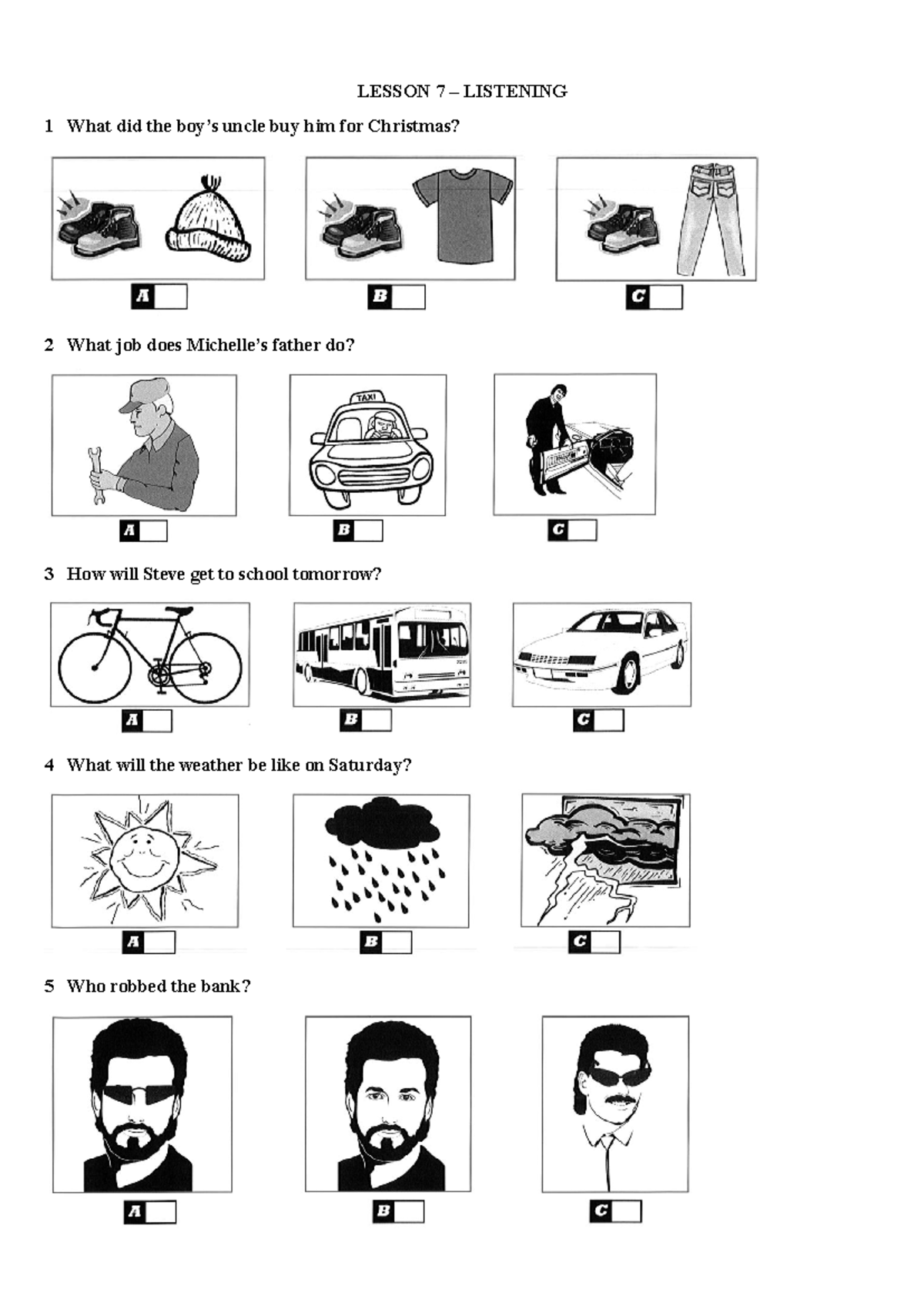 LESSON 7 – LISTENING

1 What did the boy's uncle buy him for Christmas?

A B C

2 What job does Michelle's father do?

TAXI

A B C

3 How will Steve get to school tomorrow?

A B C

4 What will the weather be like on Saturday?

A B C

5 Who robbed the bank?

A B C