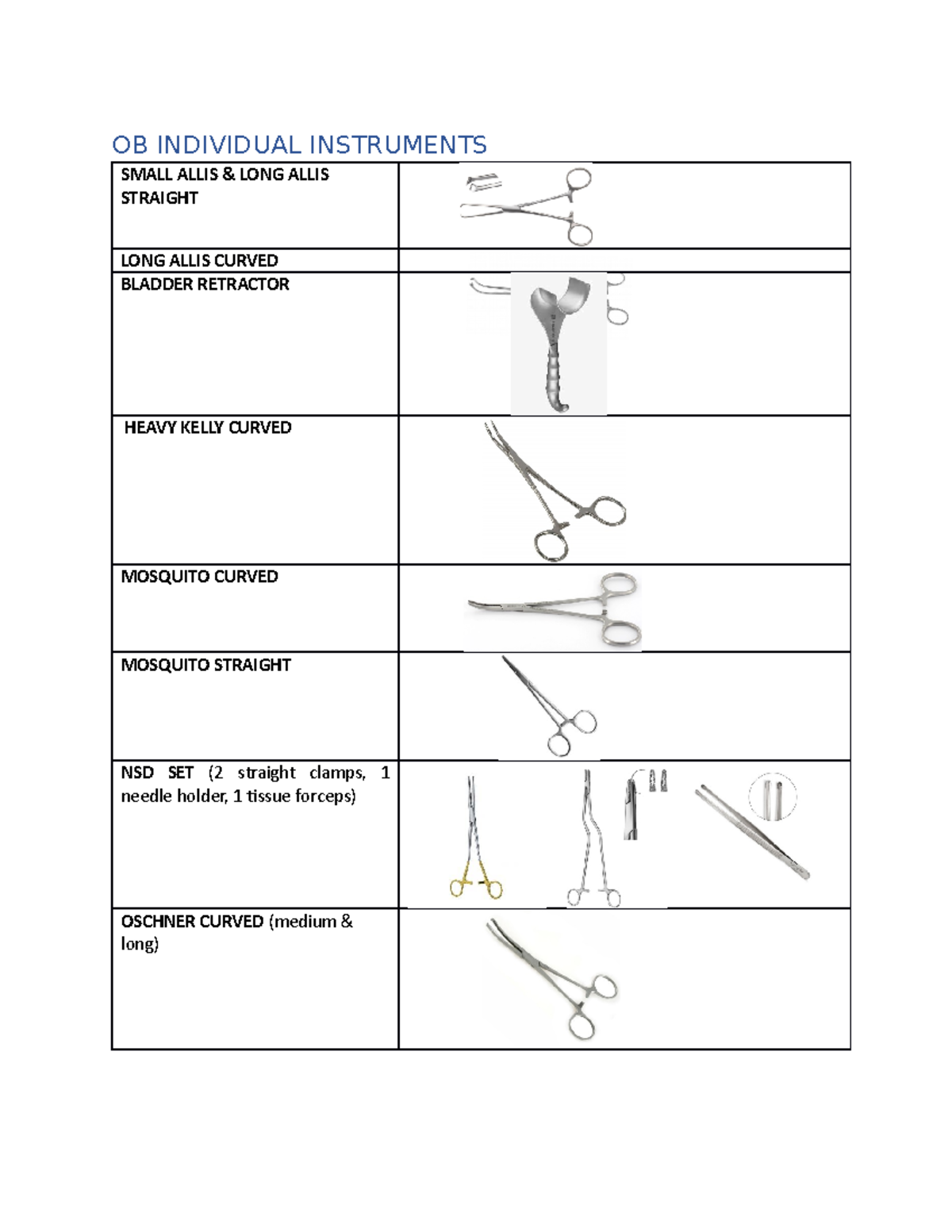 OB INDIVIDUAL INSTRUMENTS

| | |
|---|---|
| SMALL ALLIS & LONG ALLIS STRAIGHT | |
| LONG ALLIS CURVED | |
| BLADDER RETRACTOR | |
| HEAVY KELLY CURVED | |
| MOSQUITO CURVED | |
| MOSQUITO STRAIGHT | |
| NSD SET (2 straight clamps, 1 needle holder, 1 tissue forceps) | |
| OSCHNER CURVED (medium & long) | |