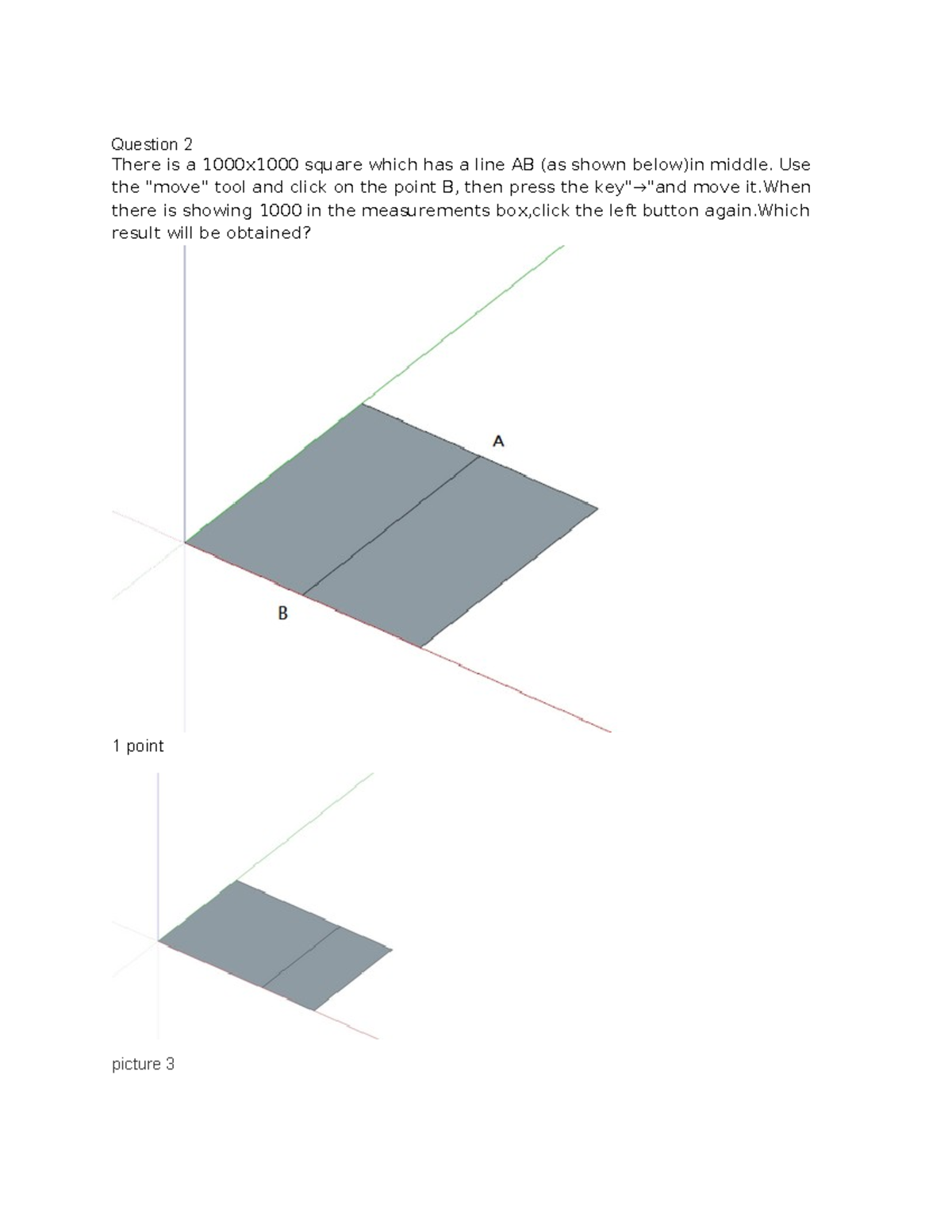 Question 2
There is a 1000x1000 square which has a line AB (as shown below)in middle. Use the "move" tool and click on the point B, then press the key"→"and move it.When there is showing 1000 in the measurements box,click the left button again.Which result will be obtained?

A

B

1 point

picture 3