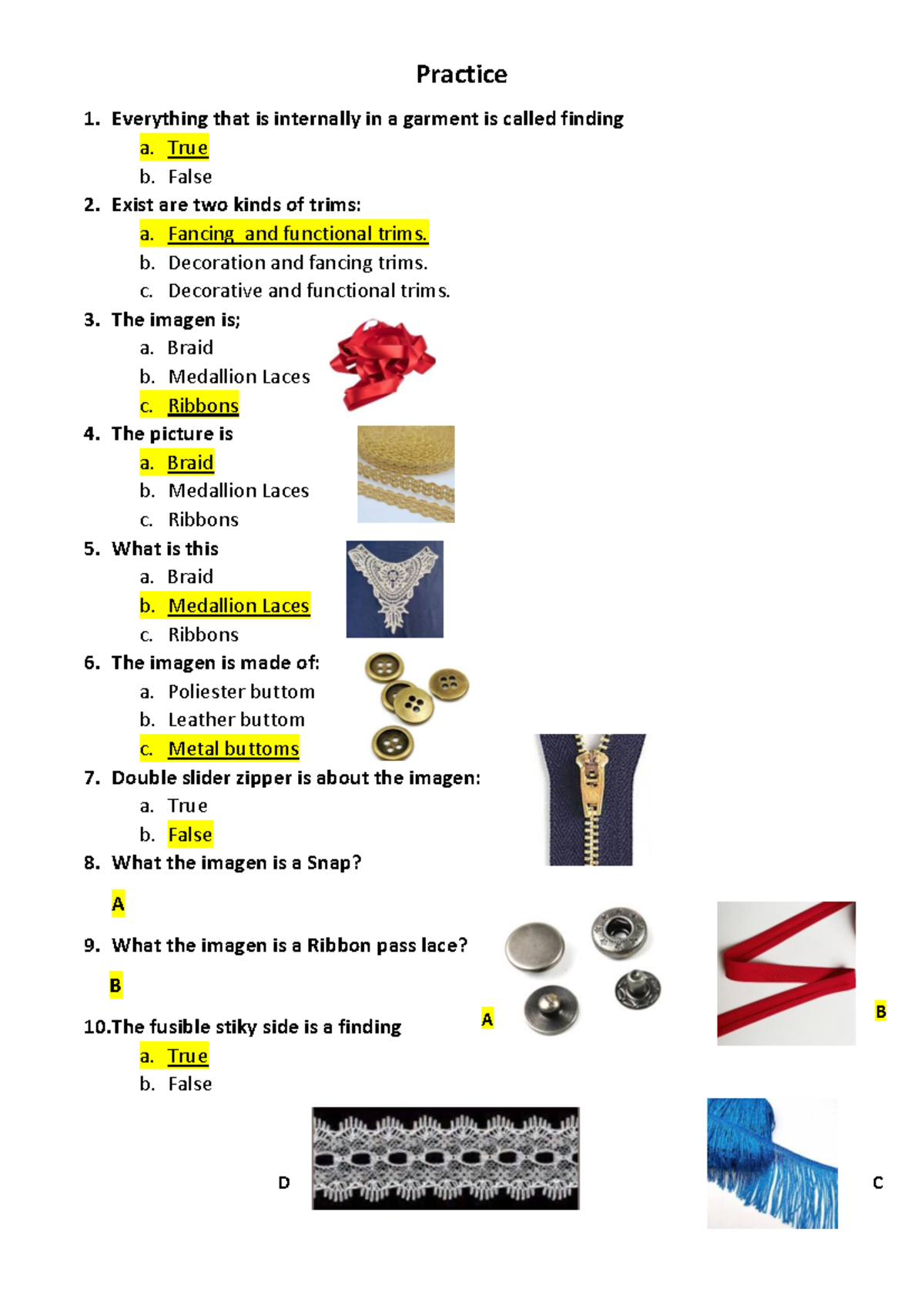 Practice

1. Everything that is internally in a garment is called finding
a. True
b. False

2. Exist are two kinds of trims:
a. Fancing and functional trims.
b. Decoration and fancing trims.
c. Decorative and functional trims.

3. The imagen is;
a. Braid
b. Medallion Laces
c. Ribbons

4. The picture is
a. Braid
b. Medallion Laces
c. Ribbons

5. What is this
a. Braid
b. Medallion Laces
c. Ribbons

6. The imagen is made of:
a. Poliester buttom
b. Leather buttom
c. Metal buttoms

7. Double slider zipper is about the imagen:
a. True
b. False

8. What the imagen is a Snap?

A

9. What the imagen is a Ribbon pass lace?

B

10. The fusible stiky side is a finding
a. True
b. False

A

B

D

C