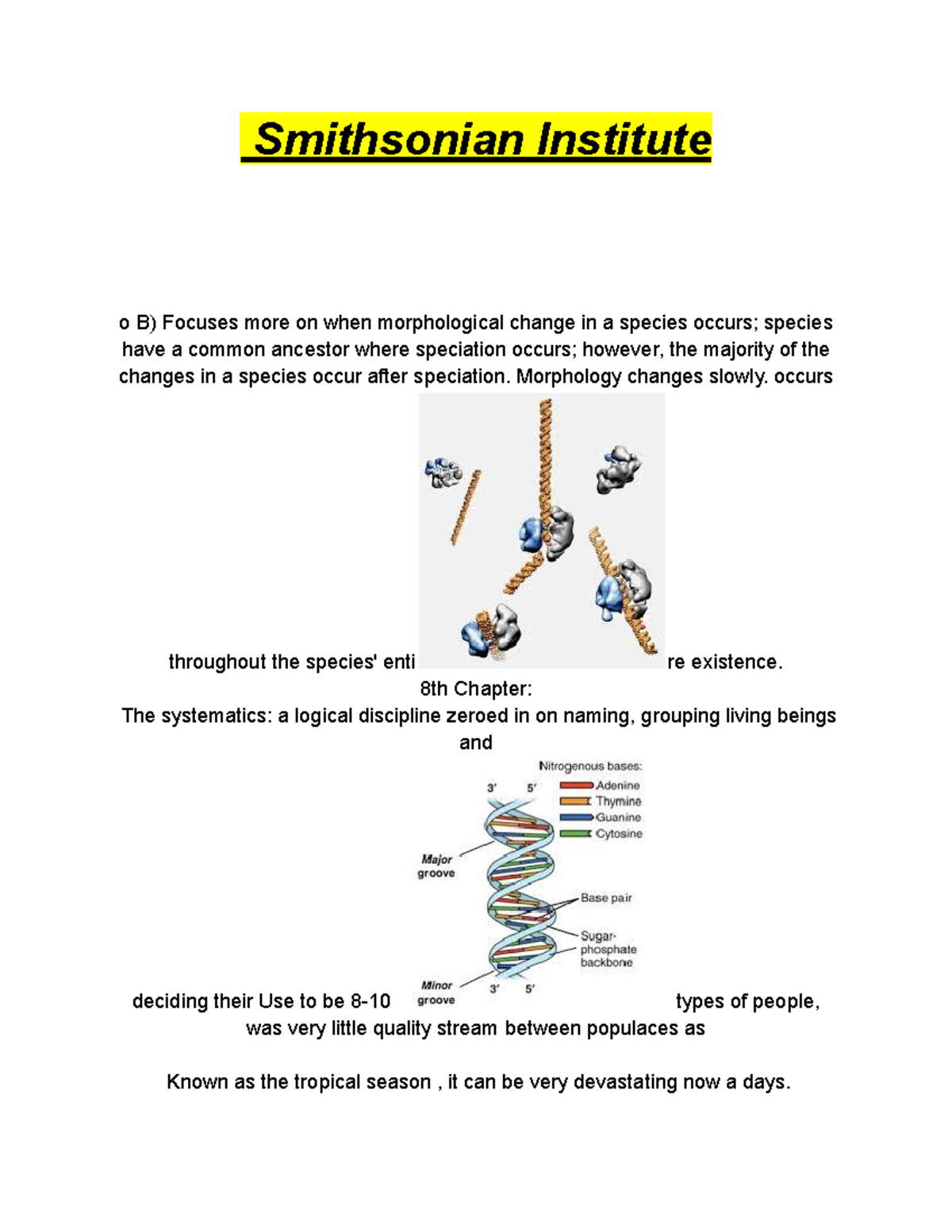 Smithsonian Institute

o B) Focuses more on when morphological change in a species occurs; species have a common ancestor where speciation occurs; however, the majority of the changes in a species occur after speciation. Morphology changes slowly. occurs

throughout the species' enti re existence.
8th Chapter:
The systematics: a logical discipline zeroed in on naming, grouping living beings and

Nitrogenous bases:
Adenine
Thymine
Guanine
Cytosine
3′ 5′
Major groove
Base pair
Sugar-phosphate backbone
Minor groove
3′ 5′

deciding their Use to be 8-10 types of people, was very little quality stream between populaces as

Known as the tropical season , it can be very devastating now a days.