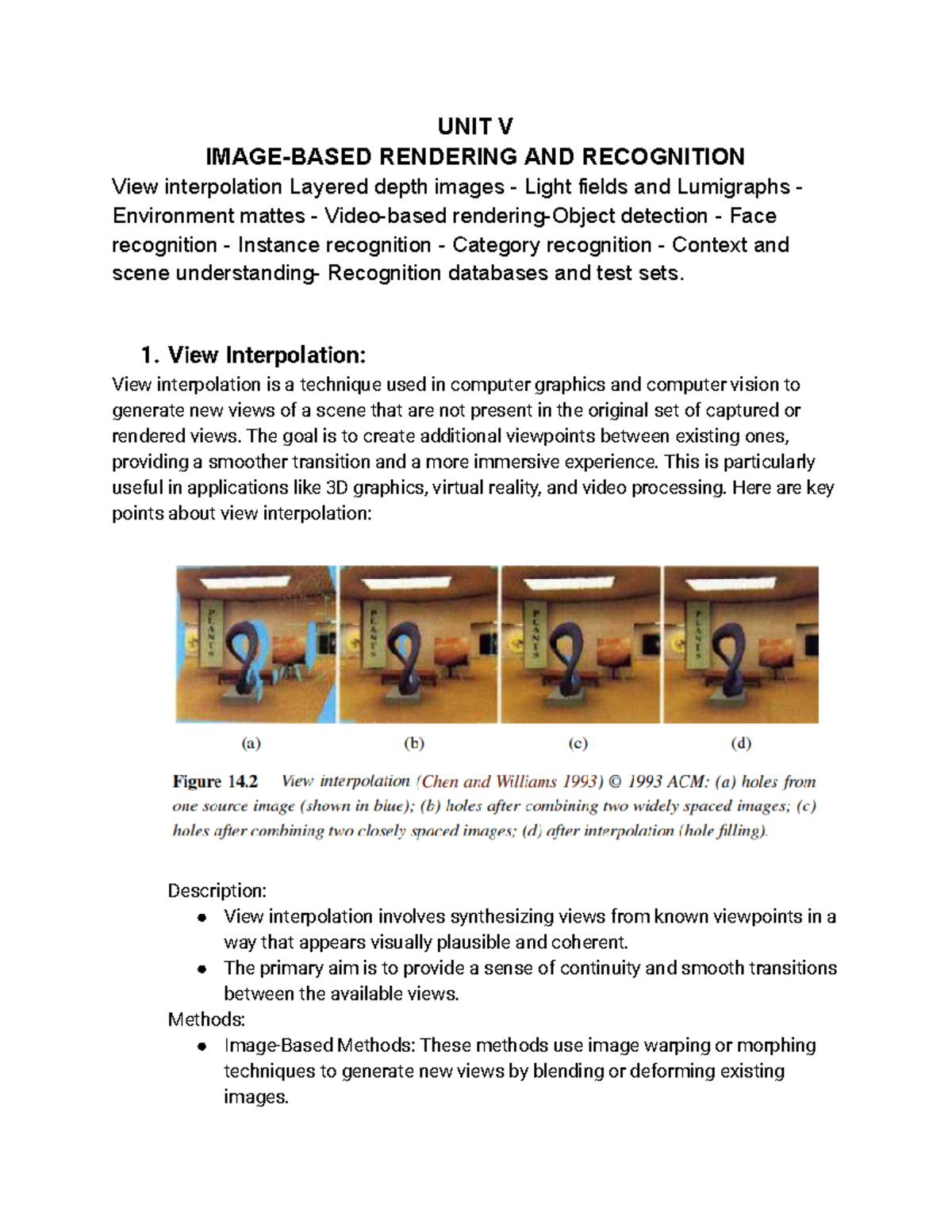 UNIT V
IMAGE-BASED RENDERING AND RECOGNITION
View interpolation Layered depth images - Light fields and Lumigraphs - Environment mattes - Video-based rendering-Object detection - Face recognition - Instance recognition - Category recognition - Context and scene understanding- Recognition databases and test sets.

1. View Interpolation:
View interpolation is a technique used in computer graphics and computer vision to generate new views of a scene that are not present in the original set of captured or rendered views. The goal is to create additional viewpoints between existing ones, providing a smoother transition and a more immersive experience. This is particularly useful in applications like 3D graphics, virtual reality, and video processing. Here are key points about view interpolation:

PLANTS PLANTS PLANTS PLANTS

(a) (b) (c) (d)

Figure 14.2 View interpolation (Chen and Williams 1993) © 1993 ACM: (a) holes from one source image (shown in blue); (b) holes after combining two widely spaced images; (c) holes after combining two closely spaced images; (d) after interpolation (hole filling).

Description:
● View interpolation involves synthesizing views from known viewpoints in a way that appears visually plausible and coherent.
● The primary aim is to provide a sense of continuity and smooth transitions between the available views.
Methods:
● Image-Based Methods: These methods use image warping or morphing techniques to generate new views by blending or deforming existing images.