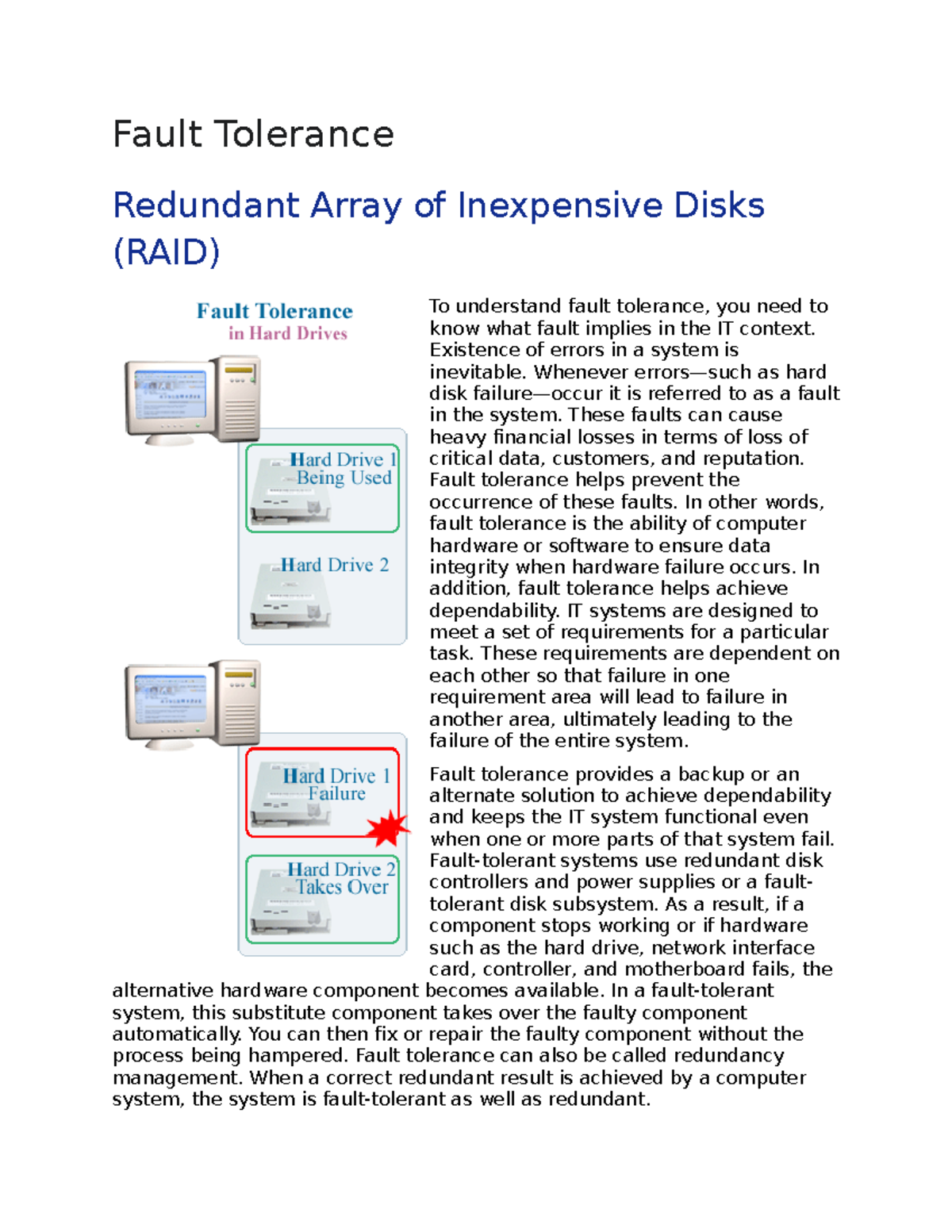 Fault Tolerance

Redundant Array of Inexpensive Disks (RAID)

Fault Tolerance
in Hard Drives

Hard Drive 1
Being Used

Hard Drive 2

Hard Drive 1
Failure

Hard Drive 2
Takes Over

To understand fault tolerance, you need to know what fault implies in the IT context. Existence of errors in a system is inevitable. Whenever errors—such as hard disk failure—occur it is referred to as a fault in the system. These faults can cause heavy financial losses in terms of loss of critical data, customers, and reputation. Fault tolerance helps prevent the occurrence of these faults. In other words, fault tolerance is the ability of computer hardware or software to ensure data integrity when hardware failure occurs. In addition, fault tolerance helps achieve dependability. IT systems are designed to meet a set of requirements for a particular task. These requirements are dependent on each other so that failure in one requirement area will lead to failure in another area, ultimately leading to the failure of the entire system.

Fault tolerance provides a backup or an alternate solution to achieve dependability and keeps the IT system functional even when one or more parts of that system fail. Fault-tolerant systems use redundant disk controllers and power supplies or a fault-tolerant disk subsystem. As a result, if a component stops working or if hardware such as the hard drive, network interface card, controller, and motherboard fails, the alternative hardware component becomes available. In a fault-tolerant system, this substitute component takes over the faulty component automatically. You can then fix or repair the faulty component without the process being hampered. Fault tolerance can also be called redundancy management. When a correct redundant result is achieved by a computer system, the system is fault-tolerant as well as redundant.