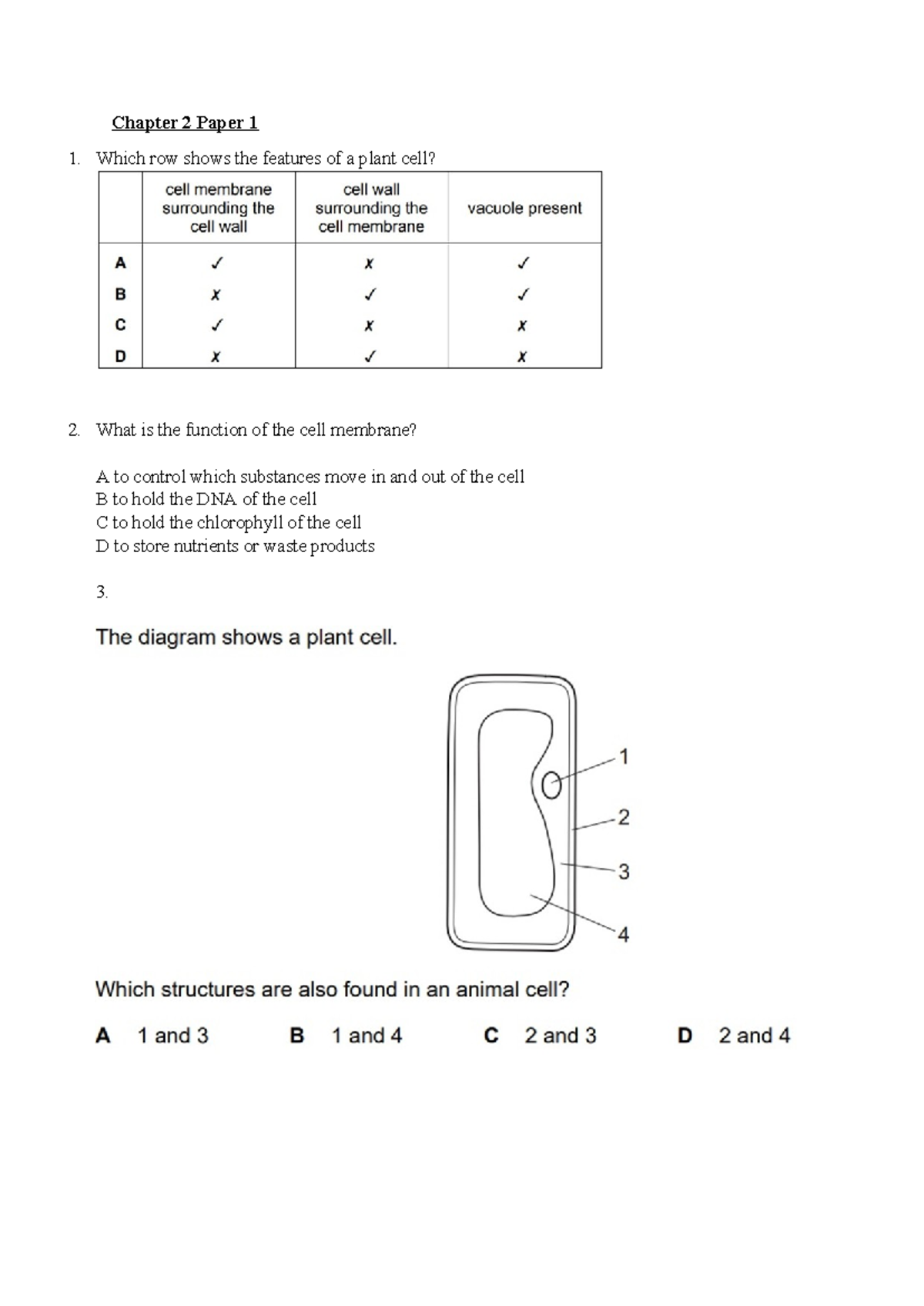 Chapter 2 Paper 1

1. Which row shows the features of a plant cell?

| | cell membrane surrounding the cell wall | cell wall surrounding the cell membrane | vacuole present |
|---|---|---|---|
| A | ✓ | ✗ | ✓ |
| B | ✗ | ✓ | ✓ |
| C | ✓ | ✗ | ✗ |
| D | ✗ | ✓ | ✗ |

2. What is the function of the cell membrane?

A to control which substances move in and out of the cell
B to hold the DNA of the cell
C to hold the chlorophyll of the cell
D to store nutrients or waste products

3.

The diagram shows a plant cell.

1
2
3
4

Which structures are also found in an animal cell?

A 1 and 3 B 1 and 4 C 2 and 3 D 2 and 4