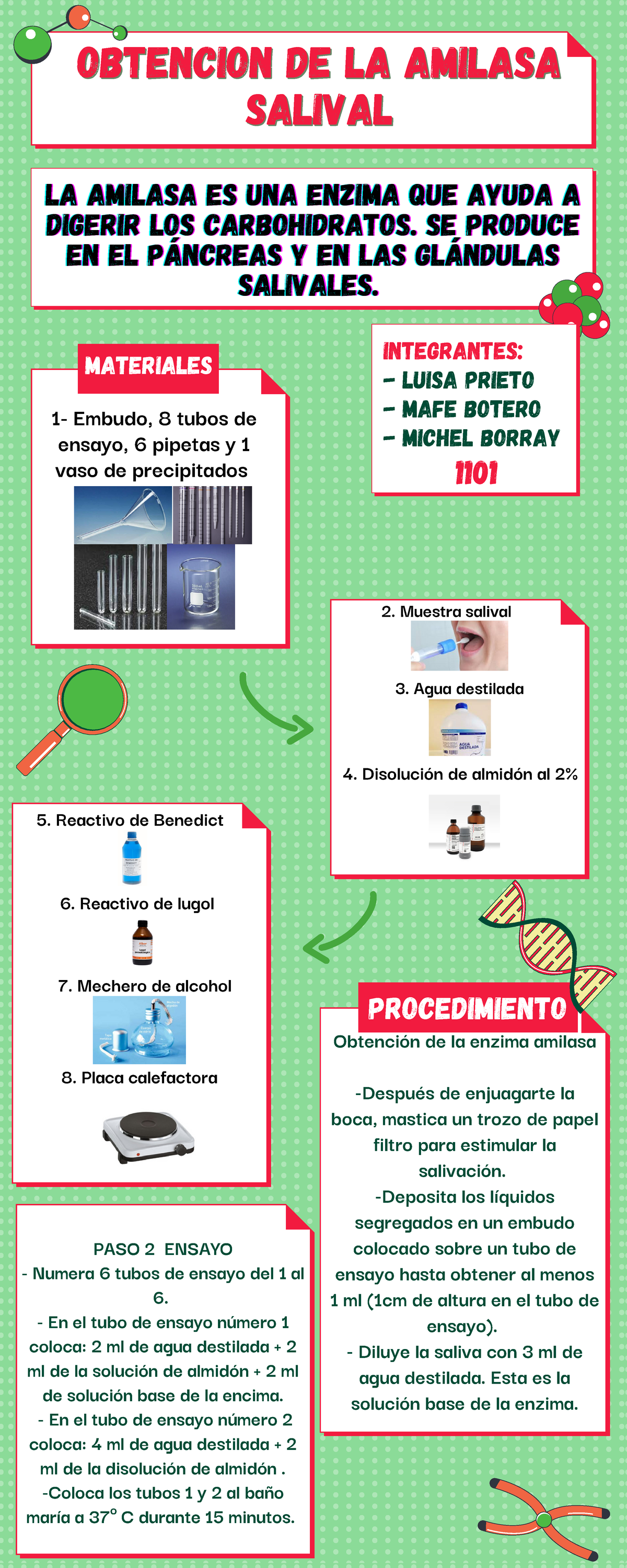 OBTENCION DE LA AMILASA SALIVAL

LA AMILASA ES UNA ENZIMA QUE AYUDA A DIGERIR LOS CARBOHIDRATOS. SE PRODUCE EN EL PÁNCREAS Y EN LAS GLÁNDULAS SALIVALES.

MATERIALES

1- Embudo, 8 tubos de ensayo, 6 pipetas y 1 vaso de precipitados

INTEGRANTES:
- LUISA PRIETO
- MAFE BOTERO
- MICHEL BORRAY
1101

2. Muestra salival

3. Agua destilada

AGUA DESTILADA

4. Disolución de almidón al 2%

5. Reactivo de Benedict

6. Reactivo de lugol

7. Mechero de alcohol

8. Placa calefactora

PROCEDIMIENTO

Obtención de la enzima amilasa

-Después de enjuagarte la boca, mastica un trozo de papel filtro para estimular la salivación.
-Deposita los líquidos segregados en un embudo colocado sobre un tubo de ensayo hasta obtener al menos 1 ml (1cm de altura en el tubo de ensayo).
- Diluye la saliva con 3 ml de agua destilada. Esta es la solución base de la enzima.

PASO 2 ENSAYO
- Numera 6 tubos de ensayo del 1 al 6.
- En el tubo de ensayo número 1 coloca: 2 ml de agua destilada + 2 ml de la solución de almidón + 2 ml de solución base de la encima.
- En el tubo de ensayo número 2 coloca: 4 ml de agua destilada + 2 ml de la disolución de almidón .
-Coloca los tubos 1 y 2 al baño maría a 37° C durante 15 minutos.