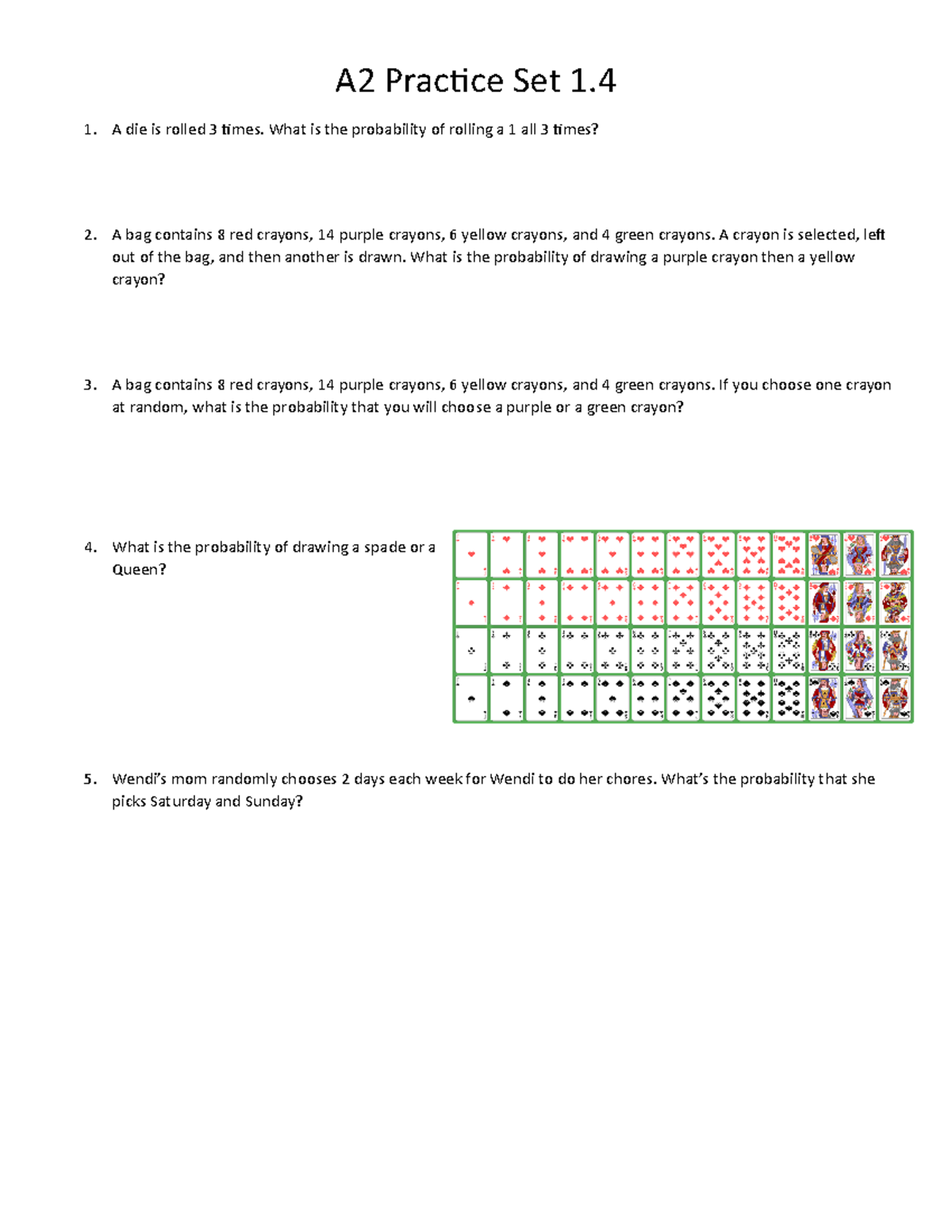 A2 Practice Set 1.4

1. A die is rolled 3 times. What is the probability of rolling a 1 all 3 times?

2. A bag contains 8 red crayons, 14 purple crayons, 6 yellow crayons, and 4 green crayons. A crayon is selected, left out of the bag, and then another is drawn. What is the probability of drawing a purple crayon then a yellow crayon?

3. A bag contains 8 red crayons, 14 purple crayons, 6 yellow crayons, and 4 green crayons. If you choose one crayon at random, what is the probability that you will choose a purple or a green crayon?

4. What is the probability of drawing a spade or a Queen?

5. Wendi's mom randomly chooses 2 days each week for Wendi to do her chores. What's the probability that she picks Saturday and Sunday?