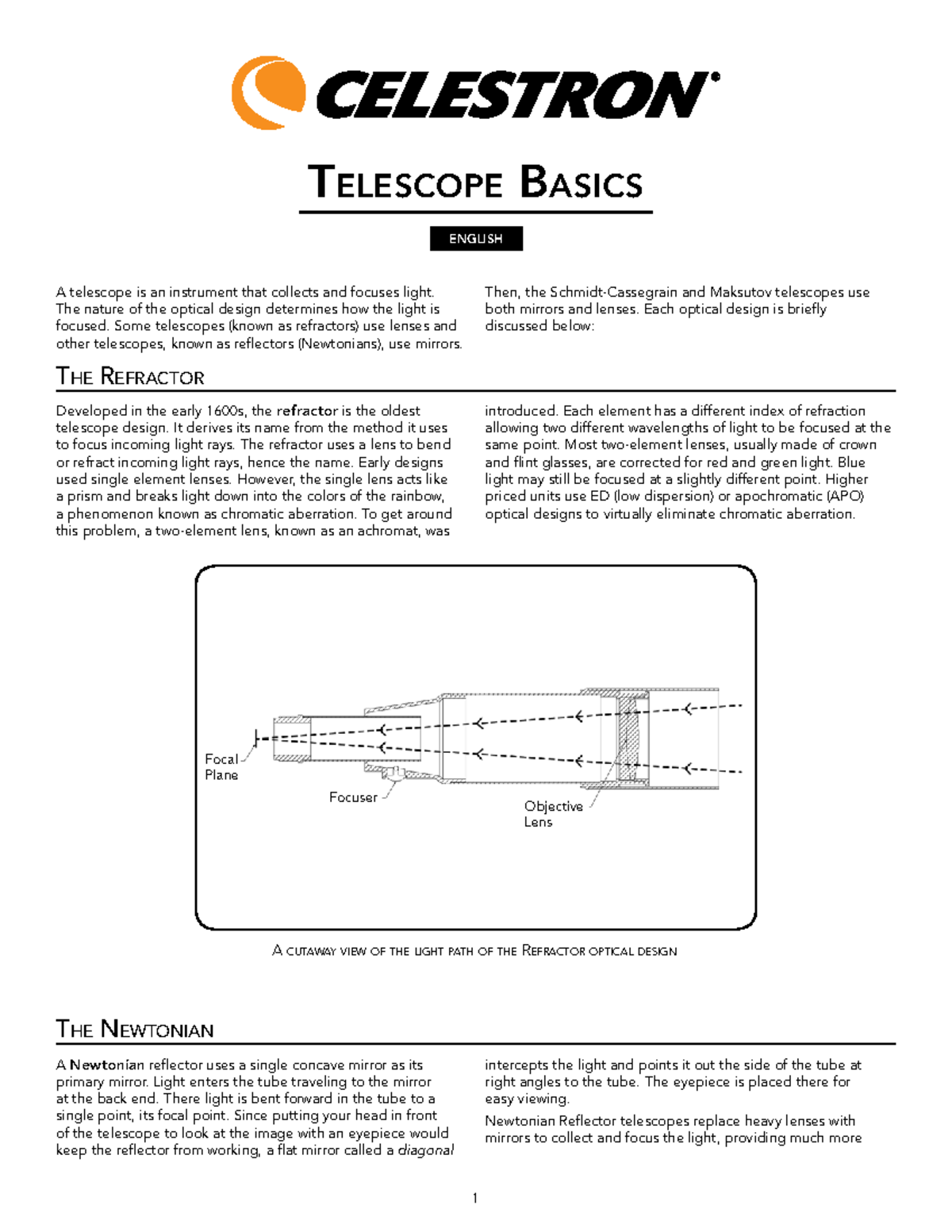 CELESTRON®

TELESCOPE BASICS

ENGLISH

A telescope is an instrument that collects and focuses light. The nature of the optical design determines how the light is focused. Some telescopes (known as refractors) use lenses and other telescopes, known as reflectors (Newtonians), use mirrors. Then, the Schmidt-Cassegrain and Maksutov telescopes use both mirrors and lenses. Each optical design is briefly discussed below:

THE REFRACTOR

Developed in the early 1600s, the refractor is the oldest telescope design. It derives its name from the method it uses to focus incoming light rays. The refractor uses a lens to bend or refract incoming light rays, hence the name. Early designs used single element lenses. However, the single lens acts like a prism and breaks light down into the colors of the rainbow, a phenomenon known as chromatic aberration. To get around this problem, a two-element lens, known as an achromat, was introduced. Each element has a different index of refraction allowing two different wavelengths of light to be focused at the same point. Most two-element lenses, usually made of crown and flint glasses, are corrected for red and green light. Blue light may still be focused at a slightly different point. Higher priced units use ED (low dispersion) or apochromatic (APO) optical designs to virtually eliminate chromatic aberration.

Focal Plane

Focuser

Objective Lens

A CUTAWAY VIEW OF THE LIGHT PATH OF THE REFRACTOR OPTICAL DESIGN

THE NEWTONIAN

A Newtonian reflector uses a single concave mirror as its primary mirror. Light enters the tube traveling to the mirror at the back end. There light is bent forward in the tube to a single point, its focal point. Since putting your head in front of the telescope to look at the image with an eyepiece would keep the reflector from working, a flat mirror called a diagonal intercepts the light and points it out the side of the tube at right angles to the tube. The eyepiece is placed there for easy viewing.

Newtonian Reflector telescopes replace heavy lenses with mirrors to collect and focus the light, providing much more

1