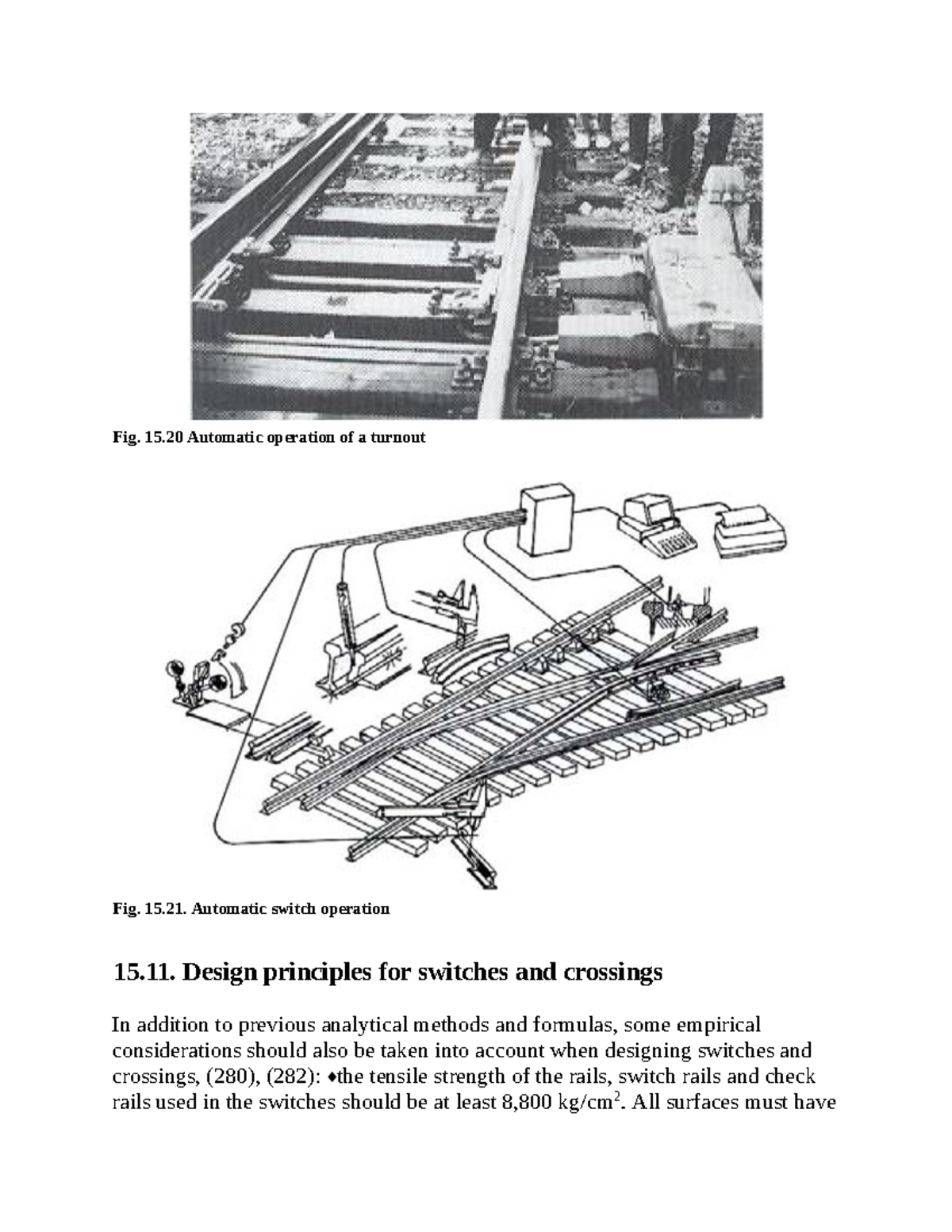 Fig. 15.20 Automatic operation of a turnout

Fig. 15.21. Automatic switch operation

15.11. Design principles for switches and crossings

In addition to previous analytical methods and formulas, some empirical considerations should also be taken into account when designing switches and crossings, (280), (282): ♦the tensile strength of the rails, switch rails and check rails used in the switches should be at least 8,800 kg/cm$^2$. All surfaces must have