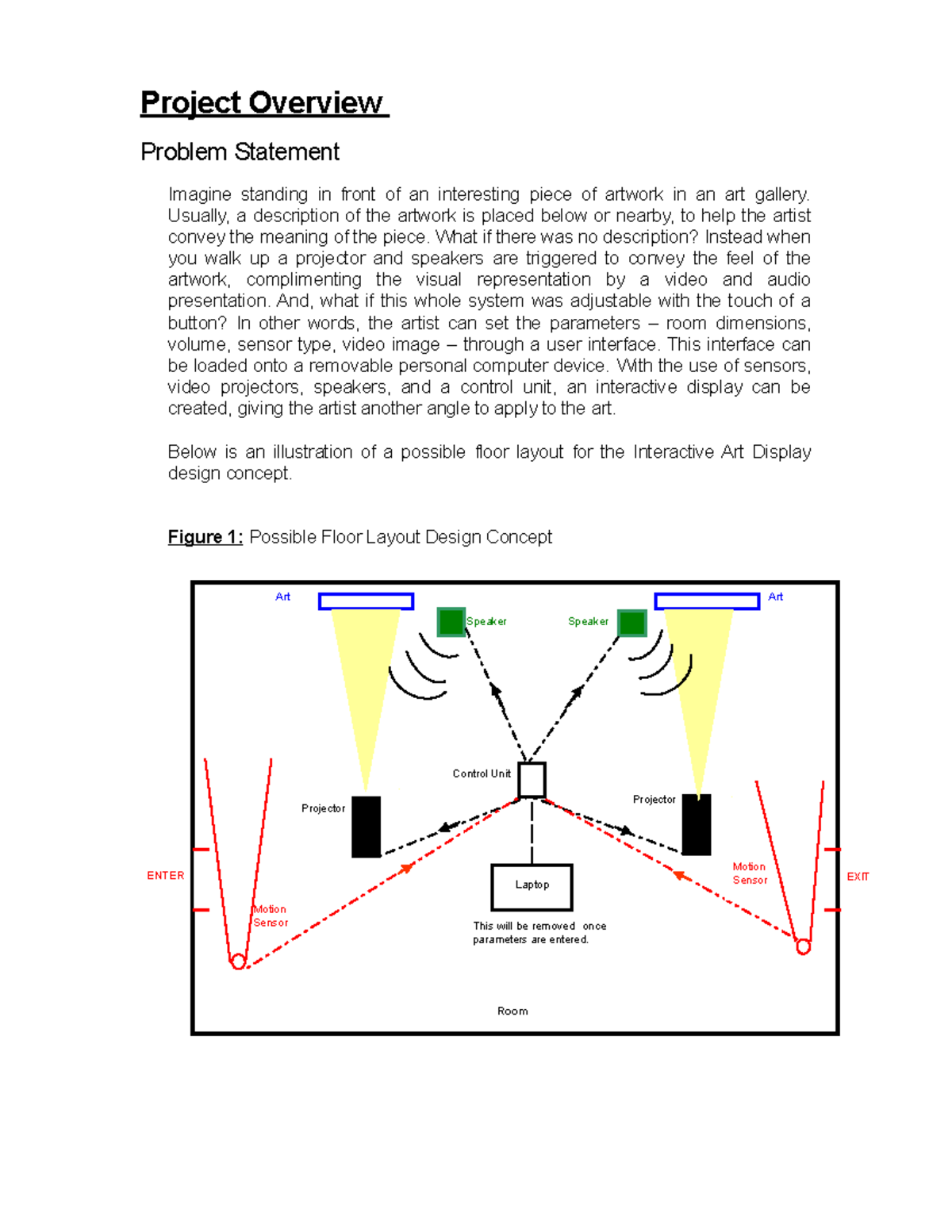 Project Overview

Problem Statement

Imagine standing in front of an interesting piece of artwork in an art gallery. Usually, a description of the artwork is placed below or nearby, to help the artist convey the meaning of the piece. What if there was no description? Instead when you walk up a projector and speakers are triggered to convey the feel of the artwork, complimenting the visual representation by a video and audio presentation. And, what if this whole system was adjustable with the touch of a button? In other words, the artist can set the parameters – room dimensions, volume, sensor type, video image – through a user interface. This interface can be loaded onto a removable personal computer device. With the use of sensors, video projectors, speakers, and a control unit, an interactive display can be created, giving the artist another angle to apply to the art.

Below is an illustration of a possible floor layout for the Interactive Art Display design concept.

Figure 1: Possible Floor Layout Design Concept

Art
Speaker
Speaker
Art
Control Unit
Projector
Projector
ENTER
Motion Sensor
Laptop
This will be removed once parameters are entered.
Motion Sensor
EXIT
Room