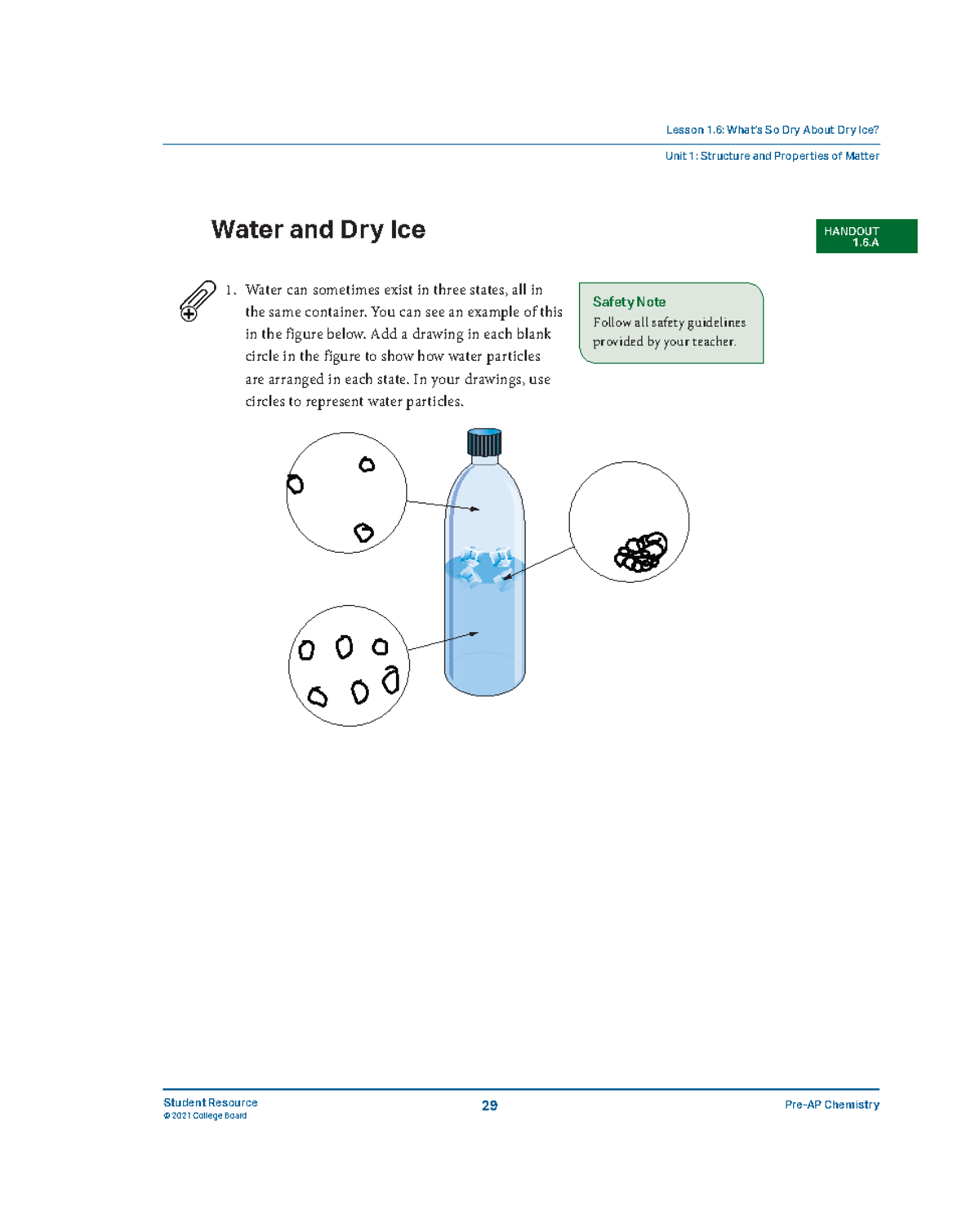 Lesson 1.6: What's So Dry About Dry Ice?

Unit 1: Structure and Properties of Matter

Water and Dry Ice

HANDOUT
1.6.A

1. Water can sometimes exist in three states, all in the same container. You can see an example of this in the figure below. Add a drawing in each blank circle in the figure to show how water particles are arranged in each state. In your drawings, use circles to represent water particles.

Safety Note
Follow all safety guidelines provided by your teacher.

Student Resource
© 2021 College Board

29

Pre-AP Chemistry