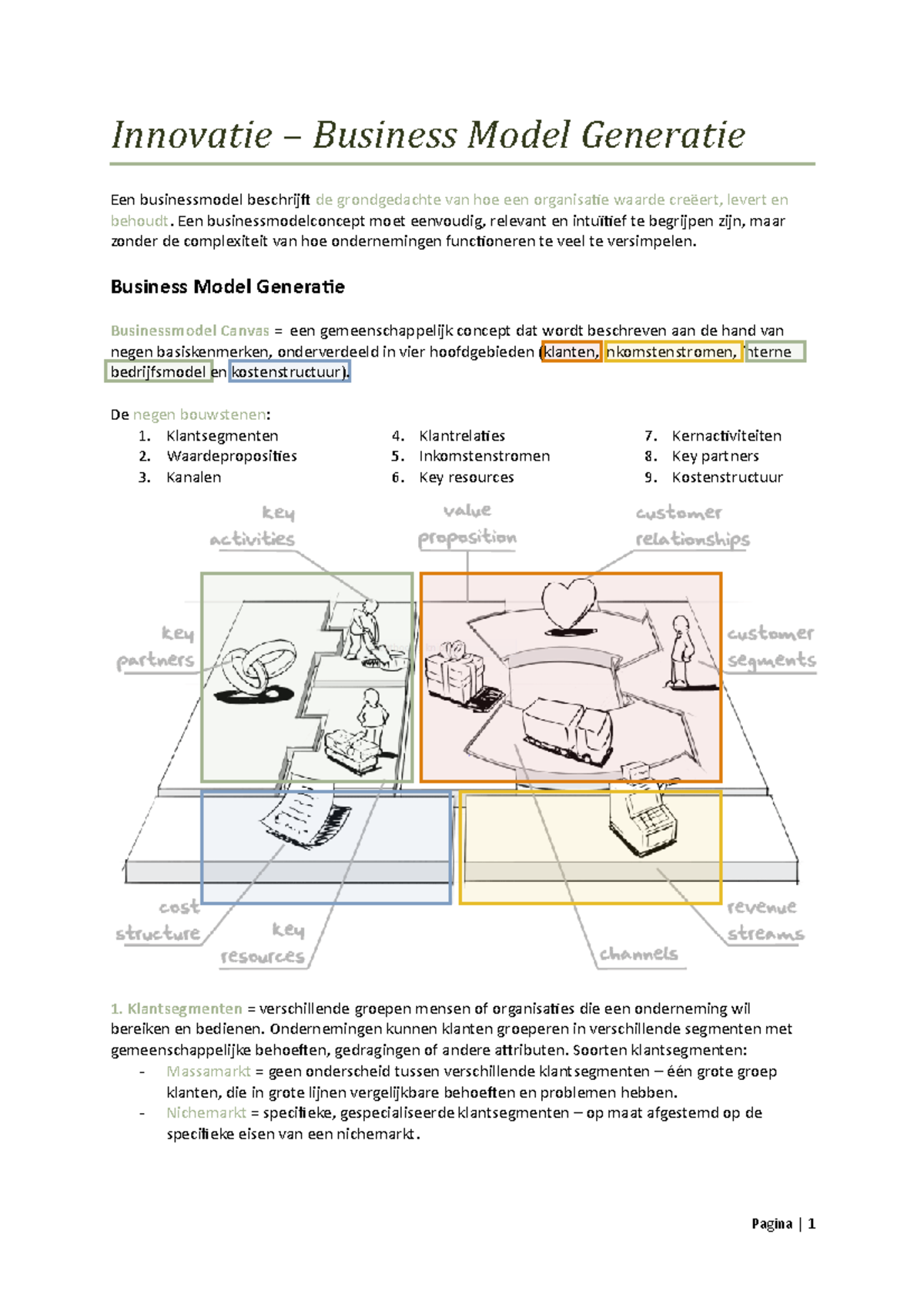 Innovatie – Business Model Generatie

Een businessmodel beschrijft de grondgedachte van hoe een organisatie waarde creëert, levert en behoudt. Een businessmodelconcept moet eenvoudig, relevant en intuïtief te begrijpen zijn, maar zonder de complexiteit van hoe ondernemingen functioneren te veel te versimpelen.

Business Model Generatie

Businessmodel Canvas = een gemeenschappelijk concept dat wordt beschreven aan de hand van negen basiskenmerken, onderverdeeld in vier hoofdgebieden (klanten, inkomstenstromen, interne bedrijfsmodel en kostenstructuur).

De negen bouwstenen:
1. Klantsegmenten
2. Waardeproposities
3. Kanalen
4. Klantrelaties
5. Inkomstenstromen
6. Key resources
7. Kernactiviteiten
8. Key partners
9. Kostenstructuur

key activities
value proposition
customer relationships
key partners
customer segments
cost structure
key resources
channels
revenue streams

1. Klantsegmenten = verschillende groepen mensen of organisaties die een onderneming wil bereiken en bedienen. Ondernemingen kunnen klanten groeperen in verschillende segmenten met gemeenschappelijke behoeften, gedragingen of andere attributen. Soorten klantsegmenten:
- Massamarkt = geen onderscheid tussen verschillende klantsegmenten – één grote groep klanten, die in grote lijnen vergelijkbare behoeften en problemen hebben.
- Nichemarkt = specifieke, gespecialiseerde klantsegmenten – op maat afgestemd op de specifieke eisen van een nichemarkt.

Pagina | 1