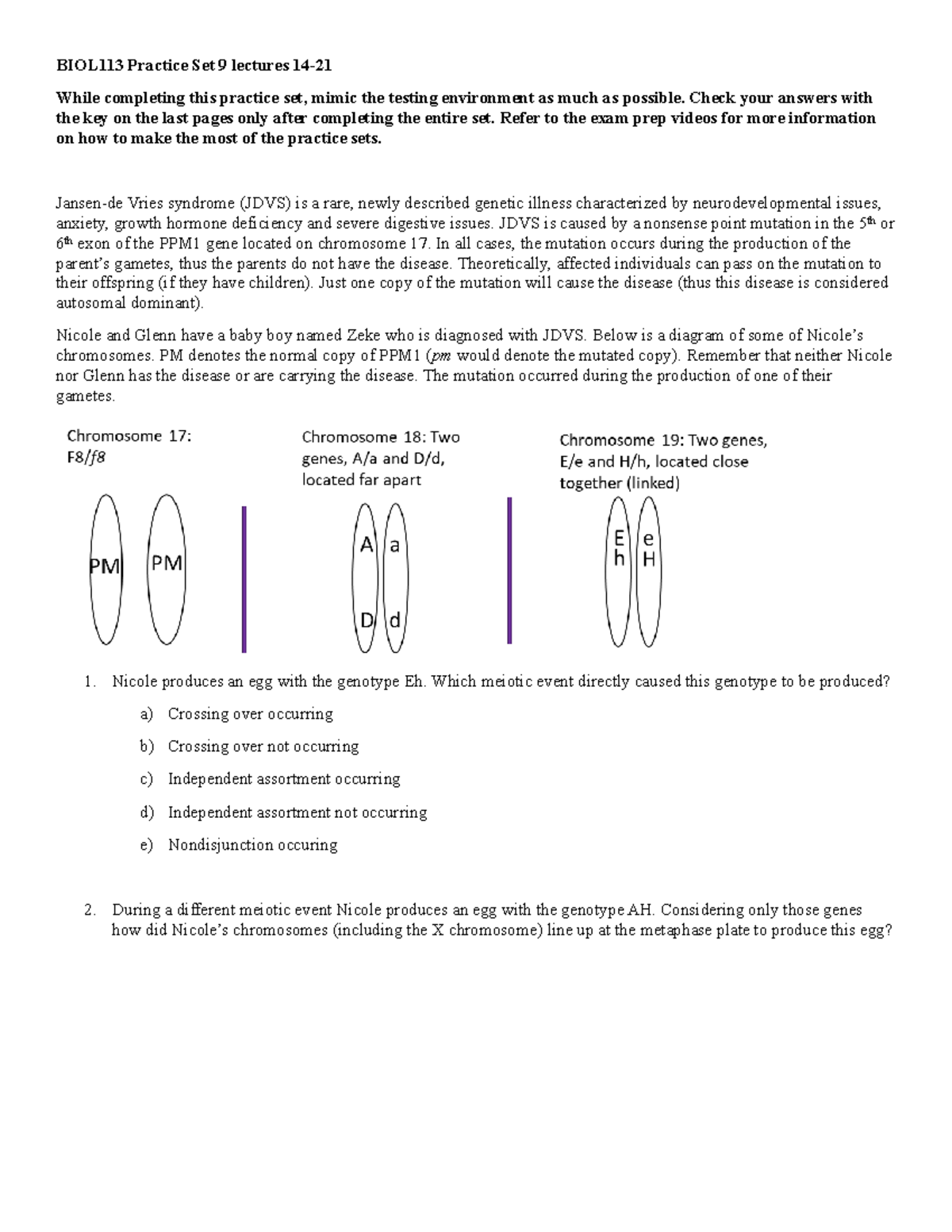 BIOL113 Practice Set 9 lectures 14-21

While completing this practice set, mimic the testing environment as much as possible. Check your answers with the key on the last pages only after completing the entire set. Refer to the exam prep videos for more information on how to make the most of the practice sets.

Jansen-de Vries syndrome (JDVS) is a rare, newly described genetic illness characterized by neurodevelopmental issues, anxiety, growth hormone deficiency and severe digestive issues. JDVS is caused by a nonsense point mutation in the $5^{th}$ or $6^{th}$ exon of the PPM1 gene located on chromosome 17. In all cases, the mutation occurs during the production of the parent's gametes, thus the parents do not have the disease. Theoretically, affected individuals can pass on the mutation to their offspring (if they have children). Just one copy of the mutation will cause the disease (thus this disease is considered autosomal dominant).

Nicole and Glenn have a baby boy named Zeke who is diagnosed with JDVS. Below is a diagram of some of Nicole's chromosomes. PM denotes the normal copy of PPM1 (pm would denote the mutated copy). Remember that neither Nicole nor Glenn has the disease or are carrying the disease. The mutation occurred during the production of one of their gametes.

Chromosome 17: F8/f8

PM PM

Chromosome 18: Two genes, A/a and D/d, located far apart

A a
D d

Chromosome 19: Two genes, E/e and H/h, located close together (linked)

E e
h H

1. Nicole produces an egg with the genotype Eh. Which meiotic event directly caused this genotype to be produced?

a) Crossing over occurring
b) Crossing over not occurring
c) Independent assortment occurring
d) Independent assortment not occurring
e) Nondisjunction occuring

2. During a different meiotic event Nicole produces an egg with the genotype AH. Considering only those genes how did Nicole's chromosomes (including the X chromosome) line up at the metaphase plate to produce this egg?