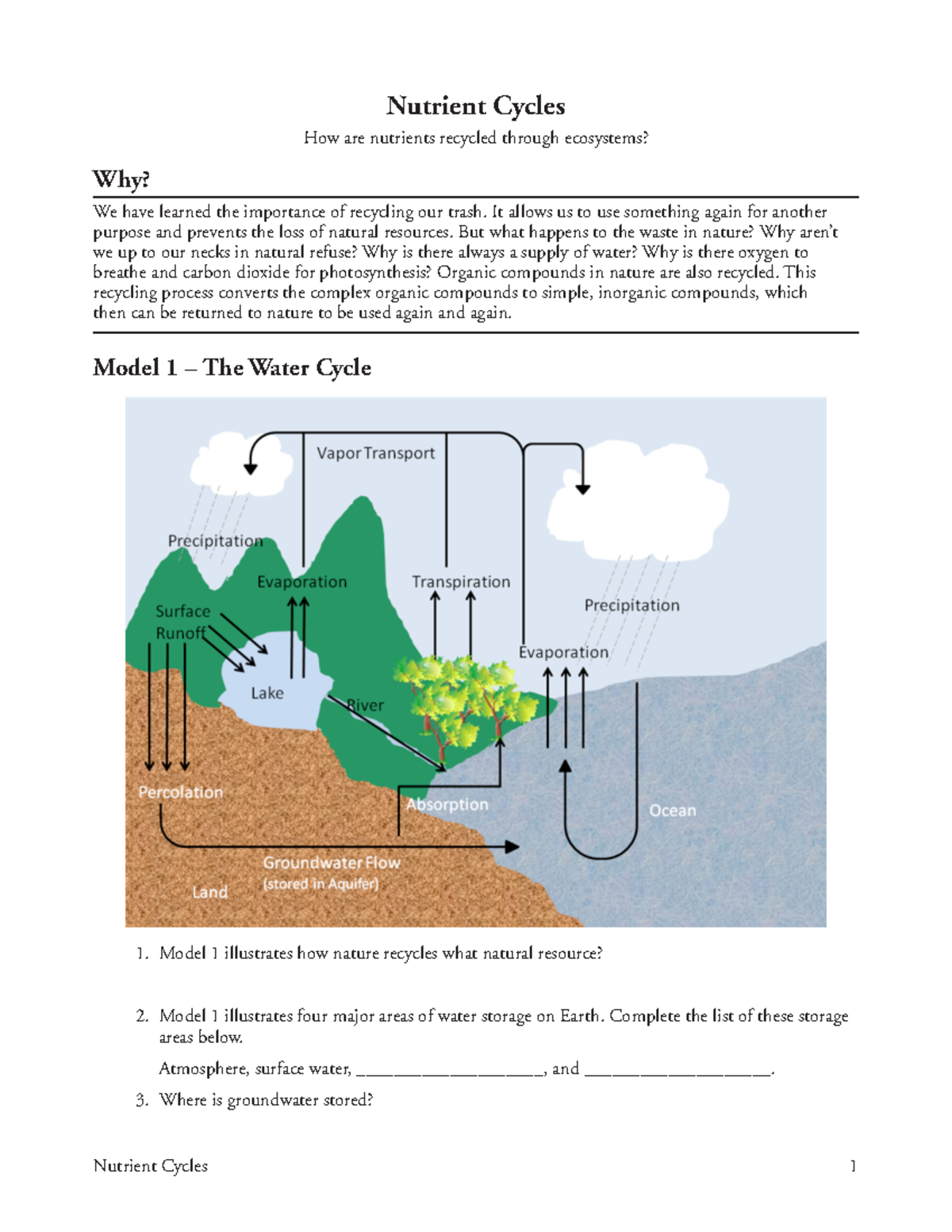 Nutrient Cycles

How are nutrients recycled through ecosystems?

Why?

We have learned the importance of recycling our trash. It allows us to use something again for another purpose and prevents the loss of natural resources. But what happens to the waste in nature? Why aren't we up to our necks in natural refuse? Why is there always a supply of water? Why is there oxygen to breathe and carbon dioxide for photosynthesis? Organic compounds in nature are also recycled. This recycling process converts the complex organic compounds to simple, inorganic compounds, which then can be returned to nature to be used again and again.

Model 1 – The Water Cycle

Vapor Transport
Precipitation
Evaporation
Transpiration
Precipitation
Surface Runoff
Evaporation
Lake
River
Percolation
Absorption
Ocean
Groundwater Flow (stored in Aquifer)
Land

1. Model 1 illustrates how nature recycles what natural resource?

2. Model 1 illustrates four major areas of water storage on Earth. Complete the list of these storage areas below.

Atmosphere, surface water, ____________________, and ____________________.

3. Where is groundwater stored?

Nutrient Cycles 1