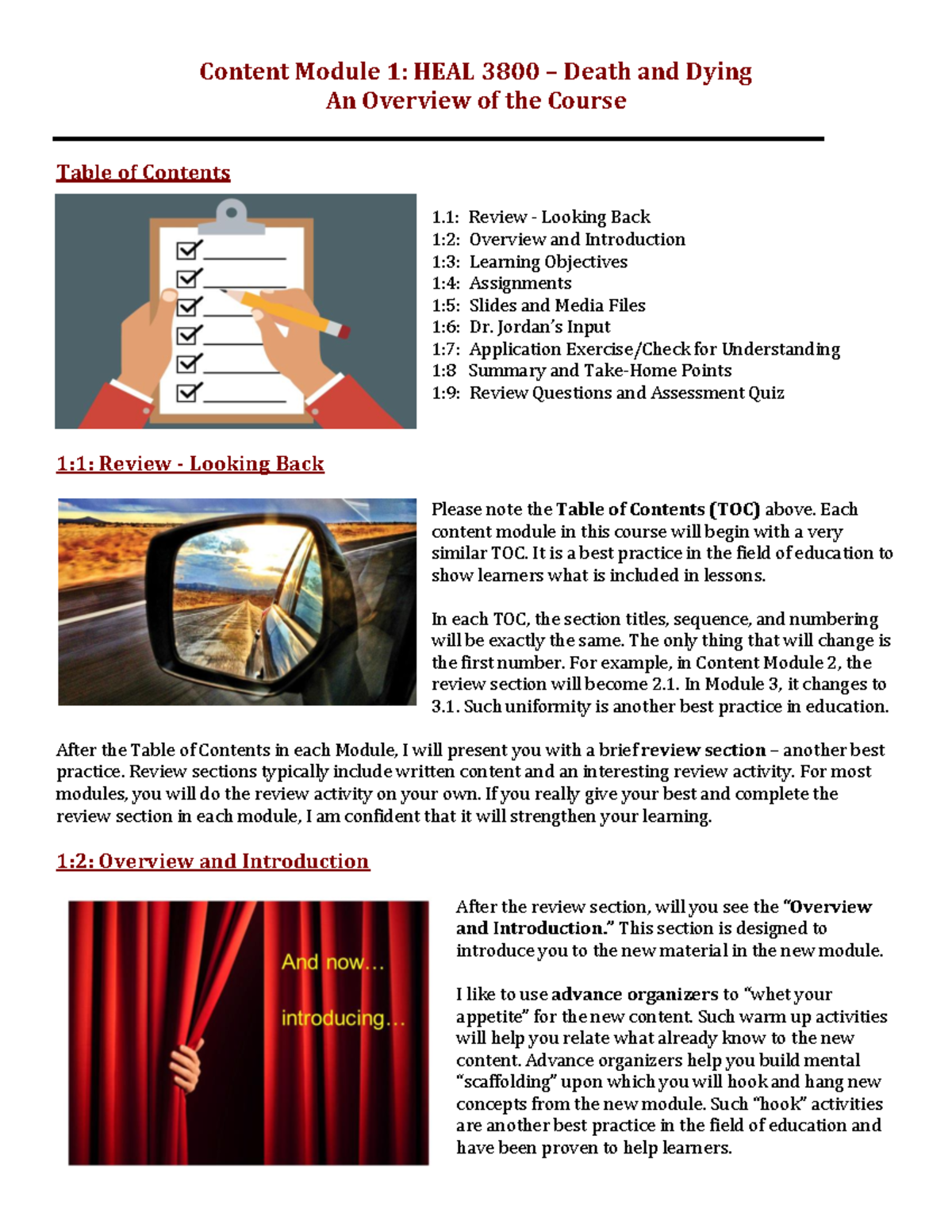 Content Module 1: HEAL 3800 – Death and Dying
An Overview of the Course

Table of Contents

1.1: Review - Looking Back
1:2: Overview and Introduction
1:3: Learning Objectives
1:4: Assignments
1:5: Slides and Media Files
1:6: Dr. Jordan's Input
1:7: Application Exercise/Check for Understanding
1:8 Summary and Take-Home Points
1:9: Review Questions and Assessment Quiz

1:1: Review - Looking Back

Please note the Table of Contents (TOC) above. Each content module in this course will begin with a very similar TOC. It is a best practice in the field of education to show learners what is included in lessons.

In each TOC, the section titles, sequence, and numbering will be exactly the same. The only thing that will change is the first number. For example, in Content Module 2, the review section will become 2.1. In Module 3, it changes to 3.1. Such uniformity is another best practice in education.

After the Table of Contents in each Module, I will present you with a brief review section – another best practice. Review sections typically include written content and an interesting review activity. For most modules, you will do the review activity on your own. If you really give your best and complete the review section in each module, I am confident that it will strengthen your learning.

1:2: Overview and Introduction

And now…
introducing…

After the review section, will you see the "Overview and Introduction." This section is designed to introduce you to the new material in the new module.

I like to use advance organizers to "whet your appetite" for the new content. Such warm up activities will help you relate what already know to the new content. Advance organizers help you build mental "scaffolding" upon which you will hook and hang new concepts from the new module. Such "hook" activities are another best practice in the field of education and have been proven to help learners.