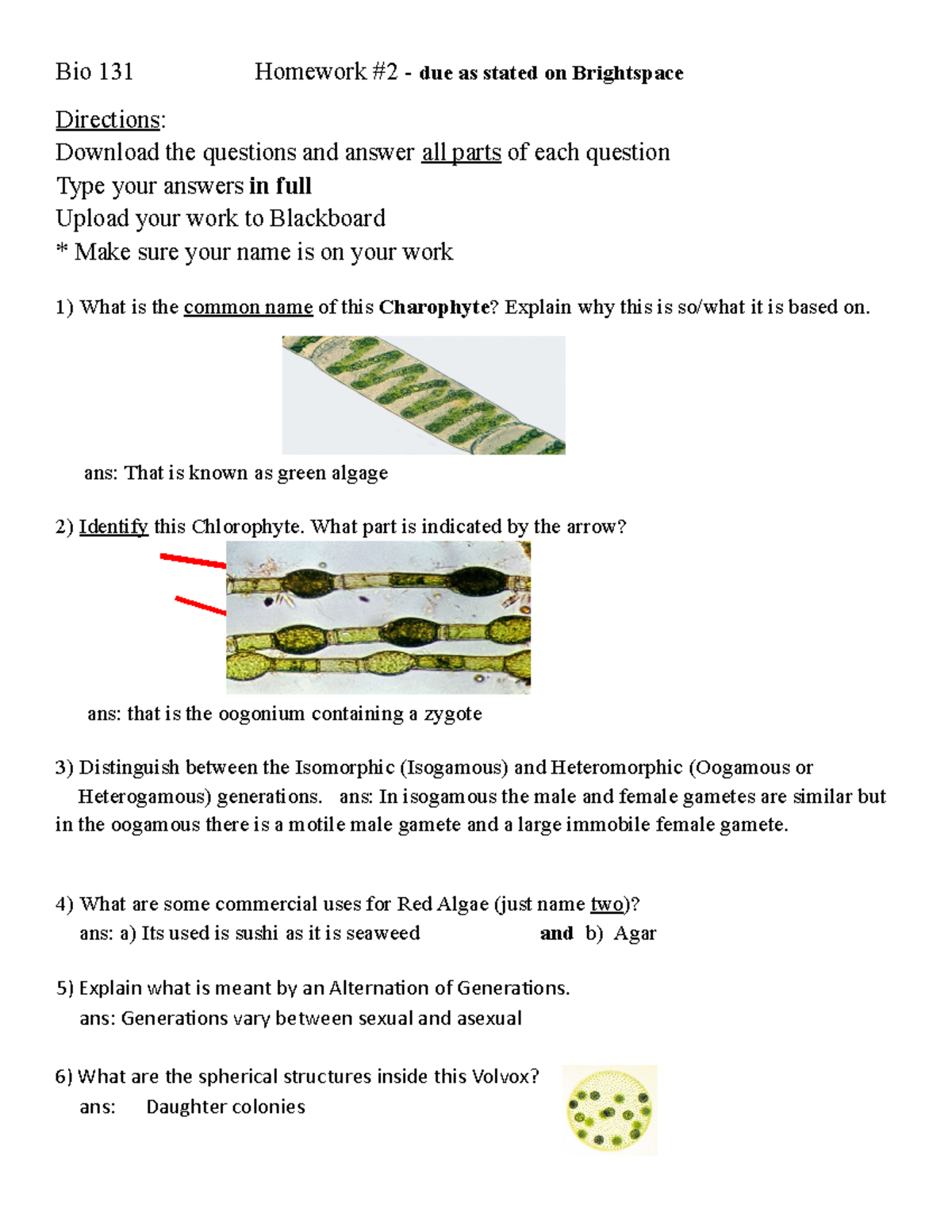 Bio 131 Homework #2 - due as stated on Brightspace

Directions:
Download the questions and answer all parts of each question
Type your answers in full
Upload your work to Blackboard
* Make sure your name is on your work

1) What is the common name of this Charophyte? Explain why this is so/what it is based on.

ans: That is known as green algage

2) Identify this Chlorophyte. What part is indicated by the arrow?

ans: that is the oogonium containing a zygote

3) Distinguish between the Isomorphic (Isogamous) and Heteromorphic (Oogamous or Heterogamous) generations. ans: In isogamous the male and female gametes are similar but in the oogamous there is a motile male gamete and a large immobile female gamete.

4) What are some commercial uses for Red Algae (just name two)?
ans: a) Its used is sushi as it is seaweed and b) Agar

5) Explain what is meant by an Alternation of Generations.
ans: Generations vary between sexual and asexual

6) What are the spherical structures inside this Volvox?
ans: Daughter colonies